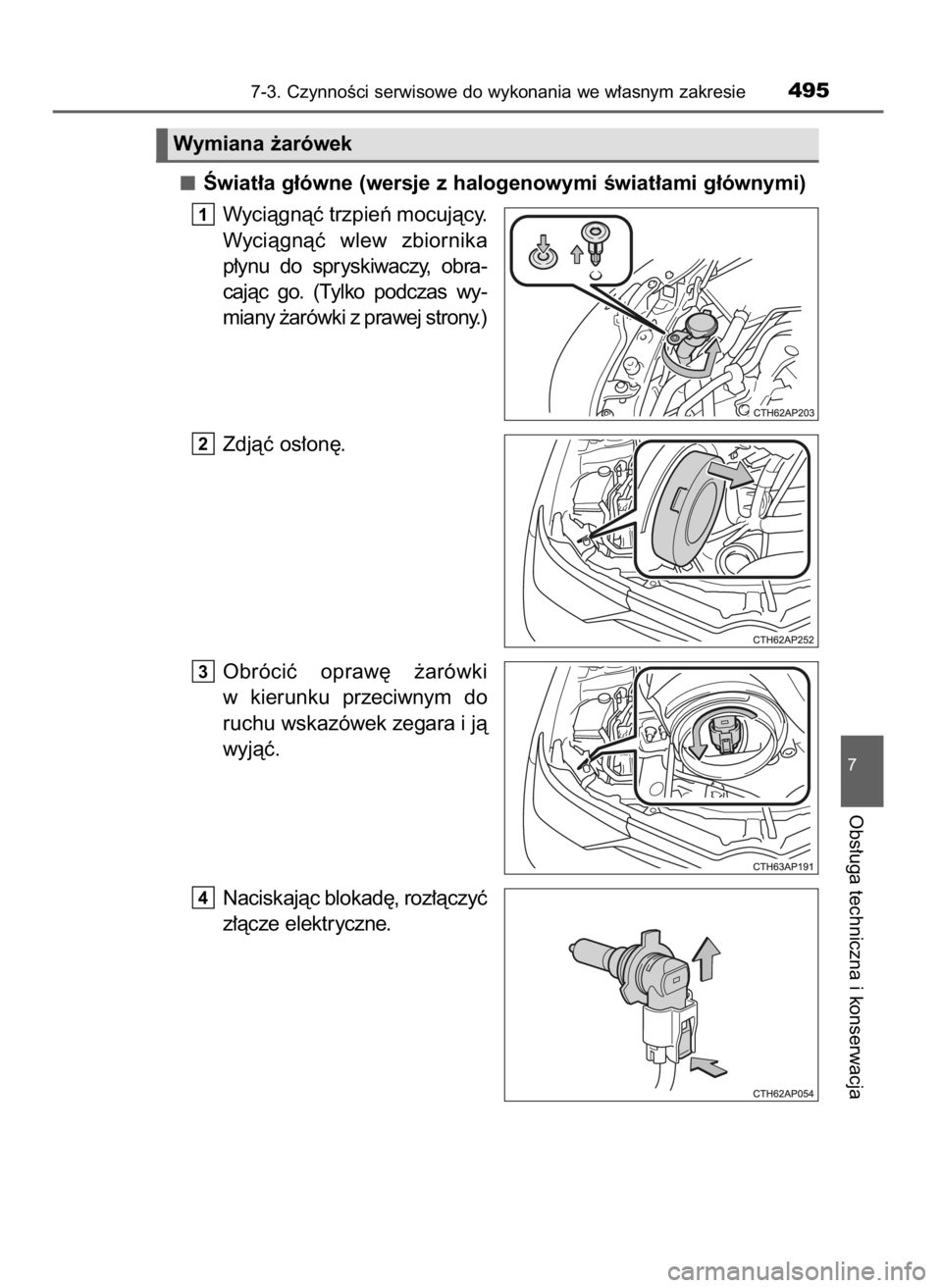 7-3. Czynności serwisowe do wykonania we własnym zakresie 495

Wymiana żarówek

■ Światła główne (wersje z halogenowymi światłami głównymi)

1 Wyciągnąć trzpień mocujący. Wyciągnąć wlew zbiornika płynu do spryskiwaczy, obracając go. (Tylko podczas wymiany żarówki z prawej strony.)

CTH62AP203

2 Zdjąć osłonę.

CTH62AP252

3 Obrócić oprawę żarówki w kierunku przeciwnym do ruchu wskazówek zegara i ją wyjąć.

CTH63AP191

4 Naciskając blokadę, rozłączyć złącze elektryczne.

CTH62AP054

7

Obsługa techniczna i konserwacja

carmanualsonline.info