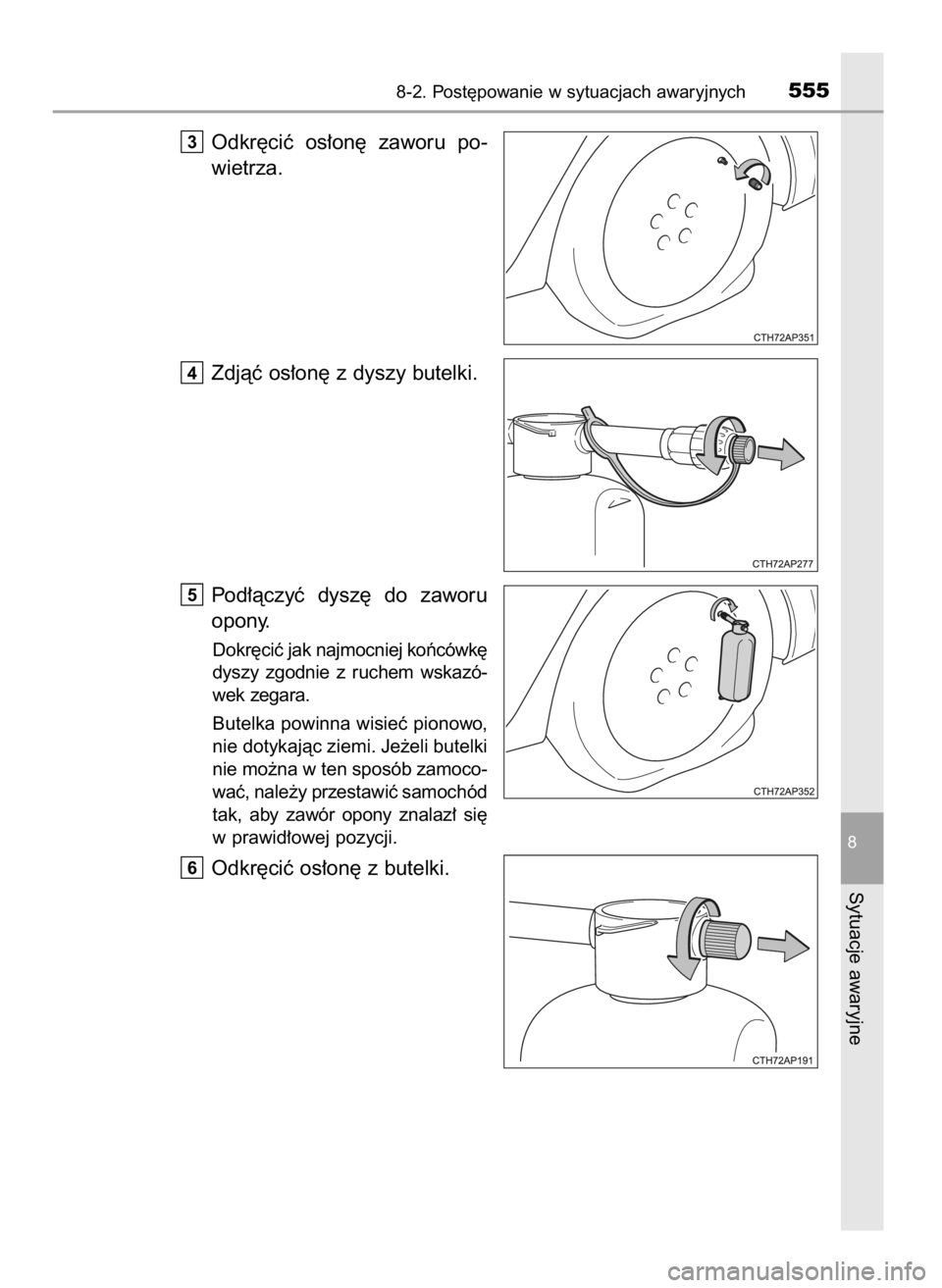 8-2. Postępowanie w sytuacjach awaryjnych 555

3 Odkręcić osłonę zaworu powietrza.

CTH72AP351

4 Zdjąć osłonę z dyszy butelki.

CTH72AP277

5 Podłączyć dyszę do zaworu opony.

Dokręcić jak najmocniej końcówkę dyszy zgodnie z ruchem wskazówek zegara.

Butelka powinna wisieć pionowo, nie dotykając ziemi. Jeżeli butelki nie można w ten sposób zamocować, należy przestawić samochód tak, aby zawór opony znalazł się w prawidłowej pozycji.

CTH72AP352

6 Odkręcić osłonę z butelki.

CTH72AP191

8

Sytuacje awaryjne

carmanualsonline.info