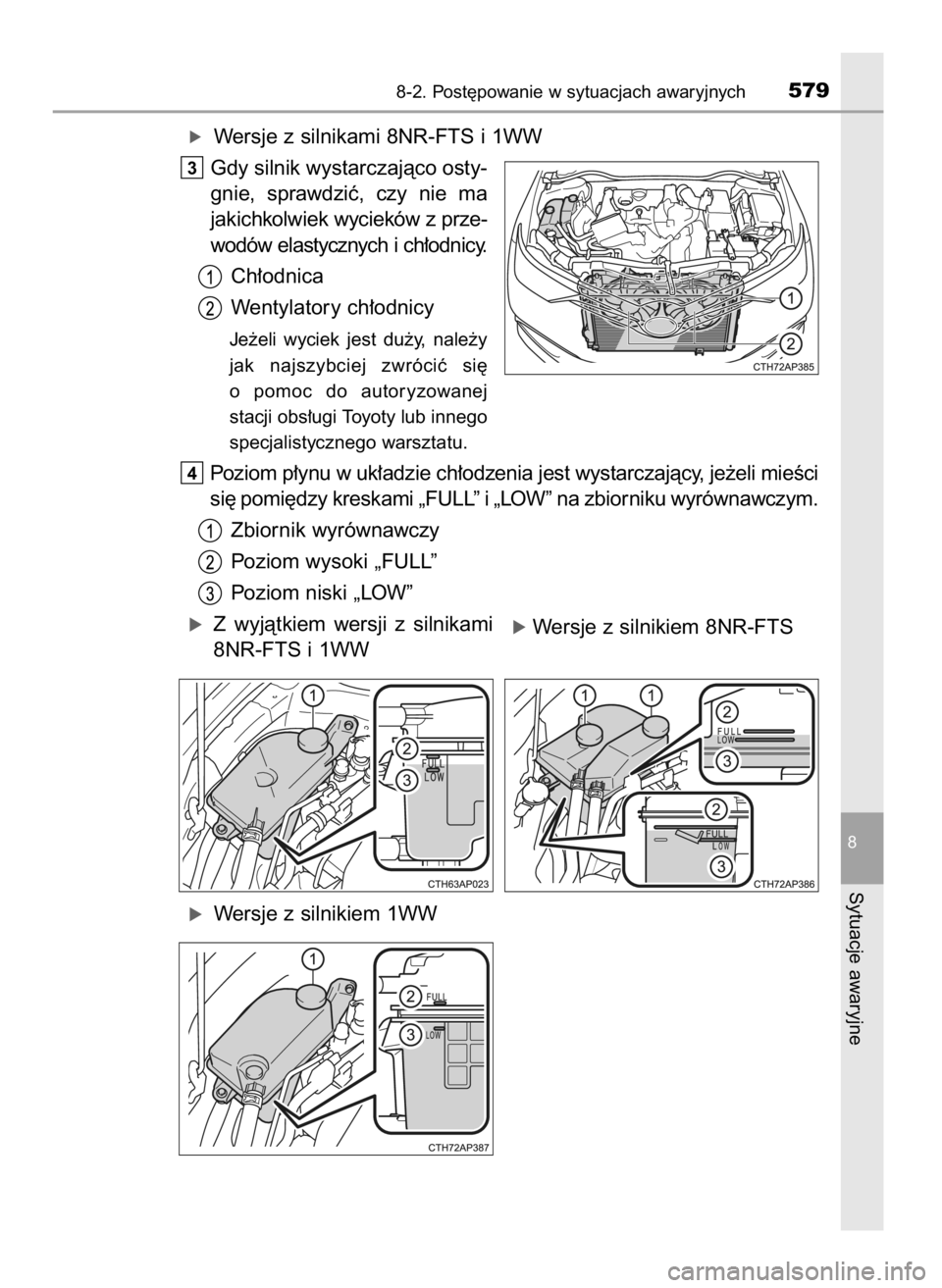 8-2. Postępowanie w sytuacjach awaryjnych 579

Wersje z silnikami 8NR-FTS i 1WW

3 Gdy silnik wystarczająco ostygnie, sprawdzić, czy nie ma jakichkolwiek wycieków z przewodów elastycznych i chłodnicy.

1 Chłodnica

2 Wentylatory chłodnicy

Jeżeli wyciek jest duży, należy jak najszybciej zwrócić się o pomoc do autoryzowanej stacji obsługi Toyoty lub innego specjalistycznego warsztatu.

1
2
CTH72AP385

4 Poziom płynu w układzie chłodzenia jest wystarczający, jeżeli mieści się pomiędzy kreskami „FULL” i „LOW” na zbiorniku wyrównawczym.

1 Zbiornik wyrównawczy

2 Poziom wysoki „FULL”

3 Poziom niski „LOW”

Z wyjątkiem wersji z silnikami 8NR-FTS i 1WW

1
2
3
FULL
LOW
CTH63AP023

Wersje z silnikiem 8NR-FTS

1
1
2
FULL
LOW
3
2
FULL
LOW
3
CTH72AP386

Wersje z silnikiem 1WW

1
2
FULL
3
LOW
CTH72AP387

8

Sytuacje awaryjne

carmanualsonline.info