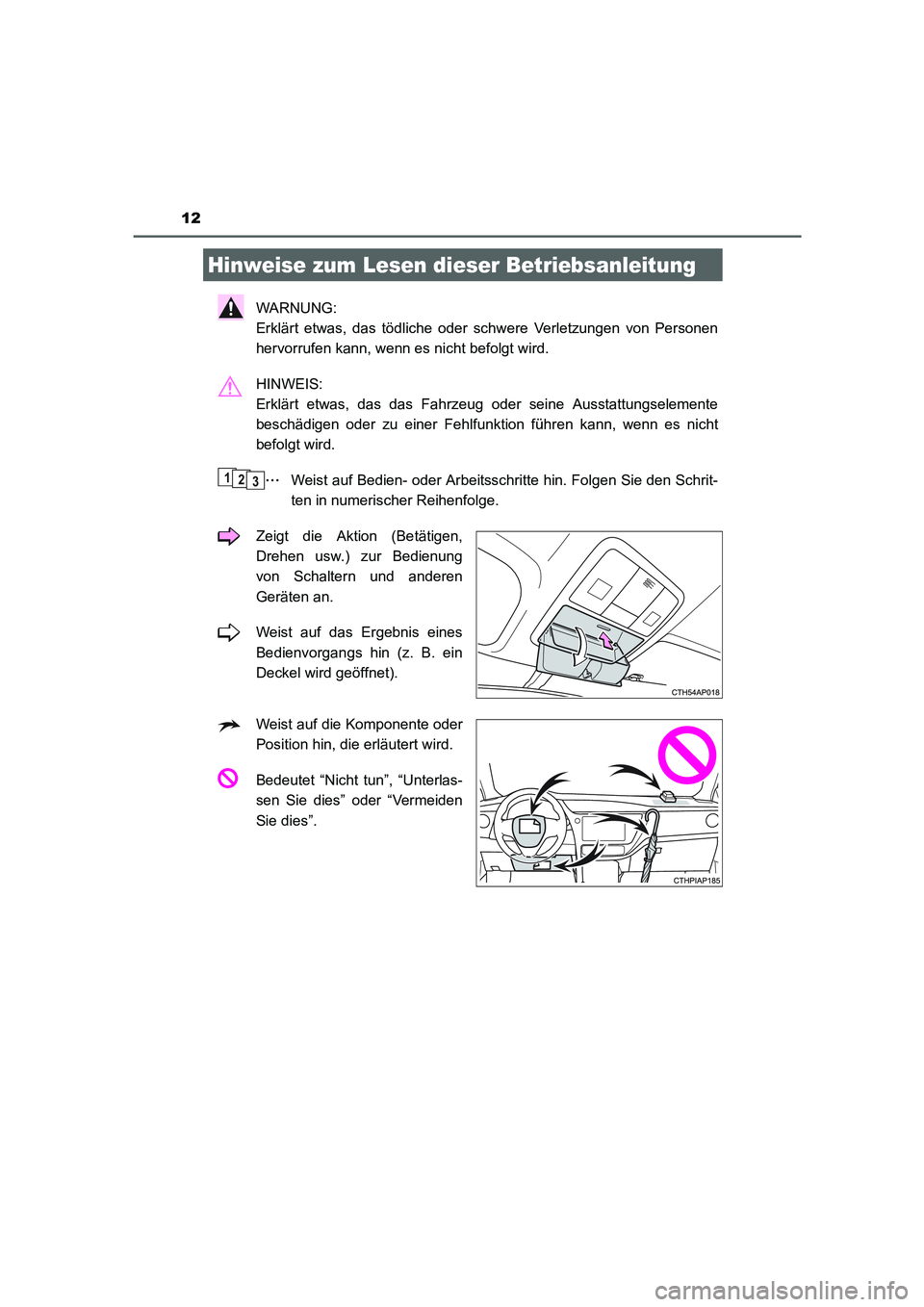 12

Hinweise zum Lesen dieser Betriebsanleitung

WARNUNG:
Erklärt etwas, das tödliche oder schwere Verletzungen von Personen hervorrufen kann, wenn es nicht befolgt wird.

HINWEIS:
Erklärt etwas, das das Fahrzeug oder seine Ausstattungselemente beschädigen oder zu einer Fehlfunktion führen kann, wenn es nicht befolgt wird.

1 2 3 ... Weist auf Bedien- oder Arbeitsschritte hin. Folgen Sie den Schritten in numerischer Reihenfolge.

Zeigt die Aktion (Betätigen, Drehen usw.) zur Bedienung von Schaltern und anderen Geräten an.

Weist auf das Ergebnis eines Bedienvorgangs hin (z. B. ein Deckel wird geöffnet).

CTH54AP018

Weist auf die Komponente oder Position hin, die erläutert wird.

Bedeutet “Nicht tun”, “Unterlassen Sie dies” oder “Vermeiden Sie dies”.

CTHPIAP185

carmanualsonline.info