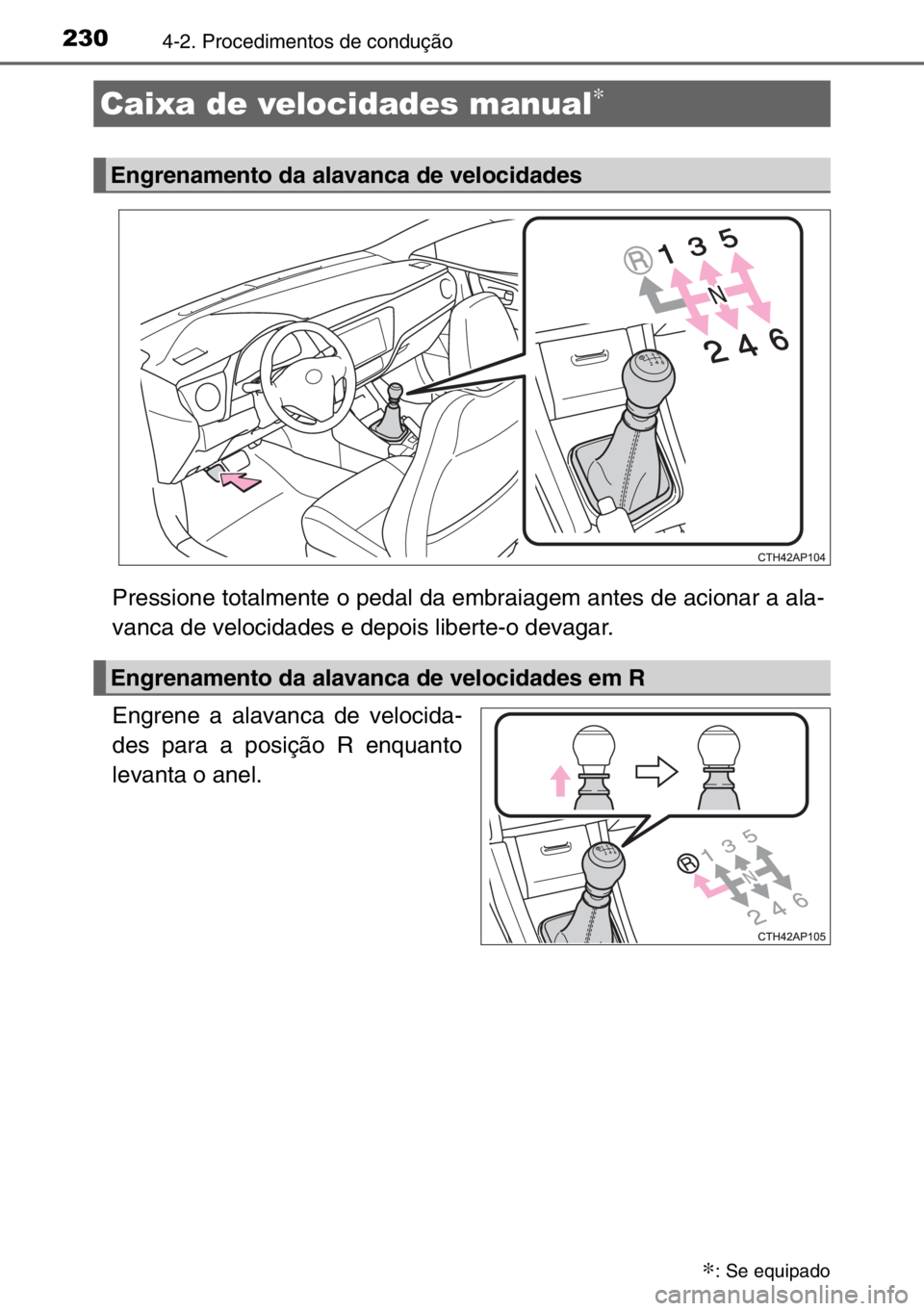 230 4-2. Procedimentos de condução

Caixa de velocidades manual*

Engrenamento da alavanca de velocidades

R 1 3 5
N
2 4 6

CTH42AP104

Pressione totalmente o pedal da embraiagem antes de acionar a alavanca de velocidades e depois liberte-o devagar.

Engrenamento da alavanca de velocidades em R

Engrene a alavanca de velocidades para a posição R enquanto levanta o anel.

R 1 3 5
N
2 4 6

CTH42AP105

*: Se equipado

carmanualsonline.info