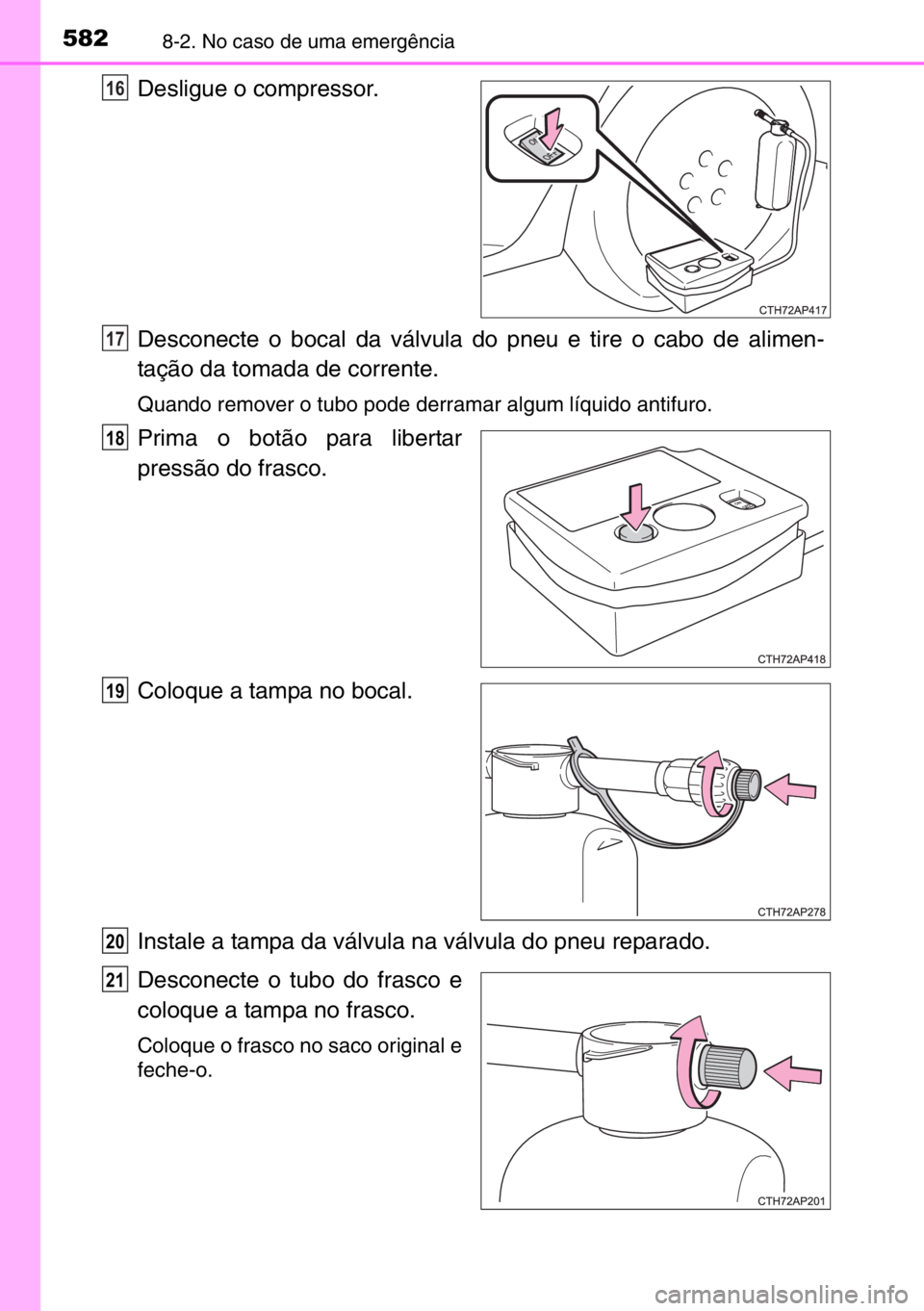 582 8-2. No caso de uma emergência

16 Desligue o compressor.

CTH72AP417

17 Desconecte o bocal da válvula do pneu e tire o cabo de alimentação da tomada de corrente.

Quando remover o tubo pode derramar algum líquido antifuro.

18 Prima o botão para libertar pressão do frasco.

CTH72AP418

19 Coloque a tampa no bocal.

CTH72AP278

20 Instale a tampa da válvula na válvula do pneu reparado.

21 Desconecte o tubo do frasco e coloque a tampa no frasco.

Coloque o frasco no saco original e feche-o.

CTH72AP201

carmanualsonline.info