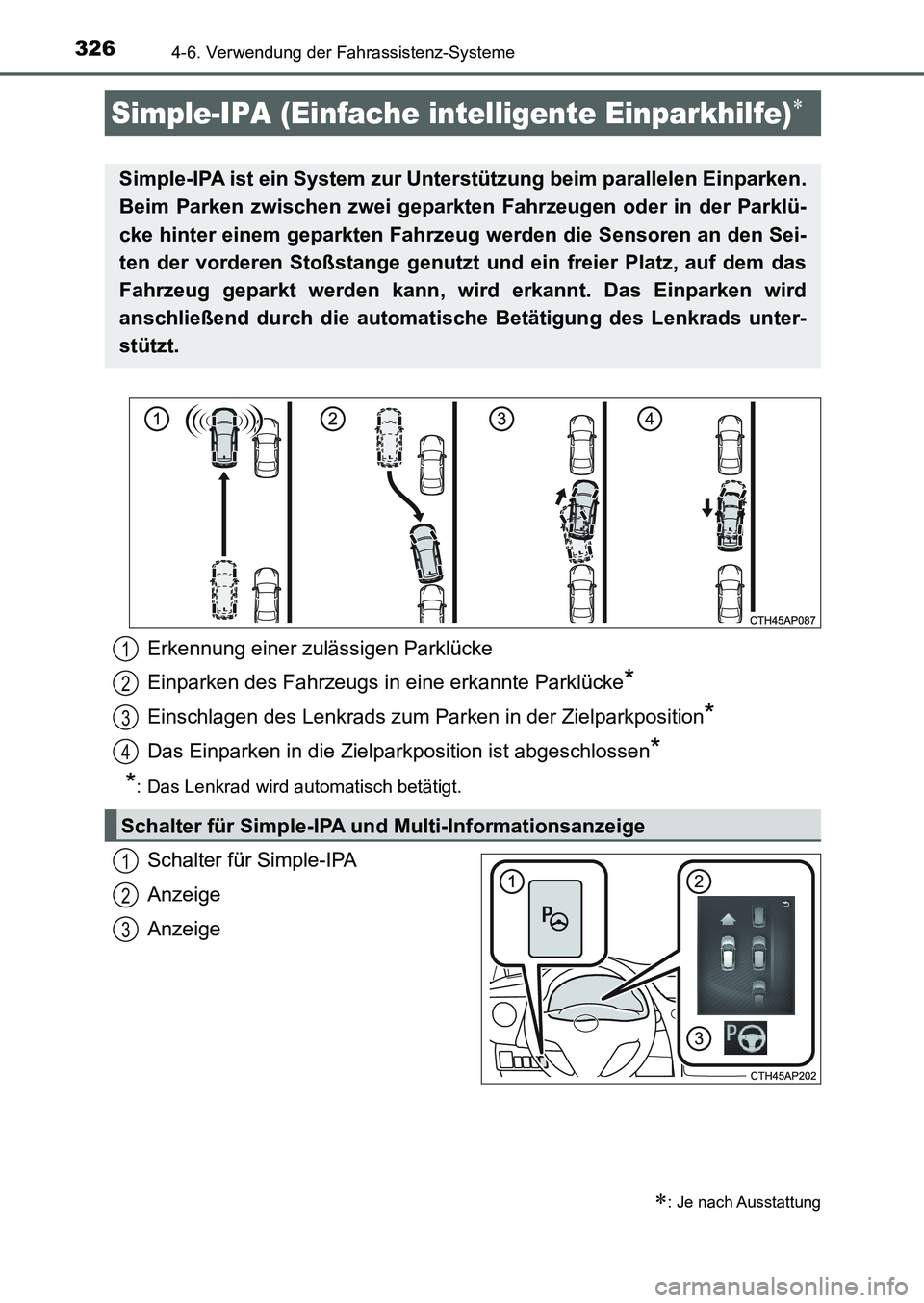 326 4-6. Verwendung der Fahrassistenz-Systeme

Simple-IPA (Einfache intelligente Einparkhilfe)*

Simple-IPA ist ein System zur Unterstützung beim parallelen Einparken. Beim Parken zwischen zwei geparkten Fahrzeugen oder in der Parklücke hinter einem geparkten Fahrzeug werden die Sensoren an den Seiten der vorderen Stoßstange genutzt und ein freier Platz, auf dem das Fahrzeug geparkt werden kann, wird erkannt. Das Einparken wird anschließend durch die automatische Betätigung des Lenkrads unterstützt.

1 2 3 4

CTH45AP087

1 Erkennung einer zulässigen Parklücke

2 Einparken des Fahrzeugs in eine erkannte Parklücke*

3 Einschlagen des Lenkrads zum Parken in der Zielparkposition*

4 Das Einparken in die Zielparkposition ist abgeschlossen*

*: Das Lenkrad wird automatisch betätigt.

Schalter für Simple-IPA und Multi-Informationsanzeige

1 Schalter für Simple-IPA

2 Anzeige

3 Anzeige

1 2 3

CTH45AP202

*: Je nach Ausstattung

carmanualsonline.info