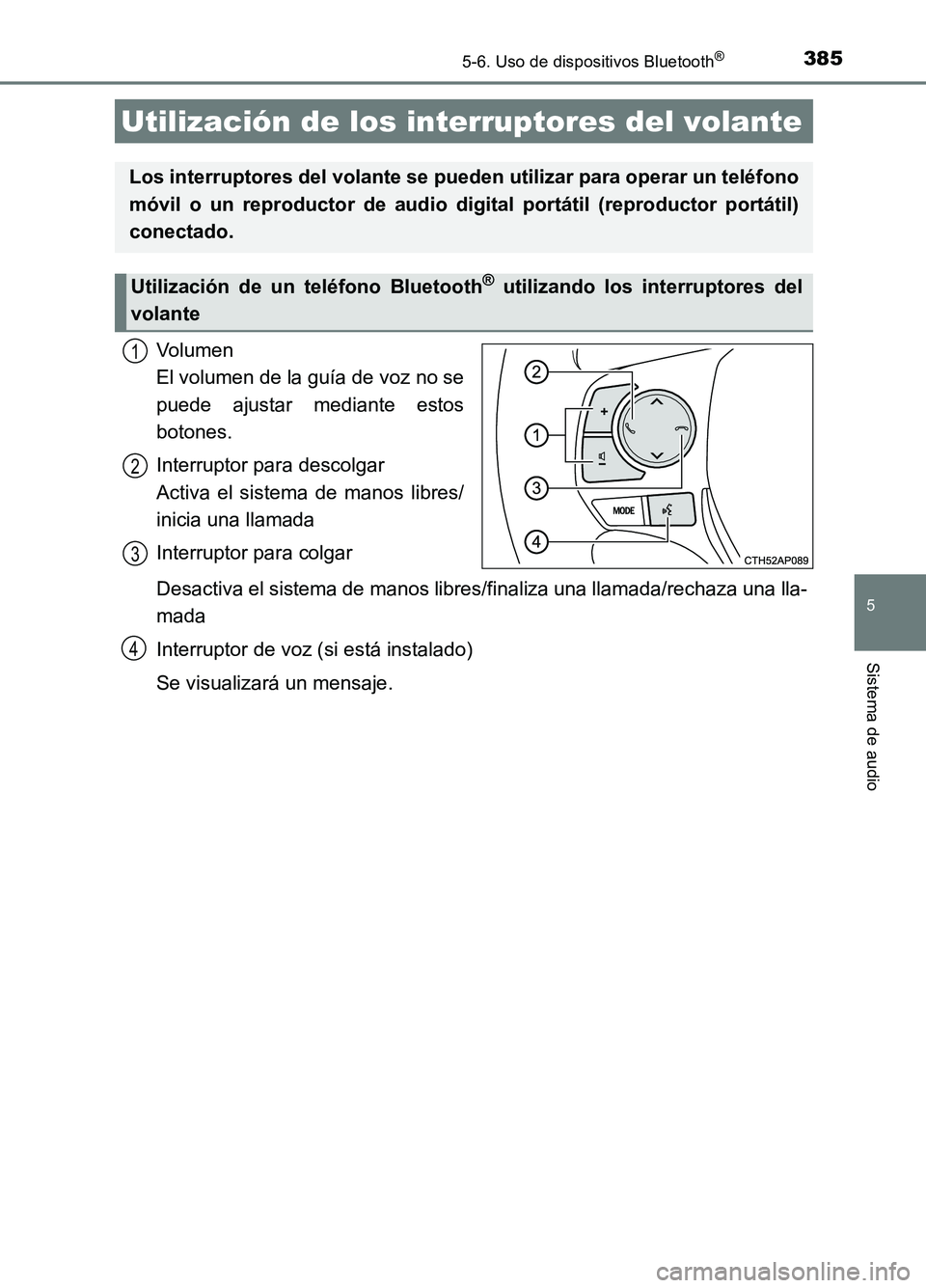 5-6. Uso de dispositivos Bluetooth®

385

Utilización de los interruptores del volante

Los interruptores del volante se pueden utilizar para operar un teléfono móvil o un reproductor de audio digital portátil (reproductor portátil) conectado.

Utilización de un teléfono Bluetooth® utilizando los interruptores del volante

1 Volumen
El volumen de la guía de voz no se puede ajustar mediante estos botones.

2 Interruptor para descolgar
Activa el sistema de manos libres/inicia una llamada

3 Interruptor para colgar
Desactiva el sistema de manos libres/finaliza una llamada/rechaza una llamada

4 Interruptor de voz (si está instalado)
Se visualizará un mensaje.

2
1
3
4
MODE
CTH52AP089

5

Sistema de audio

carmanualsonline.info