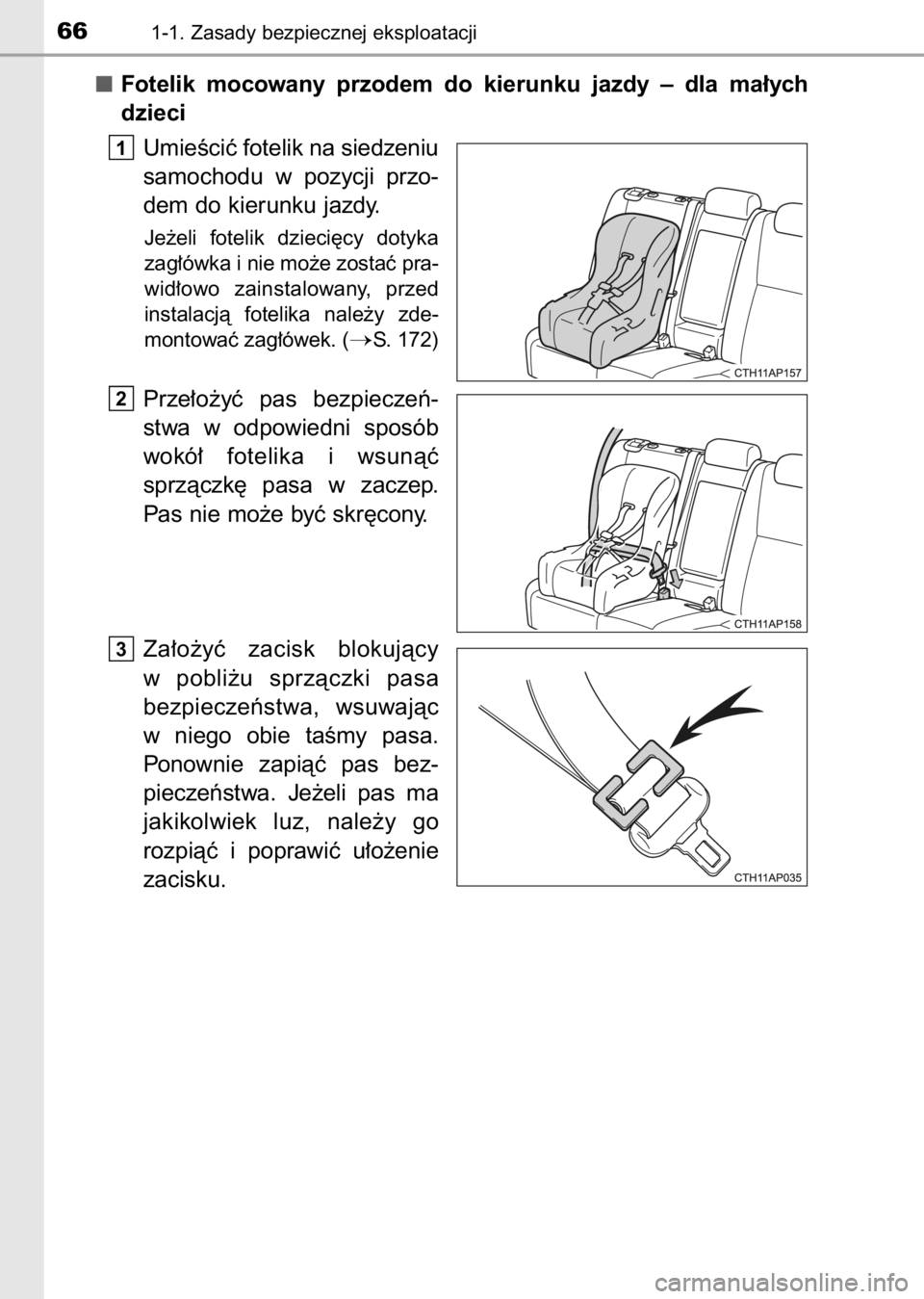 66 1-1. Zasady bezpiecznej eksploatacji

■ Fotelik mocowany przodem do kierunku jazdy – dla małych dzieci

1 Umieścić fotelik na siedzeniu samochodu w pozycji przodem do kierunku jazdy.

Jeżeli fotelik dziecięcy dotyka zagłówka i nie może zostać prawidłowo zainstalowany, przed instalacją fotelika należy zdemontować zagłówek. (→S. 172)

CTH11AP157

2 Przełożyć pas bezpieczeństwa w odpowiedni sposób wokół fotelika i wsunąć sprzączkę pasa w zaczep. Pas nie może być skręcony.

CTH11AP158

3 Założyć zacisk blokujący w pobliżu sprzączki pasa bezpieczeństwa, wsuwając w niego obie taśmy pasa. Ponownie zapiąć pas bezpieczeństwa. Jeżeli pas ma jakikolwiek luz, należy go rozpiąć i poprawić ułożenie zacisku.

CTH11AP035

carmanualsonline.info