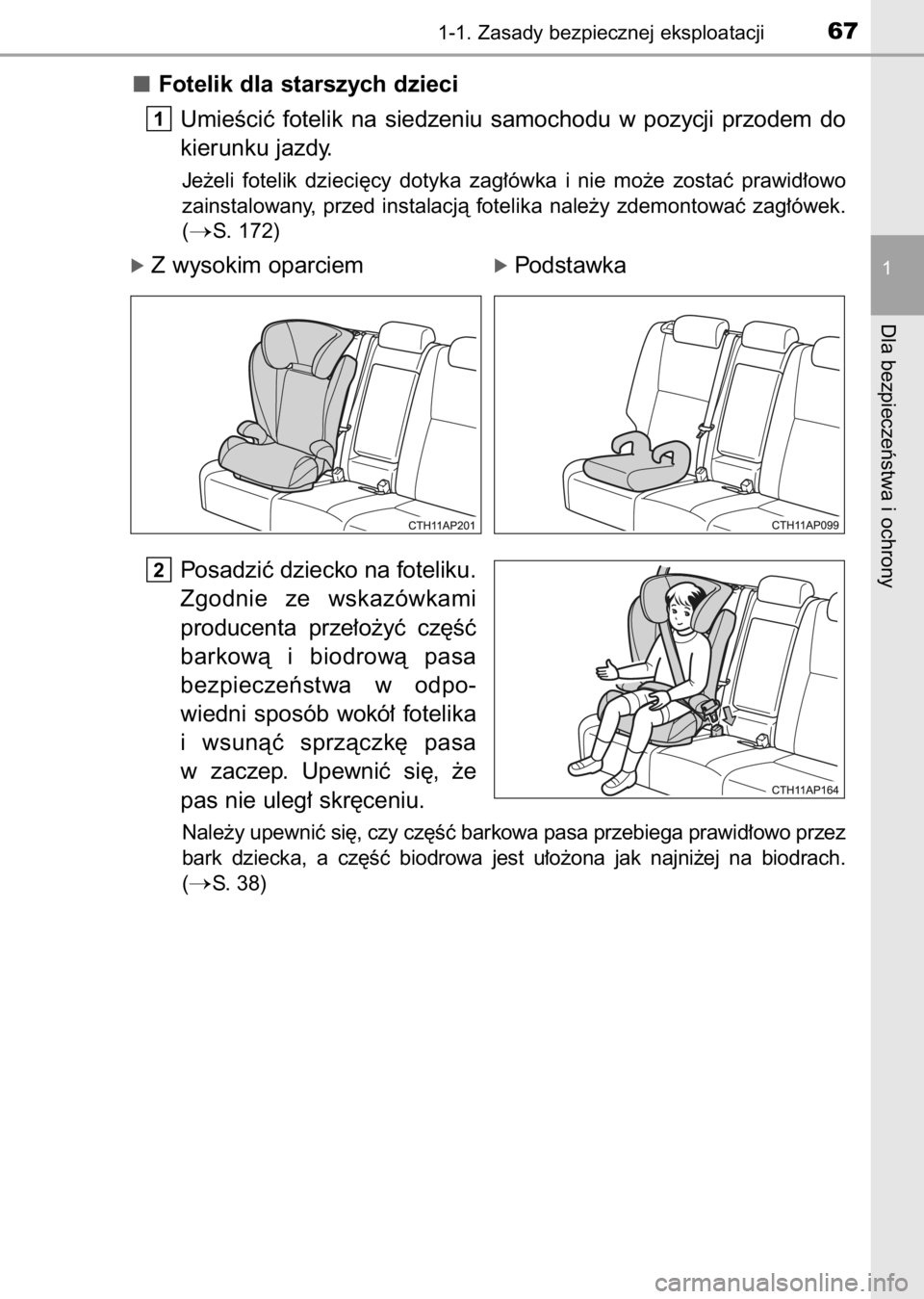 1-1. Zasady bezpiecznej eksploatacji

67

1

Dla bezpieczeństwa i ochrony

■ Fotelik dla starszych dzieci

1 Umieścić fotelik na siedzeniu samochodu w pozycji przodem do kierunku jazdy.

Jeżeli fotelik dziecięcy dotyka zagłówka i nie może zostać prawidłowo zainstalowany, przed instalacją fotelika należy zdemontować zagłówek. (→S. 172)

▶ Z wysokim oparciem

CTH11AP201

▶ Podstawka

CTH11AP099

2 Posadzić dziecko na foteliku. Zgodnie ze wskazówkami producenta przełożyć część barkową i biodrową pasa bezpieczeństwa w odpowiedni sposób wokół fotelika i wsunąć sprzączkę pasa w zaczep. Upewnić się, że pas nie uległ skręceniu.

CTH11AP164

Należy upewnić się, czy część barkowa pasa przebiega prawidłowo przez bark dziecka, a część biodrowa jest ułożona jak najniżej na biodrach. (→S. 38)

carmanualsonline.info