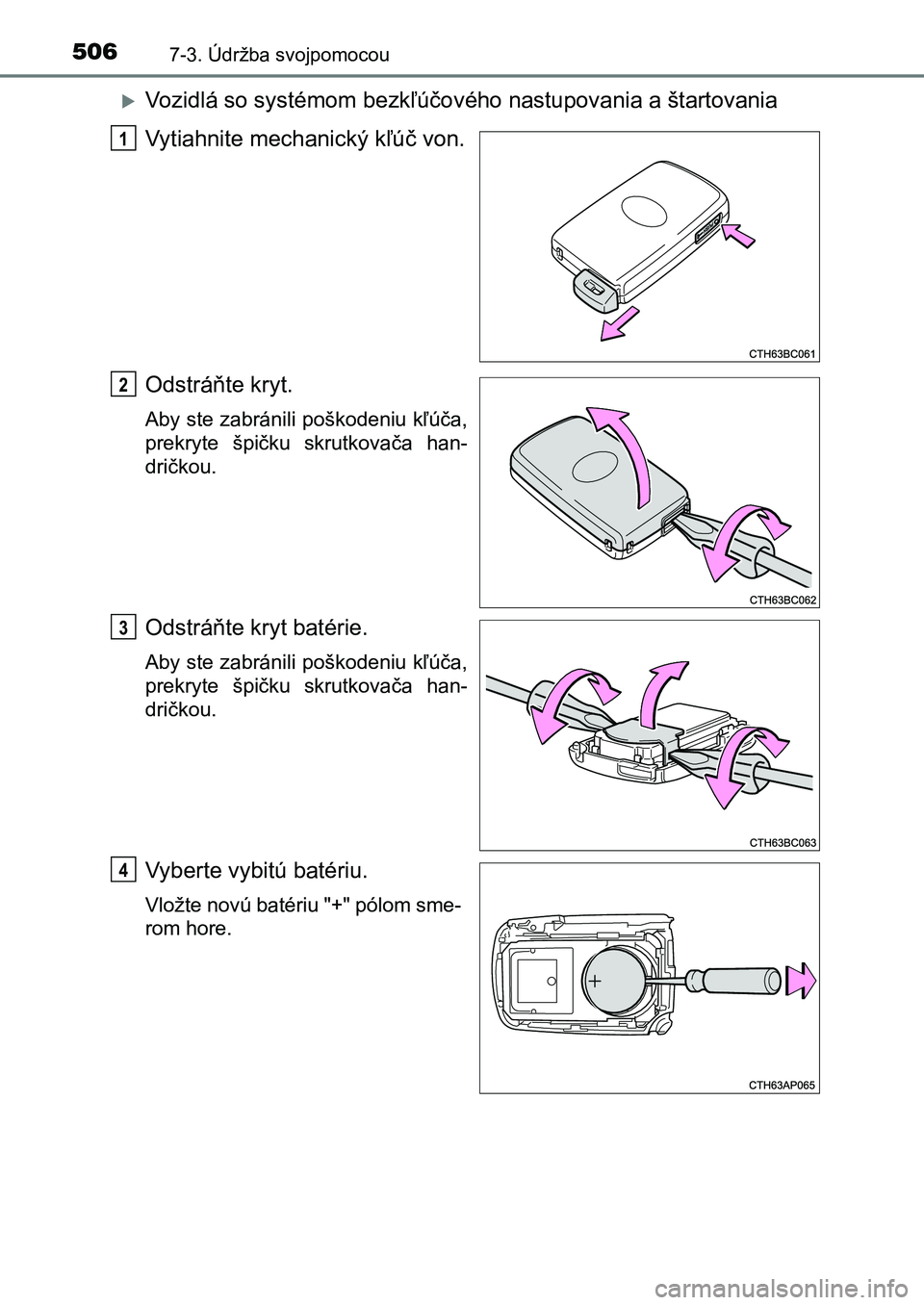 506 7-3. Údržba svojpomocou

Vozidlá so systémom bezkľúčového nastupovania a štartovania

1 Vytiahnite mechanický kľúč von.

CTH63BC061

2 Odstráňte kryt.

Aby ste zabránili poškodeniu kľúča, prekryte špičku skrutkovača handričkou.

CTH63BC062

3 Odstráňte kryt batérie.

Aby ste zabránili poškodeniu kľúča, prekryte špičku skrutkovača handričkou.

CTH63BC063

4 Vyberte vybitú batériu.

Vložte novú batériu "+" pólom smerom hore.

CTH63AP065

carmanualsonline.info