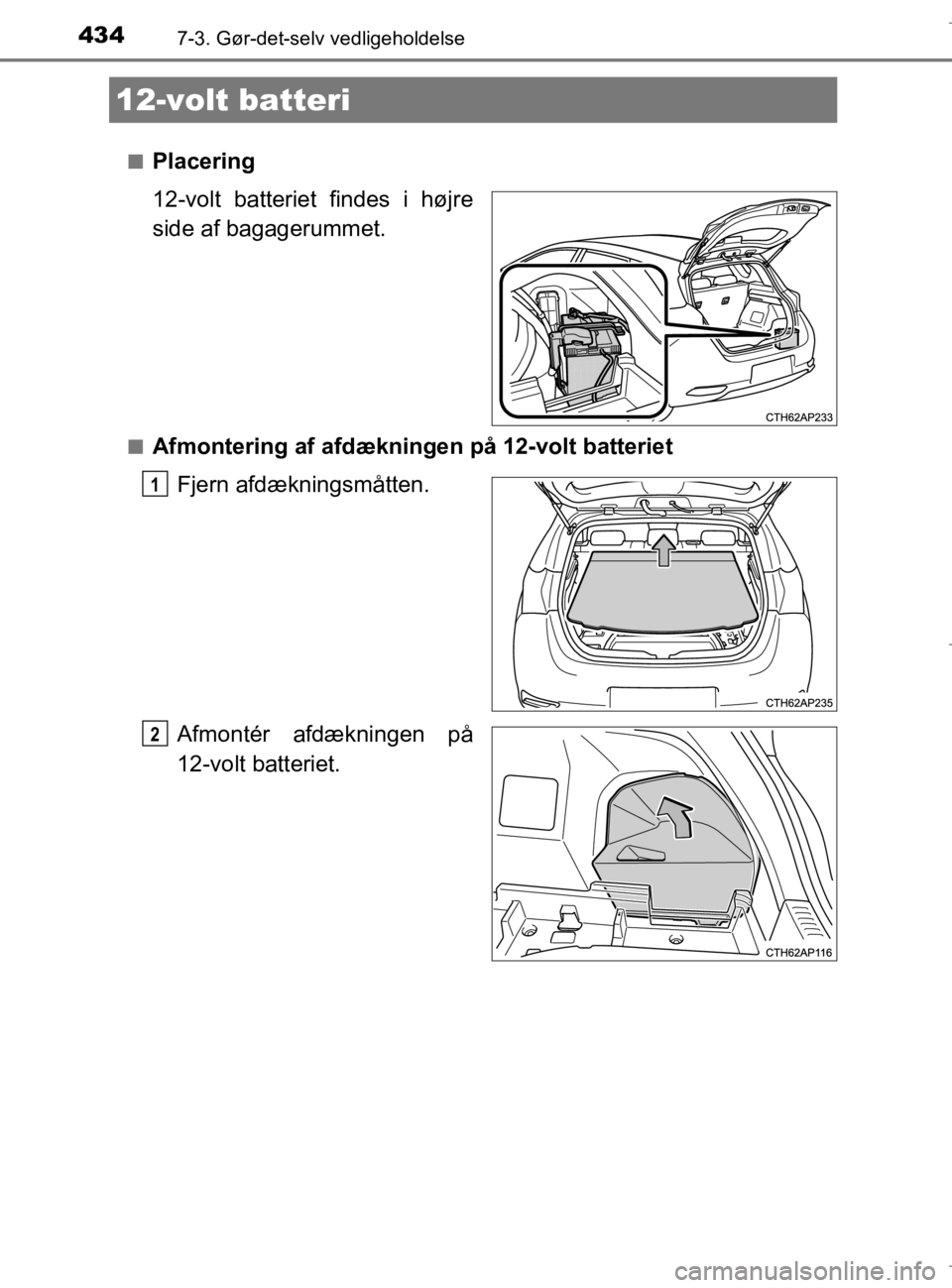 434 7-3. Gør-det-selv vedligeholdelse

12-volt batteri

■ Placering

12-volt batteriet findes i højre side af bagagerummet.

CTH62AP233

■ Afmontering af afdækningen på 12-volt batteriet

1 Fjern afdækningsmåtten.

CTH62AP235

2 Afmontér afdækningen på 12-volt batteriet.

CTH62AP116

carmanualsonline.info