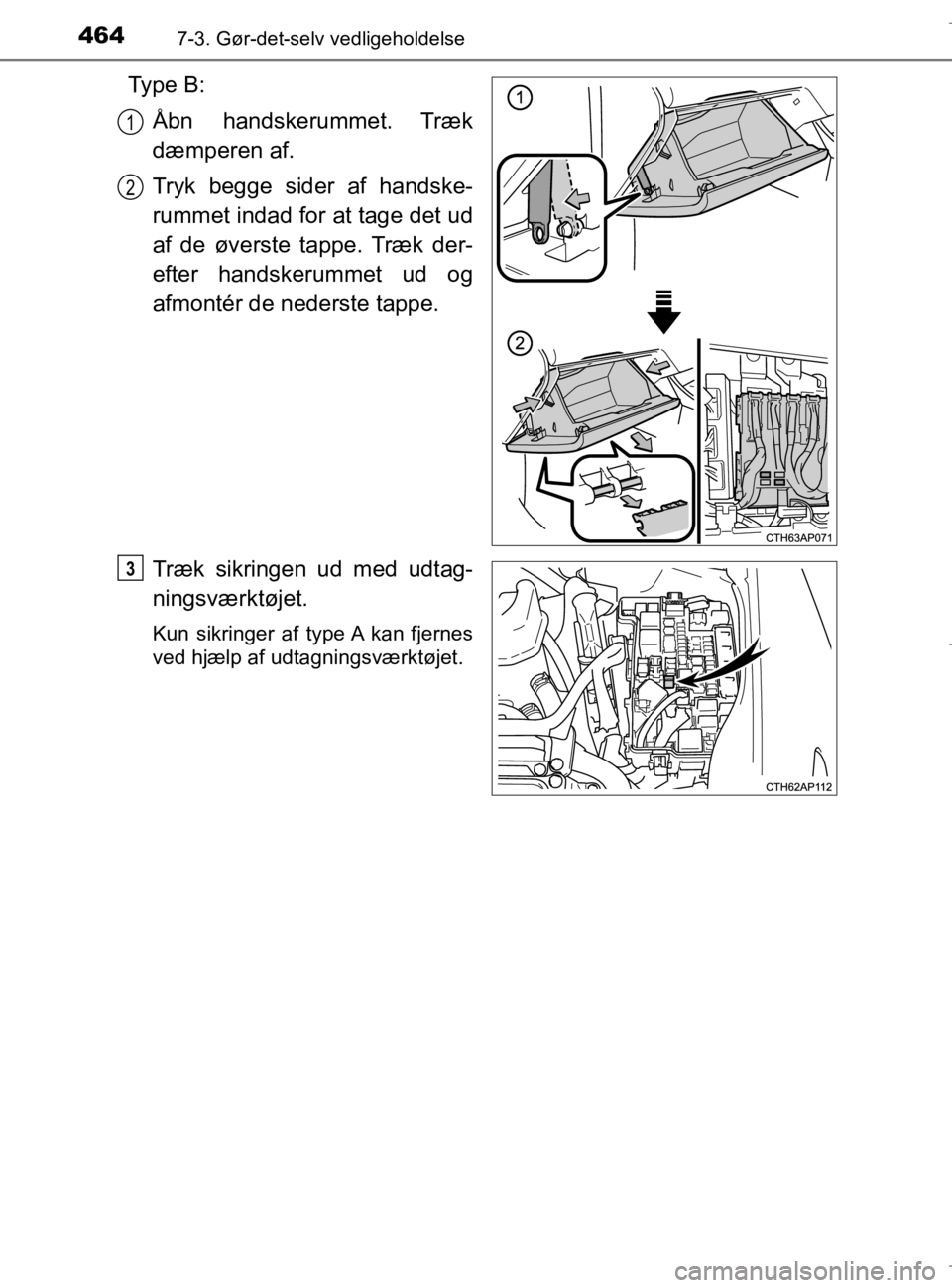 464 7-3. Gør-det-selv vedligeholdelse

Type B:

1 Åbn handskerummet. Træk dæmperen af.

2 Tryk begge sider af handskerummet indad for at tage det ud af de øverste tappe. Træk derefter handskerummet ud og afmontér de nederste tappe.

1

2

CTH63AP071

3 Træk sikringen ud med udtagningsværktøjet.

Kun sikringer af type A kan fjernes ved hjælp af udtagningsværktøjet.

CTH62AP112

carmanualsonline.info