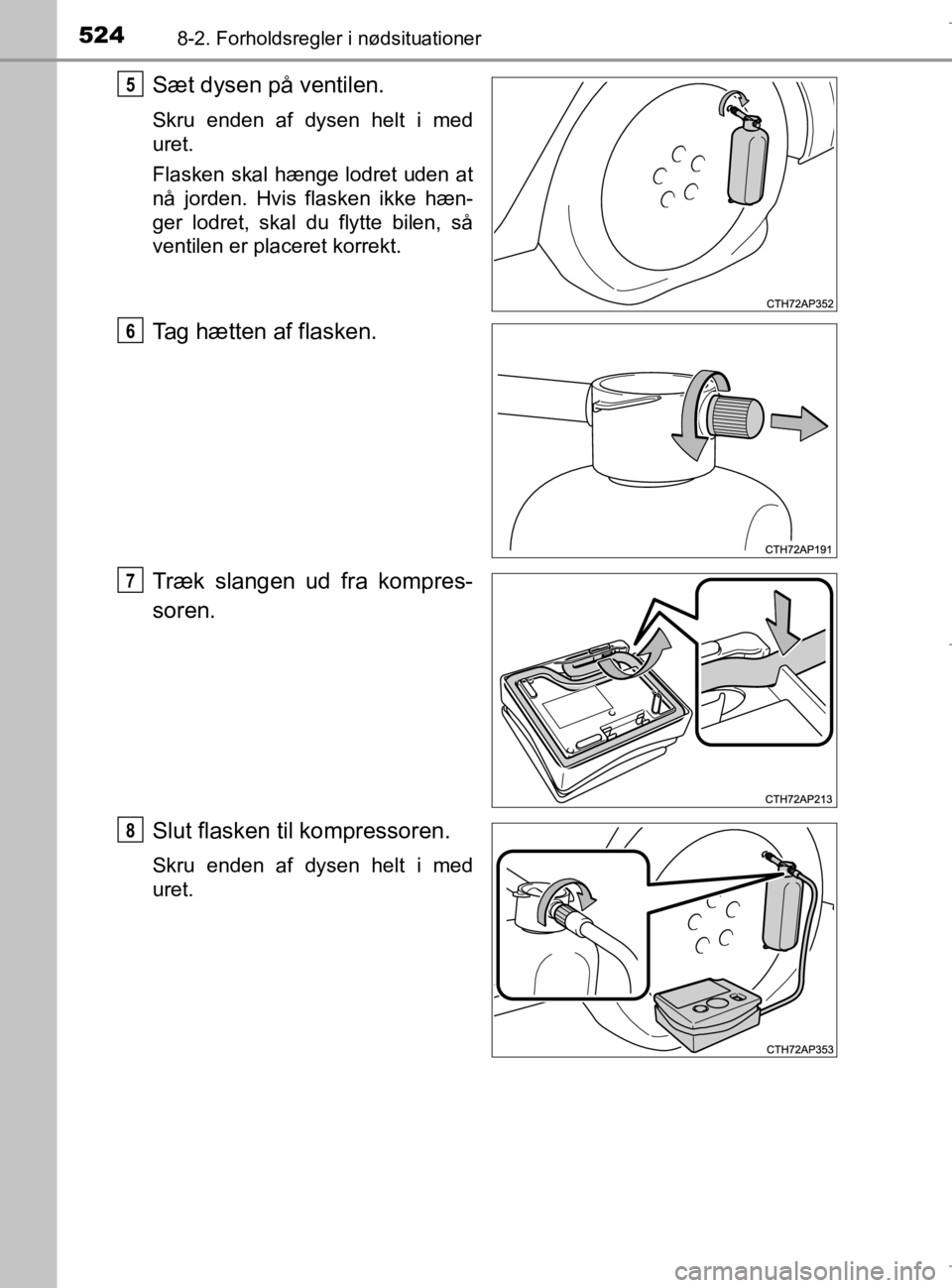 524 8-2. Forholdsregler i nødsituationer

5 Sæt dysen på ventilen.

Skru enden af dysen helt i med uret.

Flasken skal hænge lodret uden at nå jorden. Hvis flasken ikke hænger lodret, skal du flytte bilen, så ventilen er placeret korrekt.

CTH72AP352

6 Tag hætten af flasken.

CTH72AP191

7 Træk slangen ud fra kompressoren.

CTH72AP213

8 Slut flasken til kompressoren.

Skru enden af dysen helt i med uret.

CTH72AP353

carmanualsonline.info