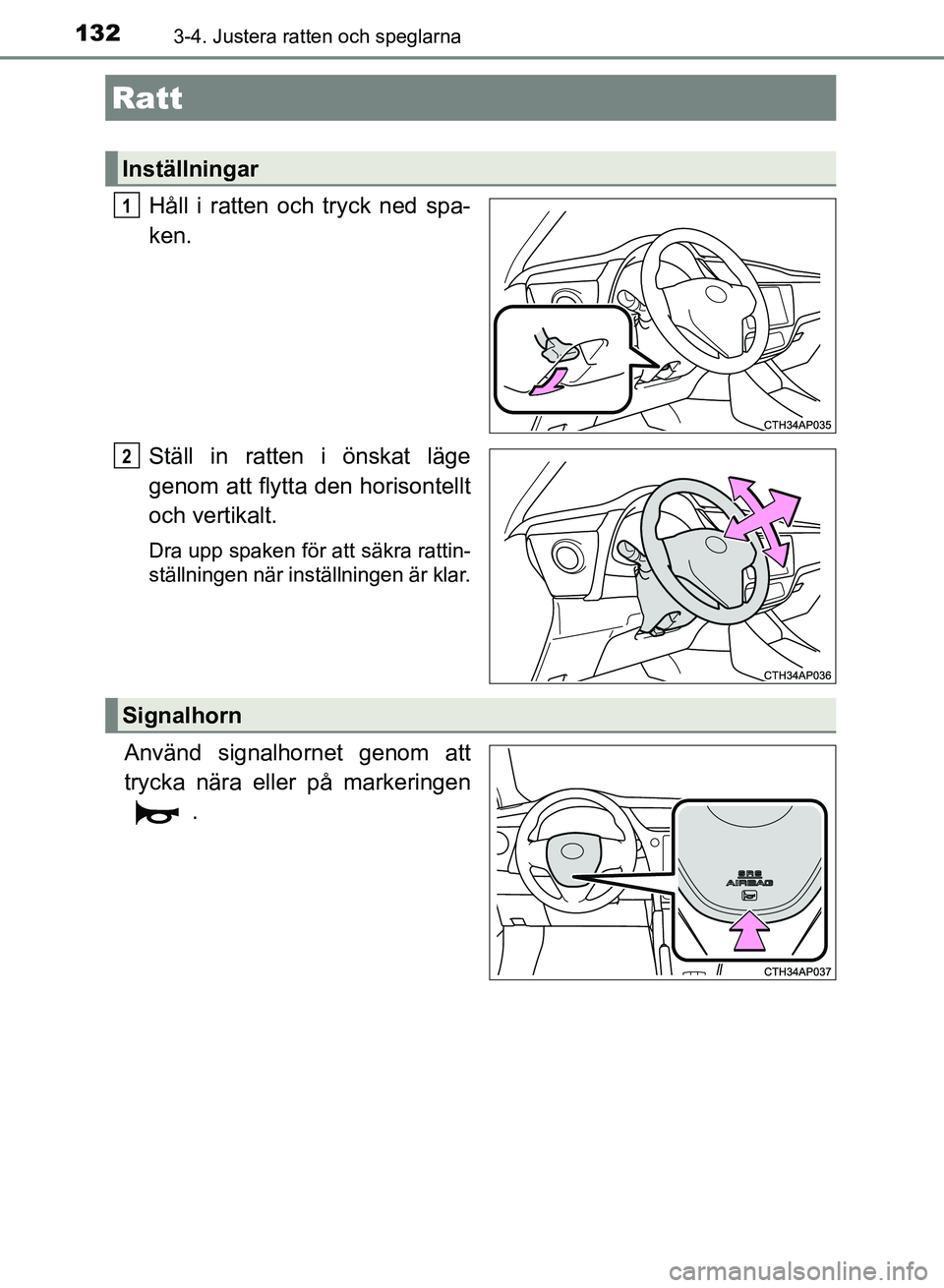 132 3-4. Justera ratten och speglarna

Ratt

Inställningar

1 Håll i ratten och tryck ned spaken.

CTH34AP035

2 Ställ in ratten i önskat läge genom att flytta den horisontellt och vertikalt.

Dra upp spaken för att säkra rattinställningen när inställningen är klar.

CTH34AP036

Signalhorn

Använd signalhornet genom att trycka nära eller på markeringen .

SRS AIRBAG

CTH34AP037

carmanualsonline.info