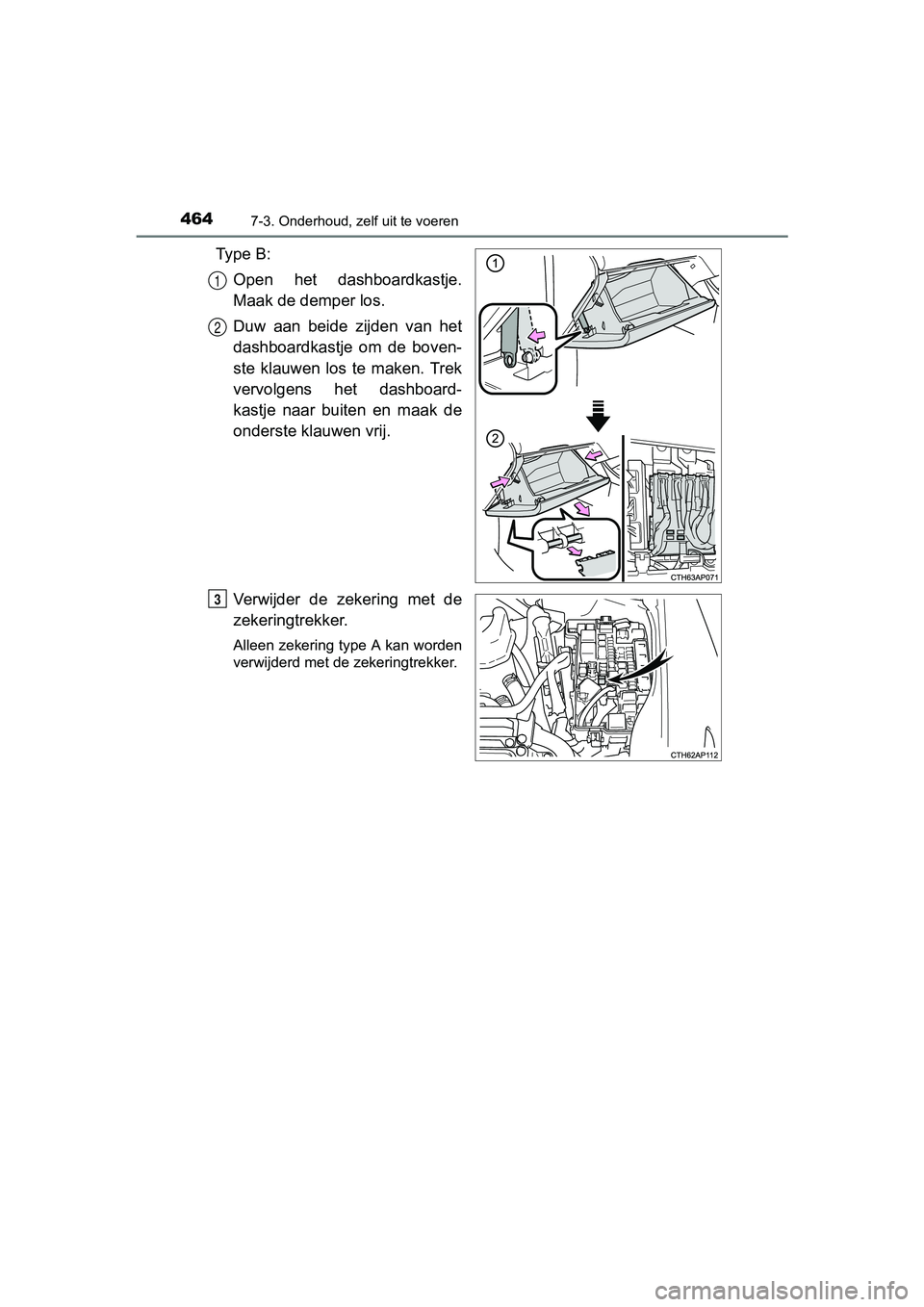 464 7-3. Onderhoud, zelf uit te voeren

Type B:

1 Open het dashboardkastje. Maak de demper los.

2 Duw aan beide zijden van het dashboardkastje om de bovenste klauwen los te maken. Trek vervolgens het dashboardkastje naar buiten en maak de onderste klauwen vrij.

1

2

CTH63AP071

3 Verwijder de zekering met de zekeringtrekker.

Alleen zekering type A kan worden verwijderd met de zekeringtrekker.

CTH62AP112

carmanualsonline.info