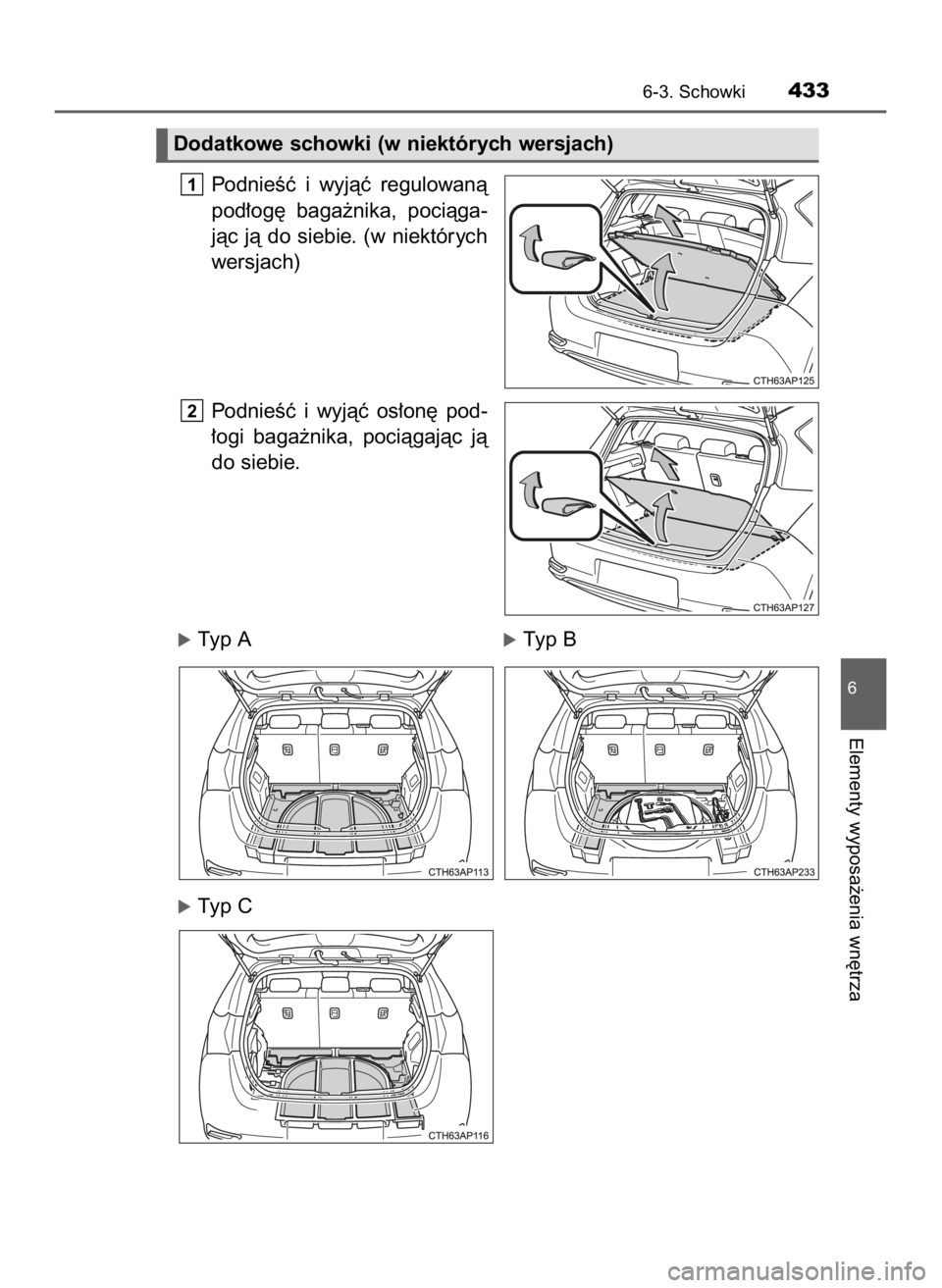 6-3. Schowki 433

Dodatkowe schowki (w niektórych wersjach)

1 Podnieść i wyjąć regulowaną podłogę bagażnika, pociągając ją do siebie. (w niektórych wersjach)

CTH63AP125

2 Podnieść i wyjąć osłonę podłogi bagażnika, pociągając ją do siebie.

CTH63AP127

Typ A

CTH63AP113

Typ B

CTH63AP233

Typ C

CTH63AP116

6

Elementy wyposażenia wnętrza

carmanualsonline.info