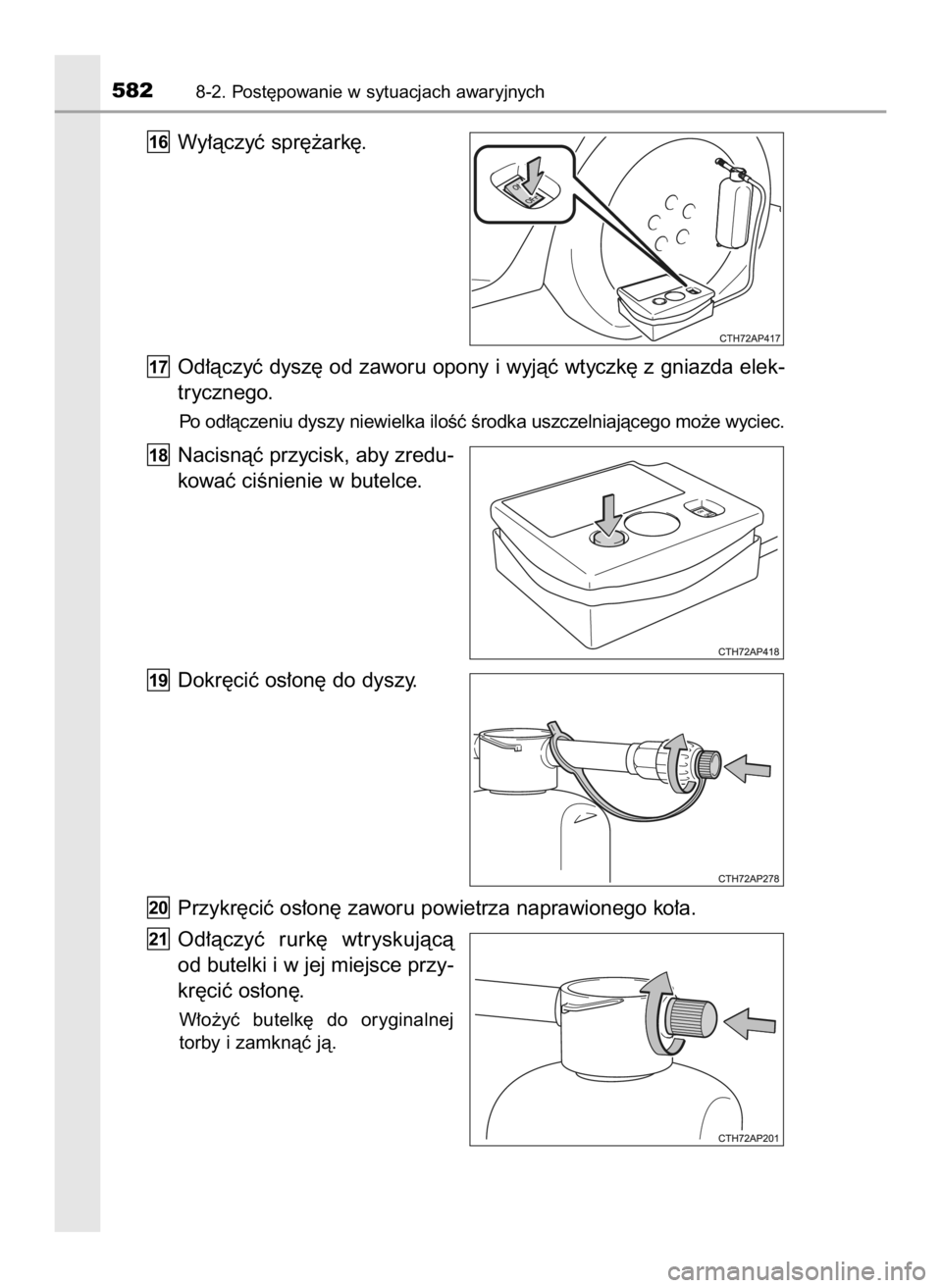 582 8-2. Postępowanie w sytuacjach awaryjnych

16 Wyłączyć sprężarkę.

CTH72AP417

17 Odłączyć dyszę od zaworu opony i wyjąć wtyczkę z gniazda elektrycznego.

Po odłączeniu dyszy niewielka ilość środka uszczelniającego może wyciec.

18 Nacisnąć przycisk, aby zredukować ciśnienie w butelce.

CTH72AP418

19 Dokręcić osłonę do dyszy.

CTH72AP278

20 Przykręcić osłonę zaworu powietrza naprawionego koła.

21 Odłączyć rurkę wtryskującą od butelki i w jej miejsce przykręcić osłonę.

Włożyć butelkę do oryginalnej torby i zamknąć ją.

CTH72AP201

carmanualsonline.info