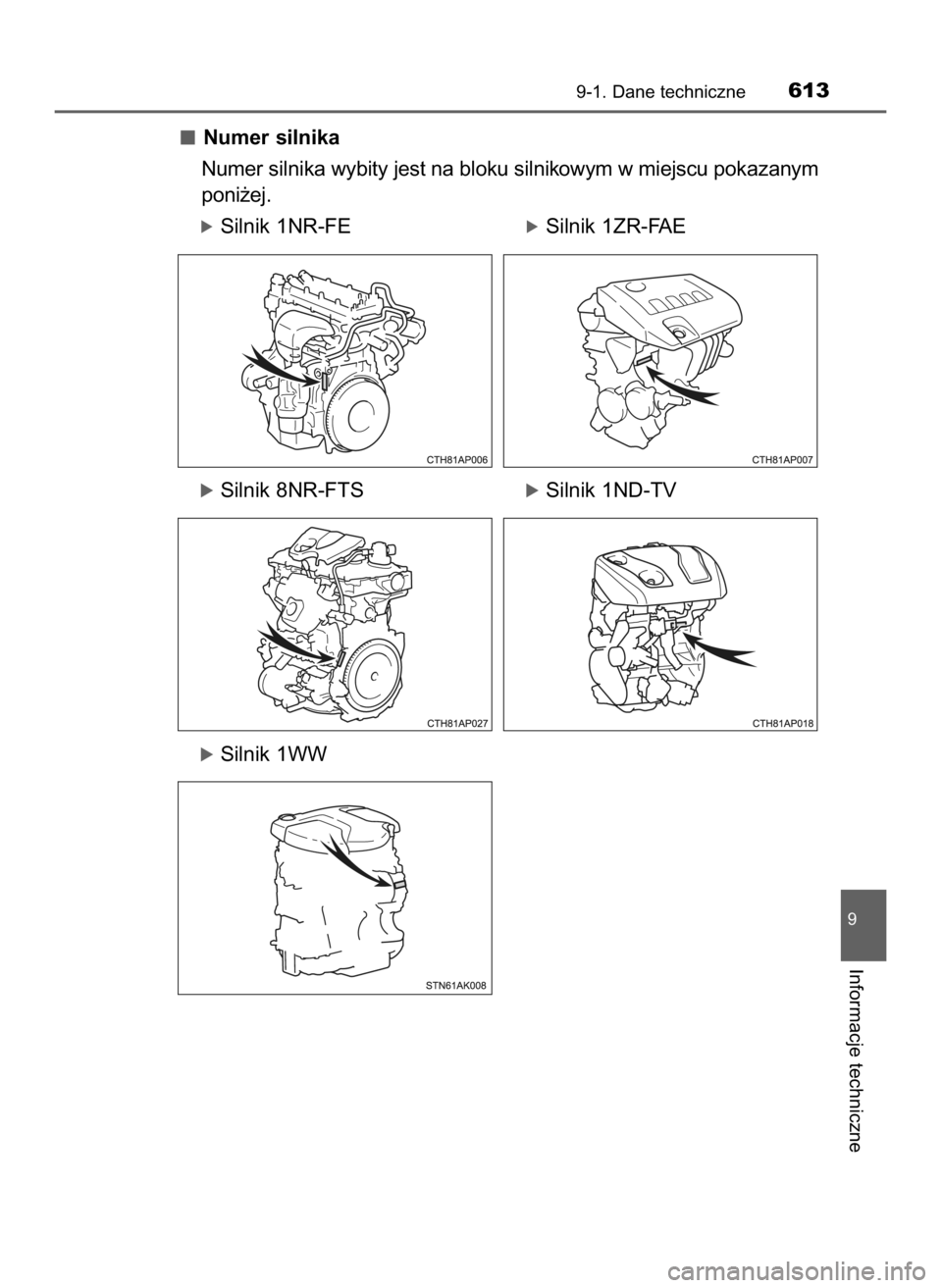 9-1. Dane techniczne 613

■ Numer silnika

Numer silnika wybity jest na bloku silnikowym w miejscu pokazanym poniżej.

▶ Silnik 1NR-FE

CTH81AP006

▶ Silnik 1ZR-FAE

CTH81AP007

▶ Silnik 8NR-FTS

CTH81AP027

▶ Silnik 1ND-TV

CTH81AP018

▶ Silnik 1WW

STN61AK008

9

Informacje techniczne

carmanualsonline.info