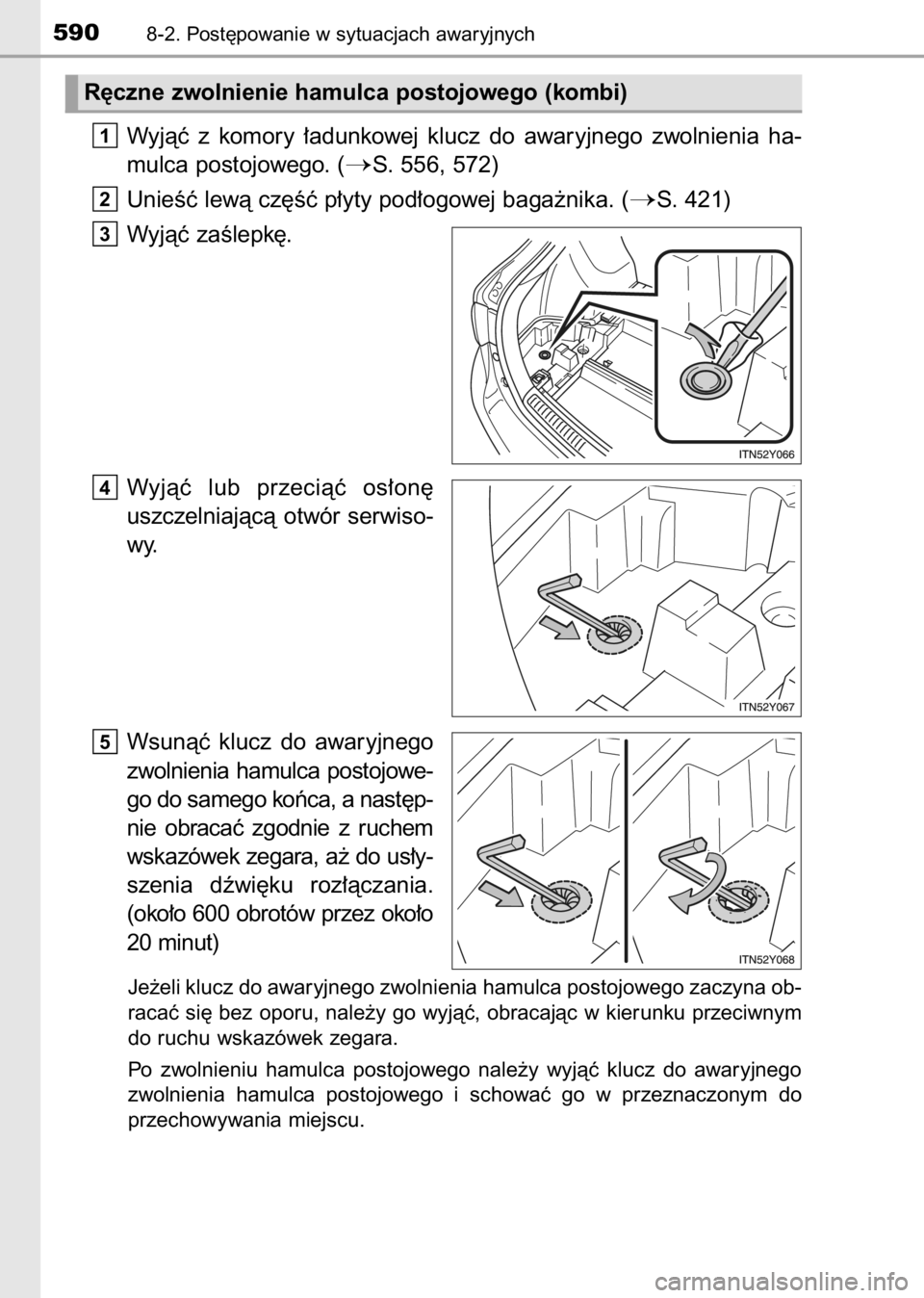 590 8-2. Postępowanie w sytuacjach awaryjnych

Ręczne zwolnienie hamulca postojowego (kombi)

1 Wyjąć z komory ładunkowej klucz do awaryjnego zwolnienia hamulca postojowego. (→S. 556, 572)

2 Unieść lewą część płyty podłogowej bagażnika. (→S. 421)

3 Wyjąć zaślepkę.

ITN52Y066

4 Wyjąć lub przeciąć osłonę uszczelniającą otwór serwisowy.

ITN52Y067

5 Wsunąć klucz do awaryjnego zwolnienia hamulca postojowego do samego końca, a następnie obracać zgodnie z ruchem wskazówek zegara, aż do usłyszenia dźwięku rozłączania. (około 600 obrotów przez około 20 minut)

ITN52Y068

Jeżeli klucz do awaryjnego zwolnienia hamulca postojowego zaczyna obracać się bez oporu, należy go wyjąć, obracając w kierunku przeciwnym do ruchu wskazówek zegara.

Po zwolnieniu hamulca postojowego należy wyjąć klucz do awaryjnego zwolnienia hamulca postojowego i schować go w przeznaczonym do przechowywania miejscu.

carmanualsonline.info