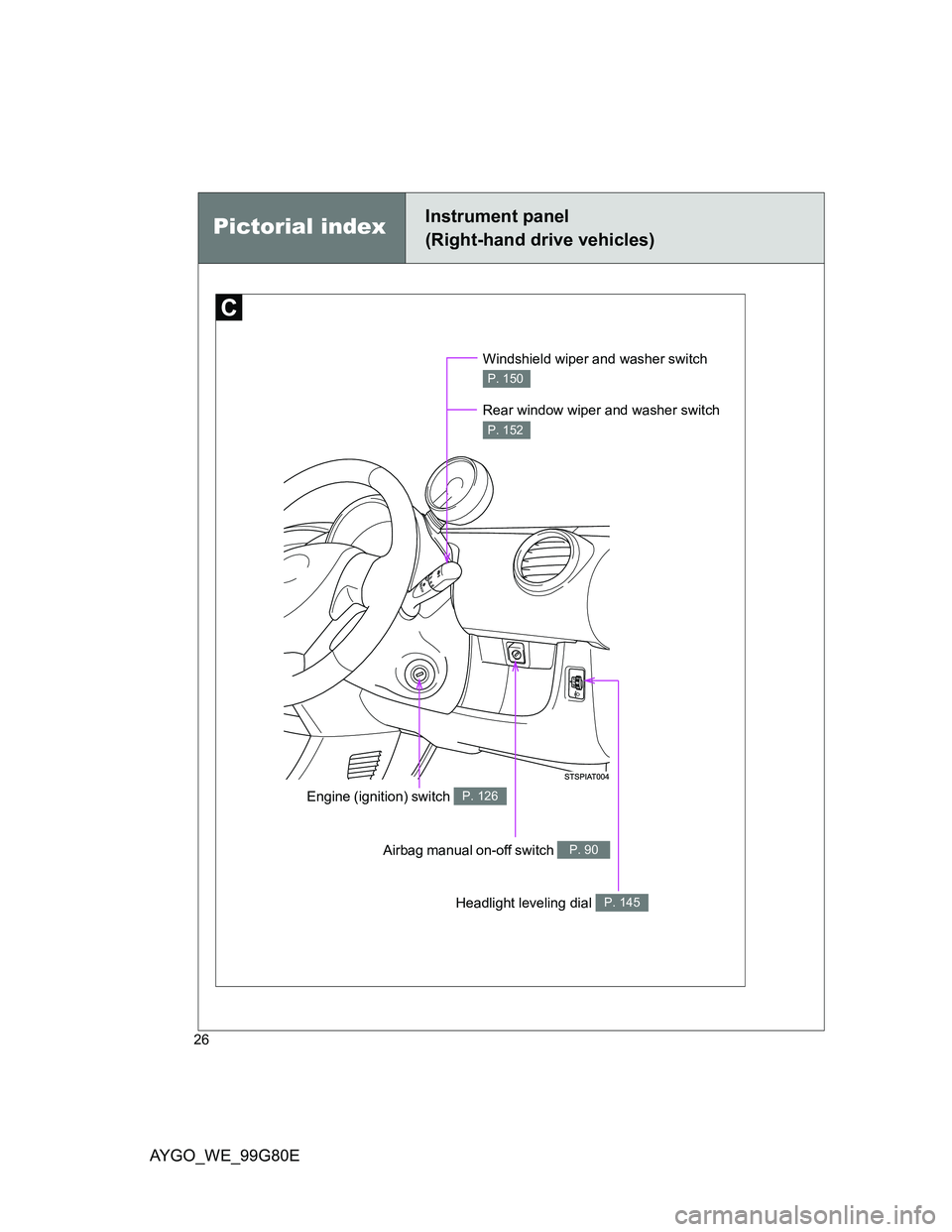 Pictorial index

Instrument panel
(Right-hand drive vehicles)

C

Windshield wiper and washer switch
P. 150

Rear window wiper and washer switch
P. 152

STSPIAT004

Engine (ignition) switch P. 126

Airbag manual on-off switch P. 90

Headlight leveling dial P. 145

26

AYGO_WE_99G80E

carmanualsonline.info