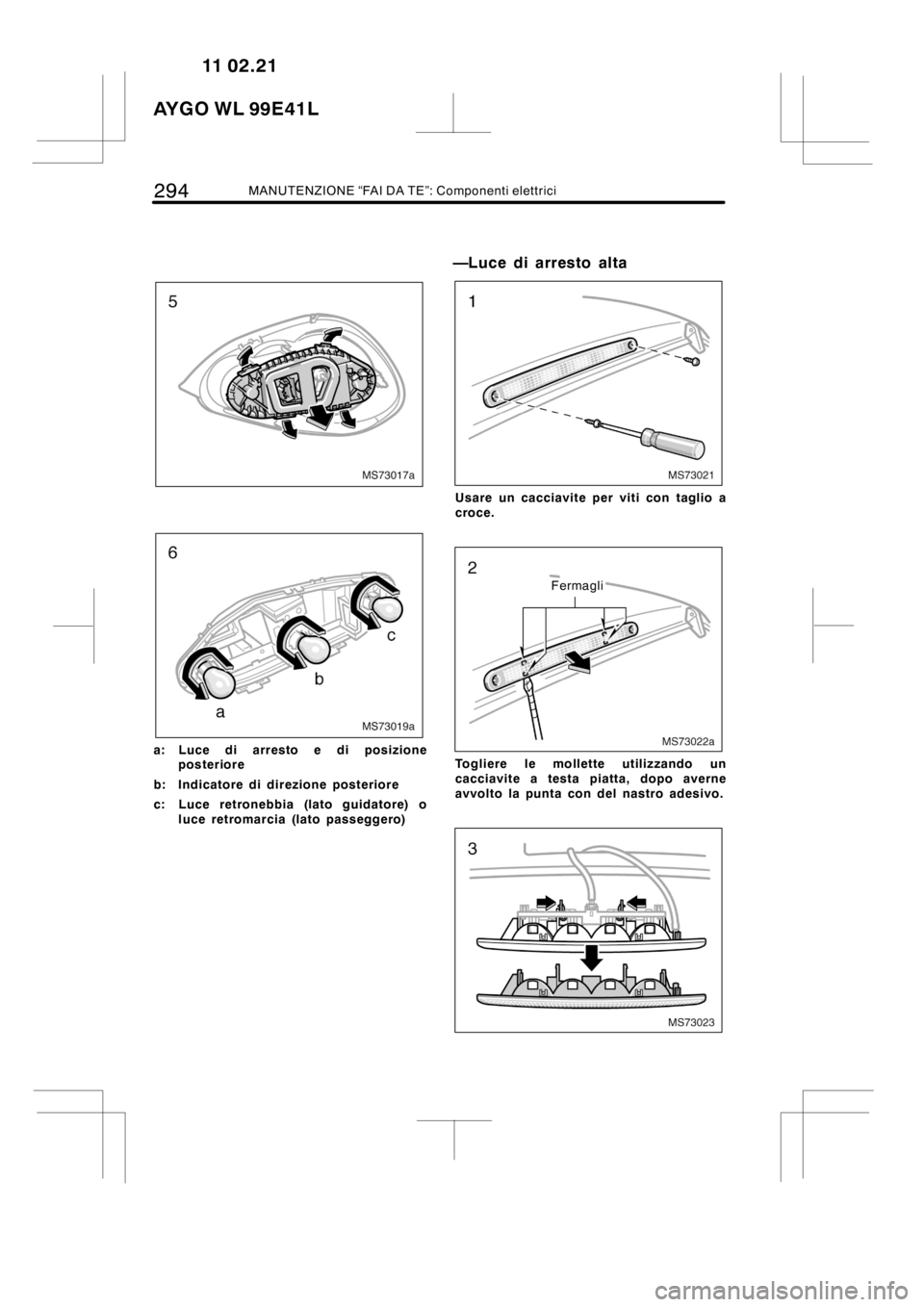 11 02.21

AYGO WL 99E41L

294 MANUTENZIONE “FAI DA TE”: Componenti elettrici

5

MS73017a

6

c

b

a

MS73019a

a: Luce di arresto e di posizione posteriore

b: Indicatore di direzione posteriore

c: Luce retronebbia (lato guidatore) o luce retromarcia (lato passeggero)

—Luce di arresto alta

1

MS73021

Usare un cacciavite per viti con taglio a croce.

2

Fermagli

MS73022a

Togliere le mollette utilizzando un cacciavite a testa piatta, dopo averne avvolto la punta con del nastro adesivo.

3

MS73023

carmanualsonline.info