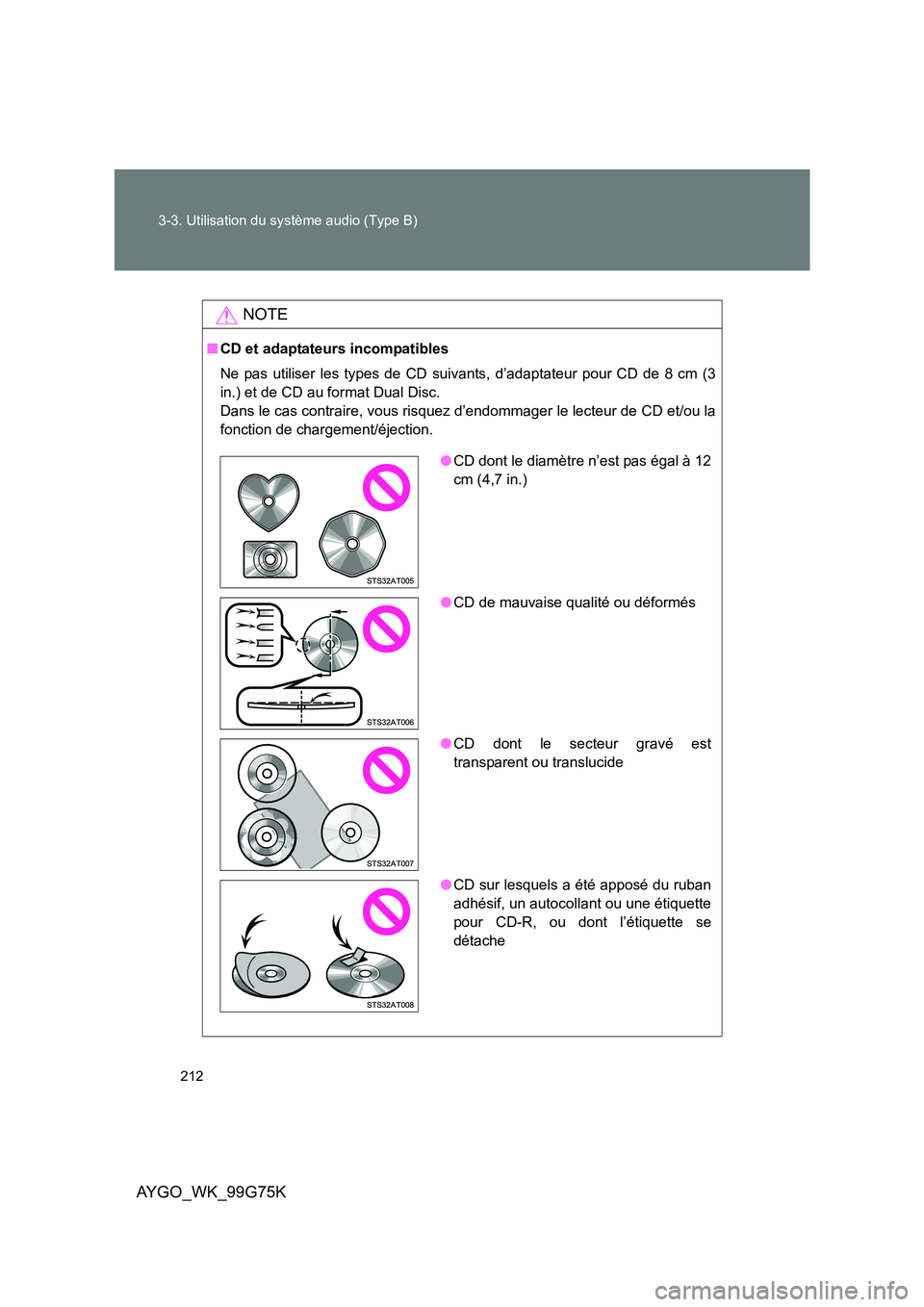 3-3. Utilisation du système audio (Type B)

NOTE

■ CD et adaptateurs incompatibles

Ne pas utiliser les types de CD suivants, d'adaptateur pour CD de 8 cm (3 in.) et de CD au format Dual Disc.
Dans le cas contraire, vous risquez d'endommager le lecteur de CD et/ou la fonction de chargement/éjection.

STS32AT005

● CD dont le diamètre n'est pas égal à 12 cm (4,7 in.)

STS32AT006

● CD de mauvaise qualité ou déformés

STS32AT007

● CD dont le secteur gravé est transparent ou translucide

STS32AT008

● CD sur lesquels a été apposé du ruban adhésif, un autocollant ou une étiquette pour CD-R, ou dont l'étiquette se détache

212

AYGO_WK_99G75K

carmanualsonline.info