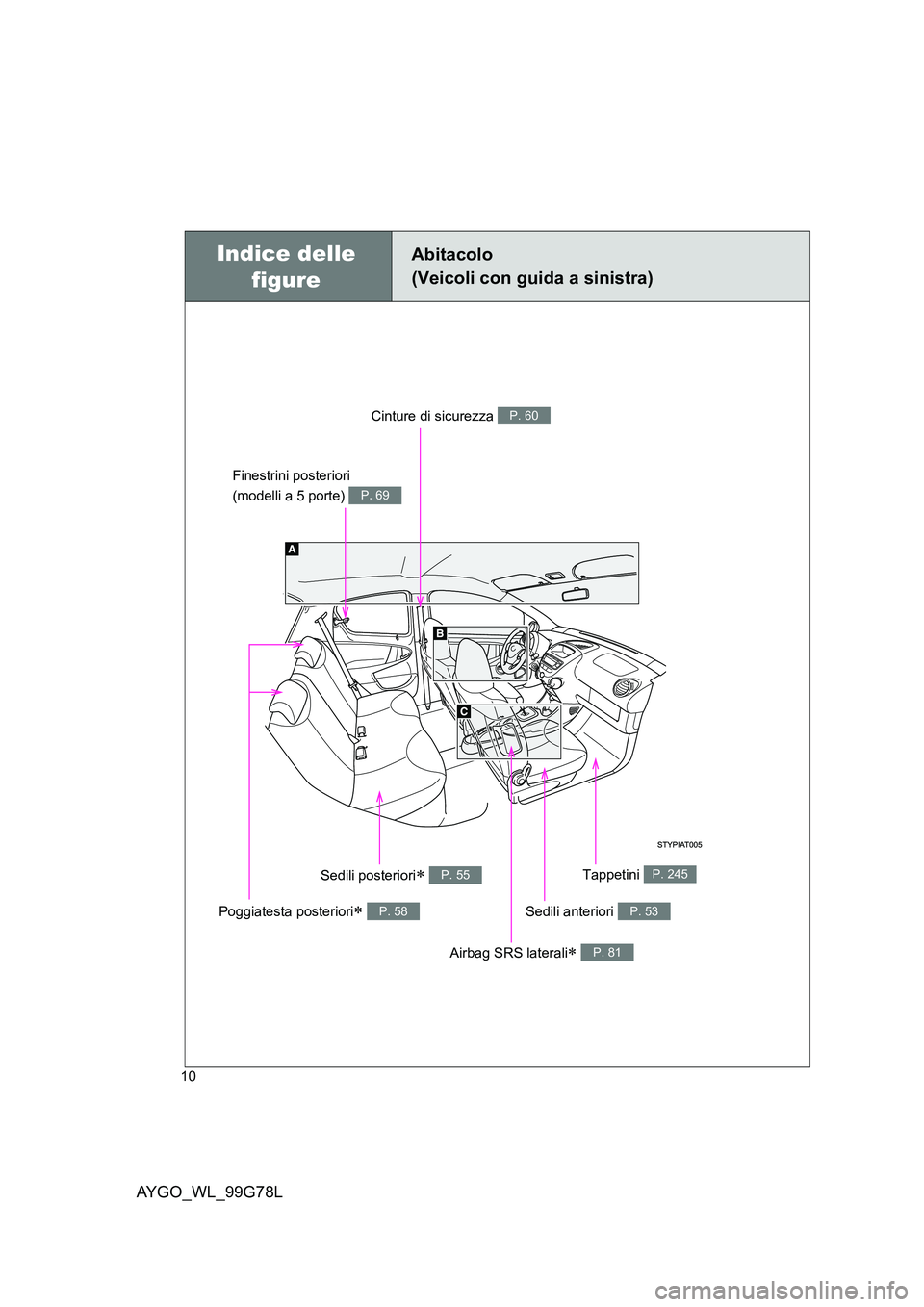 Indice delle figure

Abitacolo
(Veicoli con guida a sinistra)

Cinture di sicurezza P. 60

Finestrini posteriori
(modelli a 5 porte) P. 69

A

B

C

STYPIAT005

Sedili posteriori∗ P. 55

Tappetini P. 245

Poggiatesta posteriori∗ P. 58

Sedili anteriori P. 53

Airbag SRS laterali∗ P. 81

10

AYGO_WL_99G78L

carmanualsonline.info