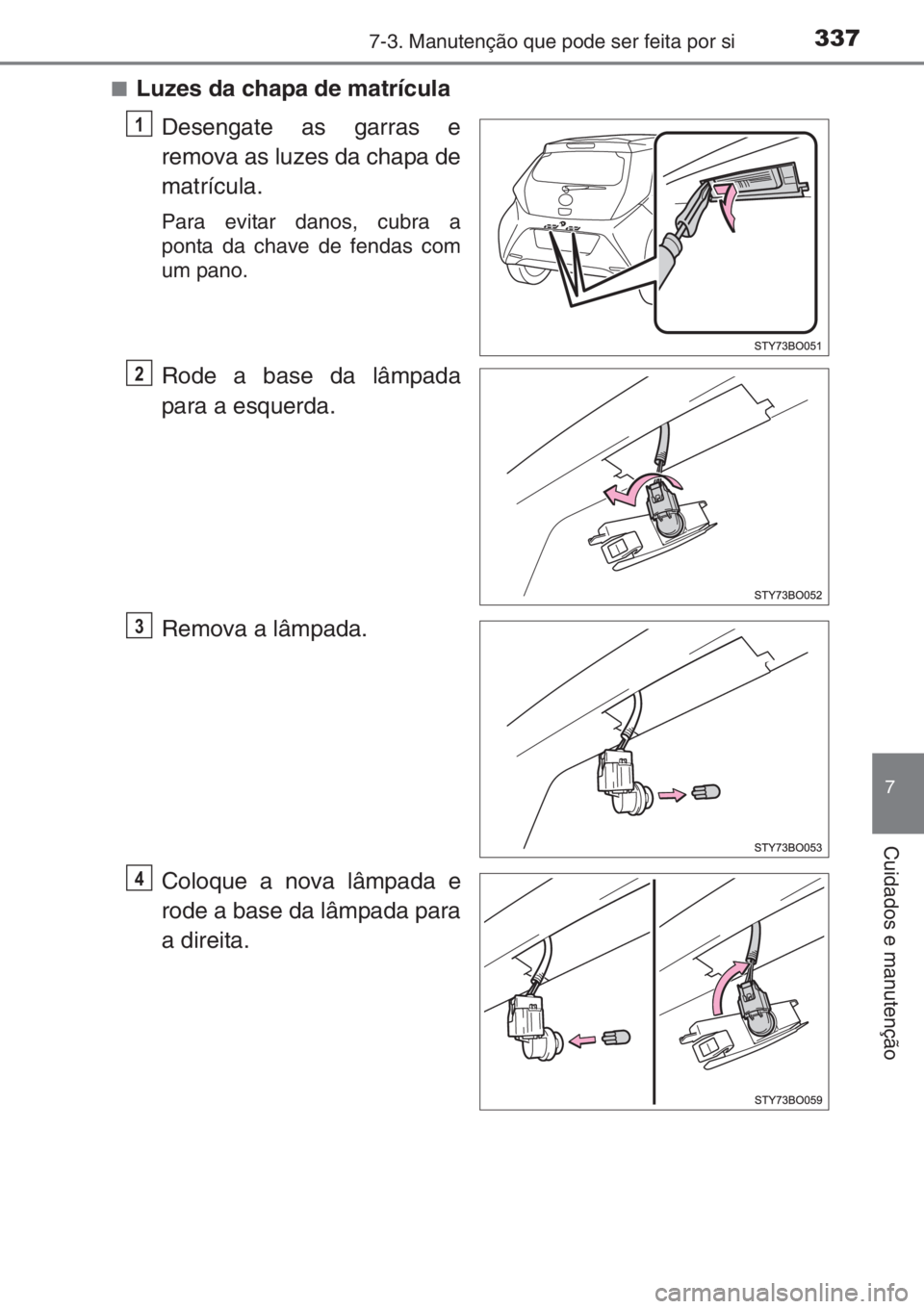 7-3. Manutenção que pode ser feita por si 337

■ Luzes da chapa de matrícula

1 Desengate as garras e remova as luzes da chapa de matrícula.

Para evitar danos, cubra a ponta da chave de fendas com um pano.

STY73BO051

2 Rode a base da lâmpada para a esquerda.

STY73BO052

3 Remova a lâmpada.

STY73BO053

4 Coloque a nova lâmpada e rode a base da lâmpada para a direita.

STY73BO059

7

Cuidados e manutenção

carmanualsonline.info