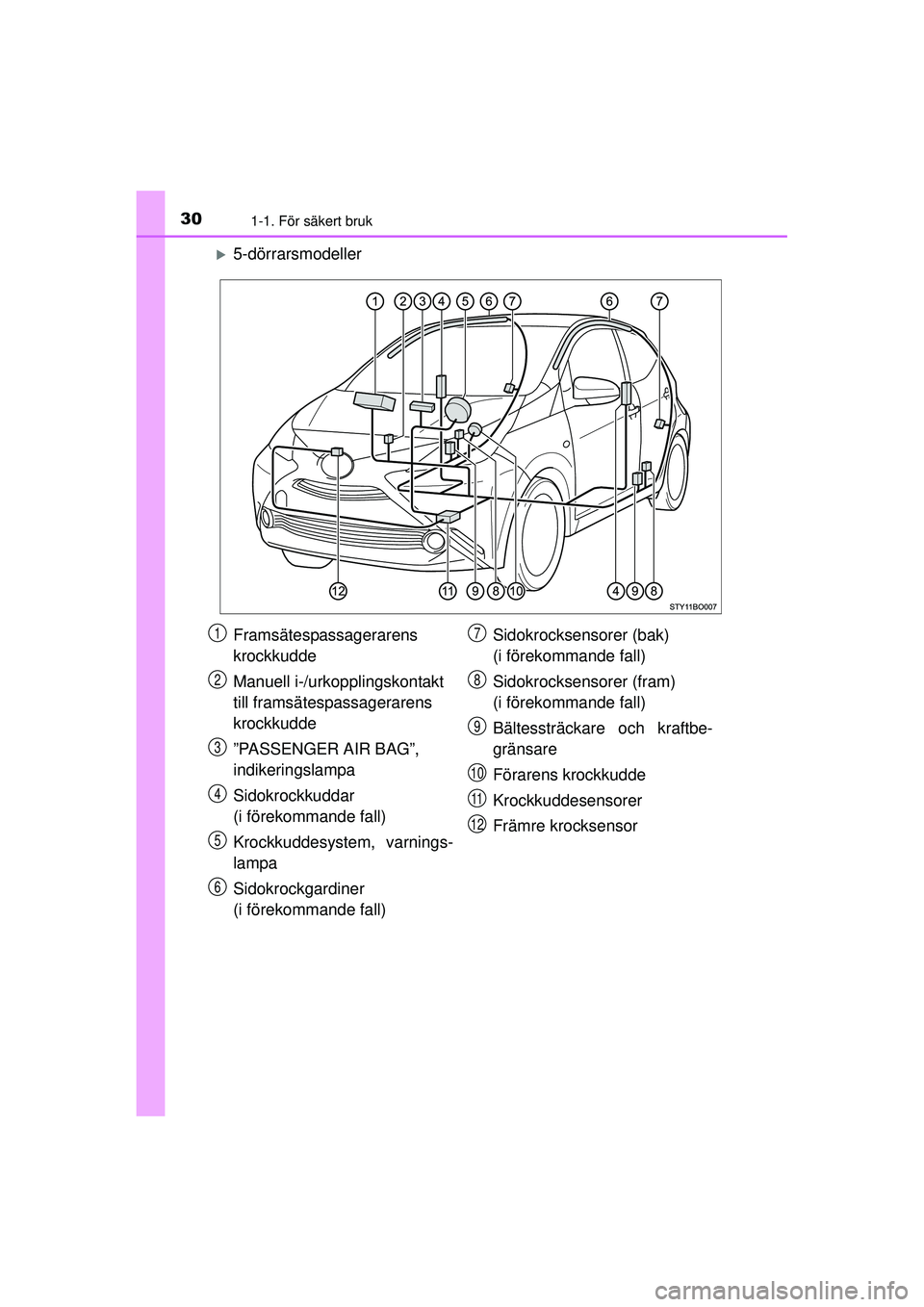 30 1-1. För säkert bruk

5-dörrarsmodeller

1 2 3 4 5 6 7 6 7

12 11 9 8 10 4 9 8

STY11BO007

1 Framsätespassagerarens krockkudde

2 Manuell i-/urkopplingskontakt till framsätespassagerarens krockkudde

3 ”PASSENGER AIR BAG”, indikeringslampa

4 Sidokrockkuddar (i förekommande fall)

5 Krockkuddesystem, varningslampa

6 Sidokrockgardiner (i förekommande fall)

7 Sidokrocksensorer (bak) (i förekommande fall)

8 Sidokrocksensorer (fram) (i förekommande fall)

9 Bältessträckare och kraftbegränsare

10 Förarens krockkudde

11 Krockkuddesensorer

12 Främre krocksensor

carmanualsonline.info