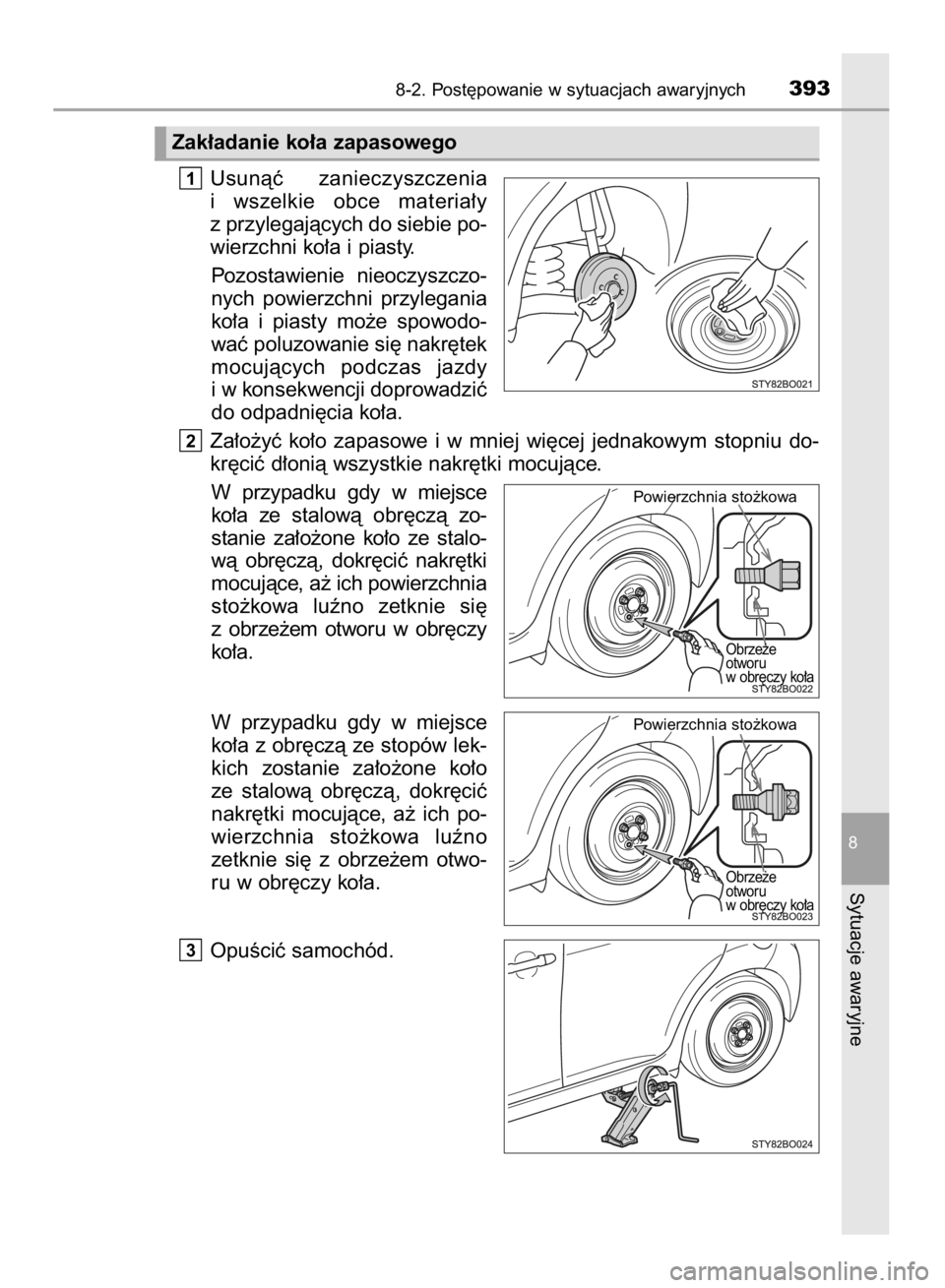 8-2. Postępowanie w sytuacjach awaryjnych 393

Zakładanie koła zapasowego

1 Usunąć zanieczyszczenia i wszelkie obce materiały z przylegających do siebie powierzchni koła i piasty.

Pozostawienie nieoczyszczonych powierzchni przylegania koła i piasty może spowodować poluzowanie się nakrętek mocujących podczas jazdy i w konsekwencji doprowadzić do odpadnięcia koła.

STY82BO021

2 Założyć koło zapasowe i w mniej więcej jednakowym stopniu dokręcić dłonią wszystkie nakrętki mocujące.

W przypadku gdy w miejsce koła ze stalową obręczą zostanie założone koło ze stalową obręczą, dokręcić nakrętki mocujące, aż ich powierzchnia stożkowa luźno zetknie się z obrzeżem otworu w obręczy koła.

Powierzchnia stożkowa

Obrzeże otworu w obręczy koła

STY82BO022

W przypadku gdy w miejsce koła z obręczą ze stopów lekkich zostanie założone koło ze stalową obręczą, dokręcić nakrętki mocujące, aż ich powierzchnia stożkowa luźno zetknie się z obrzeżem otworu w obręczy koła.

Powierzchnia stożkowa

Obrzeże otworu w obręczy koła

STY82BO023

3 Opuścić samochód.

STY82BO024

8

Sytuacje awaryjne

carmanualsonline.info