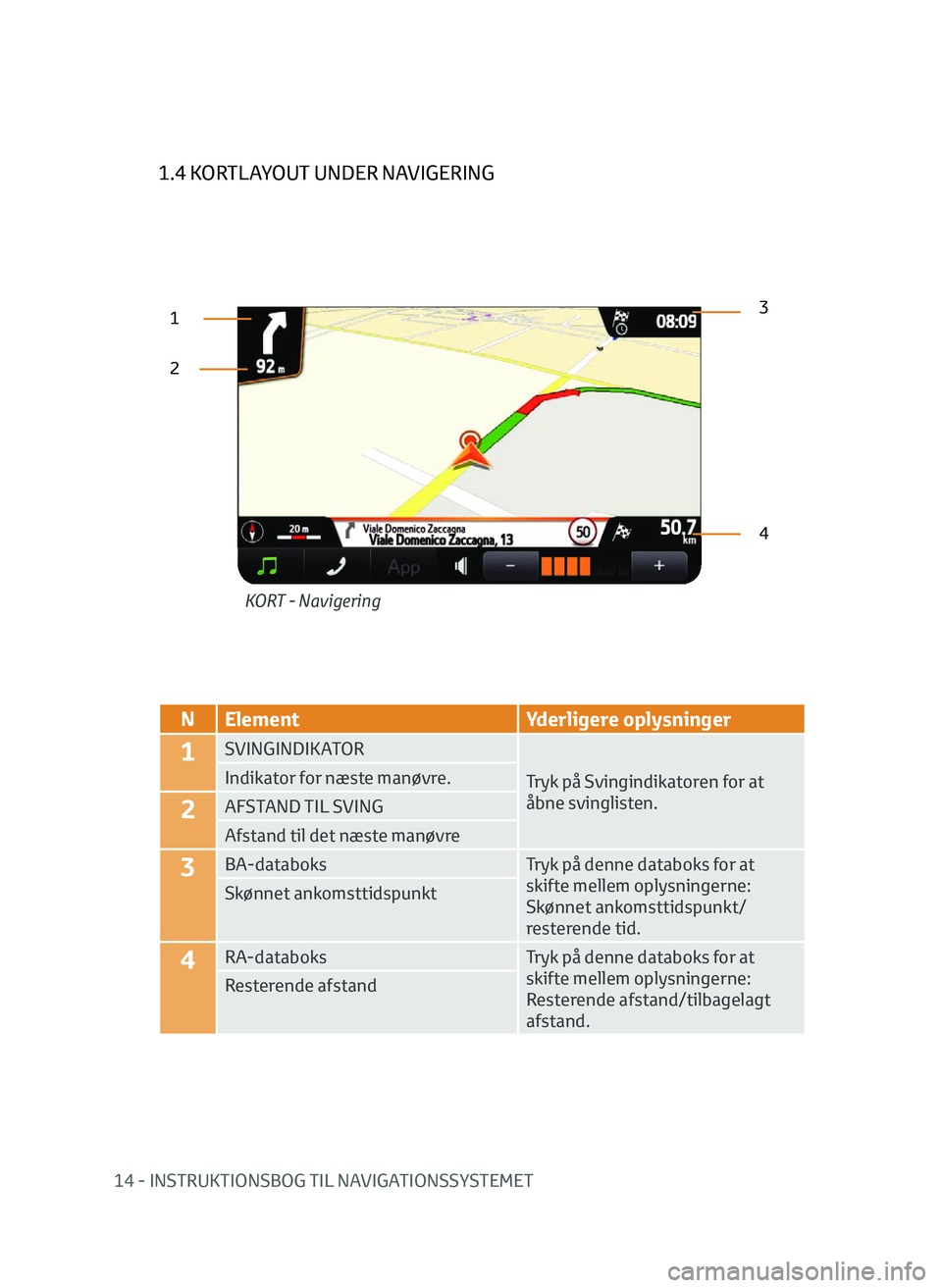 1.4 KORTLAYOUT UNDER NAVIGERING

1

2

3

4

92 m

08:09

20 m

Viale Domenico Zaccagna

Viale Domenico Zaccagna, 13

50

50,7 km

App

−

+

KORT - Navigering

| N | Element | Yderligere oplysninger |
|---|---|---|
| 1 | SVINGINDIKATOR | Tryk på Svingindikatoren for at åbne svinglisten. |
| | Indikator for næste manøvre. | |
| 2 | AFSTAND TIL SVING | |
| | Afstand til det næste manøvre | |
| 3 | BA-databoks | Tryk på denne databoks for at skifte mellem oplysningerne: Skønnet ankomsttidspunkt/ resterende tid. |
| | Skønnet ankomsttidspunkt | |
| 4 | RA-databoks | Tryk på denne databoks for at skifte mellem oplysningerne: Resterende afstand/tilbagelagt afstand. |
| | Resterende afstand | |

14 - INSTRUKTIONSBOG TIL NAVIGATIONSSYSTEMET

carmanualsonline.info