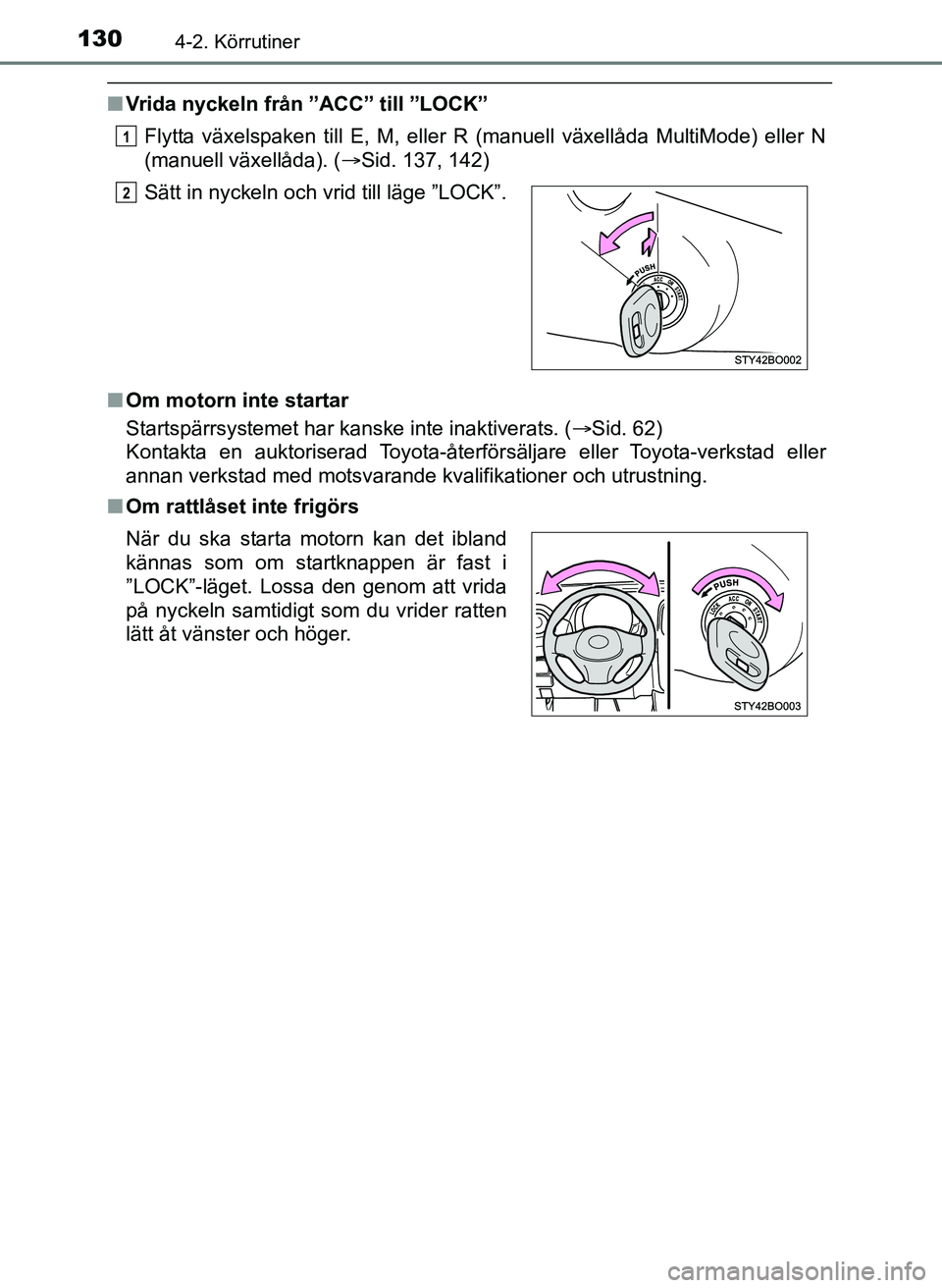 130 4-2. Körrutiner

■ Vrida nyckeln från ”ACC” till ”LOCK”

1 Flytta växelspaken till E, M, eller R (manuell växellåda MultiMode) eller N (manuell växellåda). (→Sid. 137, 142)

2 Sätt in nyckeln och vrid till läge ”LOCK”.

PUSH
ACC
ON
START
STY42BO002

■ Om motorn inte startar

Startspärrsystemet har kanske inte inaktiverats. (→Sid. 62)
Kontakta en auktoriserad Toyota-återförsäljare eller Toyota-verkstad eller annan verkstad med motsvarande kvalifikationer och utrustning.

■ Om rattlåset inte frigörs

När du ska starta motorn kan det ibland kännas som om startknappen är fast i ”LOCK”-läget. Lossa den genom att vrida på nyckeln samtidigt som du vrider ratten lätt åt vänster och höger.

PUSH
LOCK
ACC
ON
START
STY42BO003

carmanualsonline.info