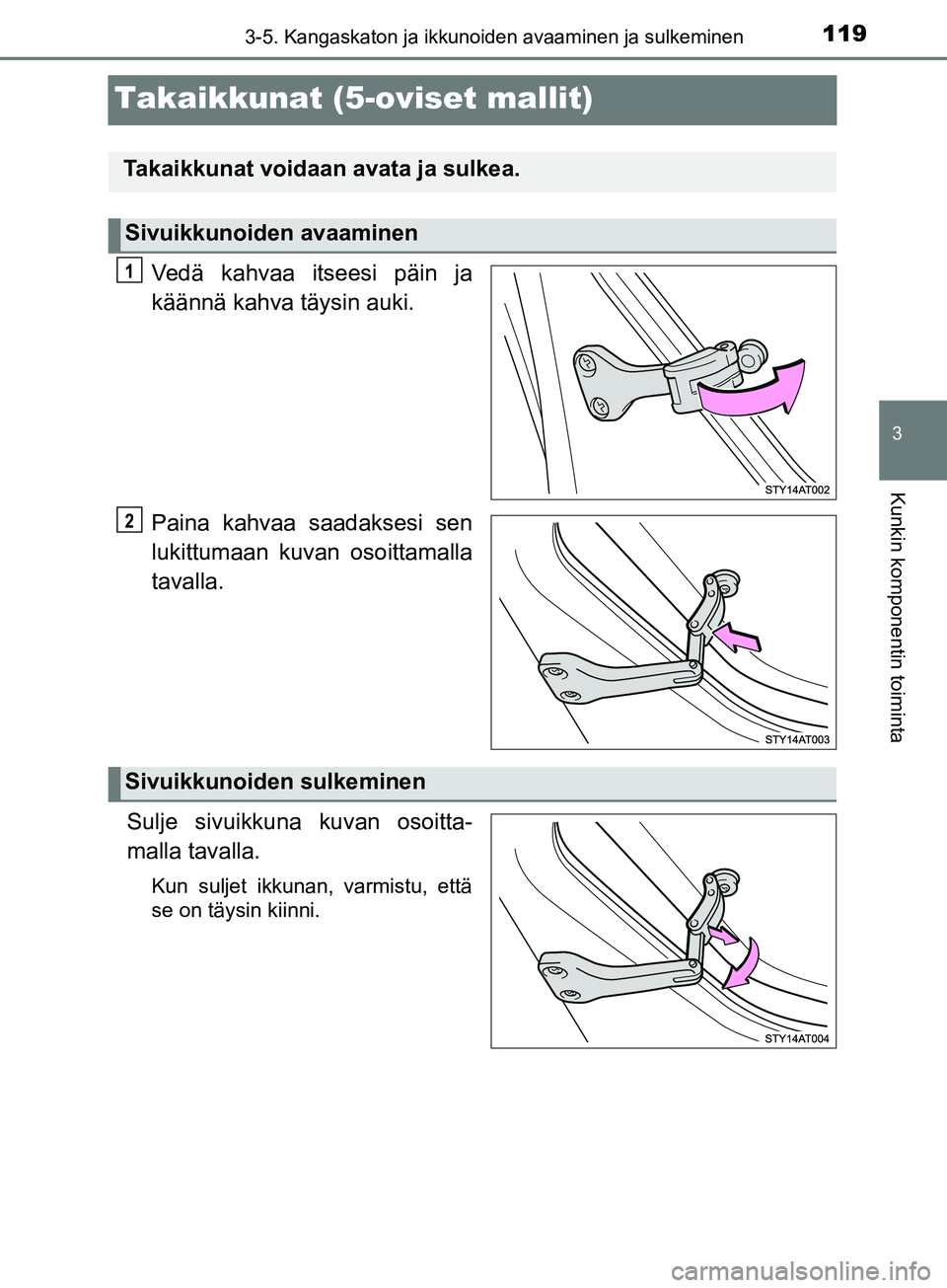 3-5. Kangaskaton ja ikkunoiden avaaminen ja sulkeminen

119

Takaikkunat (5-oviset mallit)

Takaikkunat voidaan avata ja sulkea.

Sivuikkunoiden avaaminen

1

Vedä kahvaa itseesi päin ja käännä kahva täysin auki.

STY14AT002

2

Paina kahvaa saadaksesi sen lukittumaan kuvan osoittamalla tavalla.

STY14AT003

Sivuikkunoiden sulkeminen

Sulje sivuikkuna kuvan osoittamalla tavalla.

Kun suljet ikkunan, varmistu, että se on täysin kiinni.

STY14AT004

3

Kunkin komponentin toiminta

carmanualsonline.info