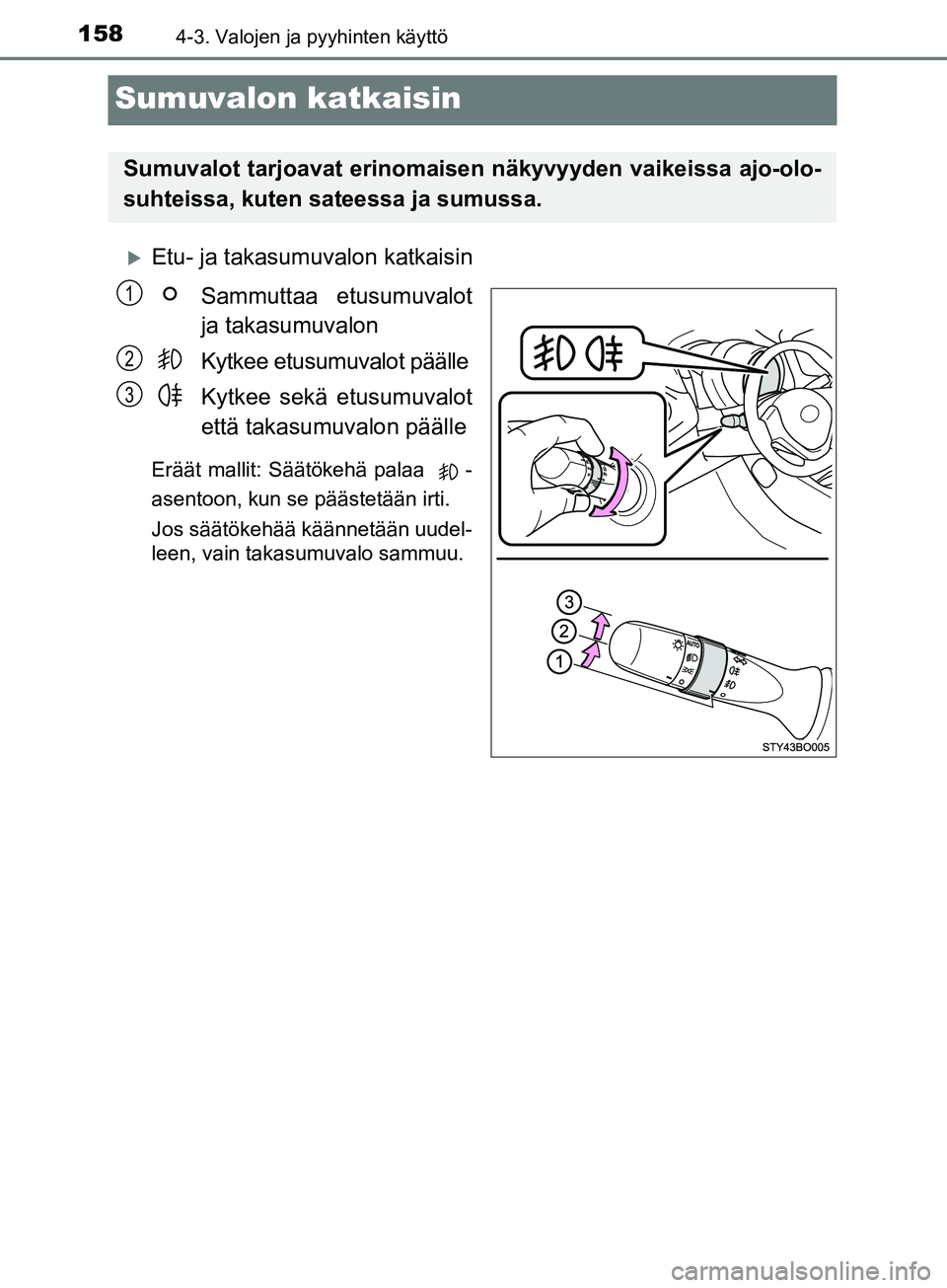 158 4-3. Valojen ja pyyhinten käyttö

Sumuvalon katkaisin

Sumuvalot tarjoavat erinomaisen näkyvyyden vaikeissa ajo-olosuhteissa, kuten sateessa ja sumussa.

Etu- ja takasumuvalon katkaisin

1 Sammuttaa etusumuvalot ja takasumuvalon

2 Kytkee etusumuvalot päälle

3 Kytkee sekä etusumuvalot että takasumuvalon päälle

Eräät mallit: Säätökehä palaa -asentoon, kun se päästetään irti.

Jos säätökehää käännetään uudelleen, vain takasumuvalo sammuu.

3
2
1
AUTO
STY43BO005

carmanualsonline.info