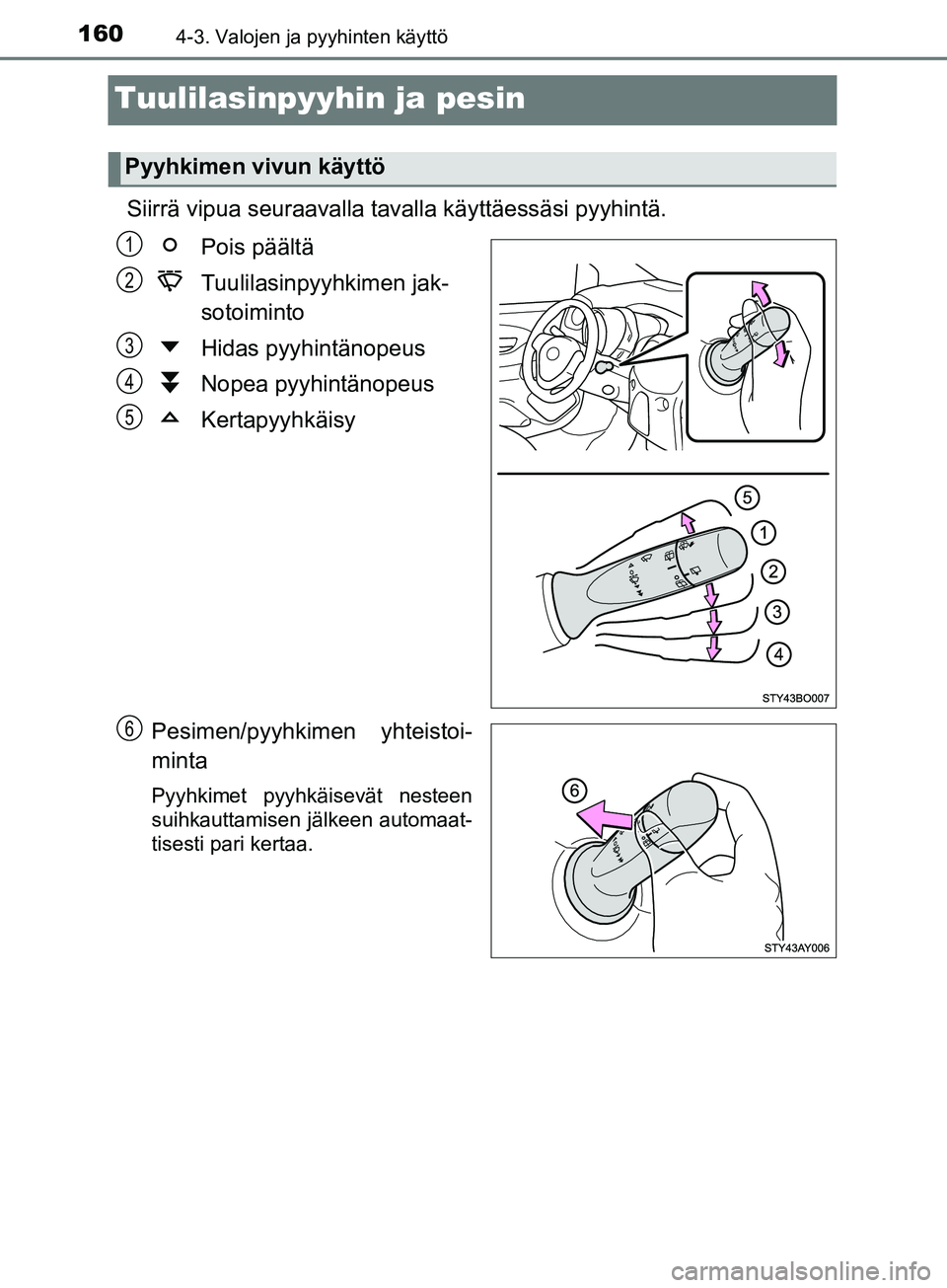 160 4-3. Valojen ja pyyhinten käyttö

Tuulilasinpyyhin ja pesin

Pyyhkimen vivun käyttö

Siirrä vipua seuraavalla tavalla käyttäessäsi pyyhintä.

1 Pois päältä

2 Tuulilasinpyyhkimen jaksotoiminto

3 Hidas pyyhintänopeus

4 Nopea pyyhintänopeus

5 Kertapyyhkäisy

5
1
2
3
4

STY43BO007

6 Pesimen/pyyhkimen yhteistoiminta

Pyyhkimet pyyhkäisevät nesteen suihkauttamisen jälkeen automaattisesti pari kertaa.

6

STY43AY006

carmanualsonline.info