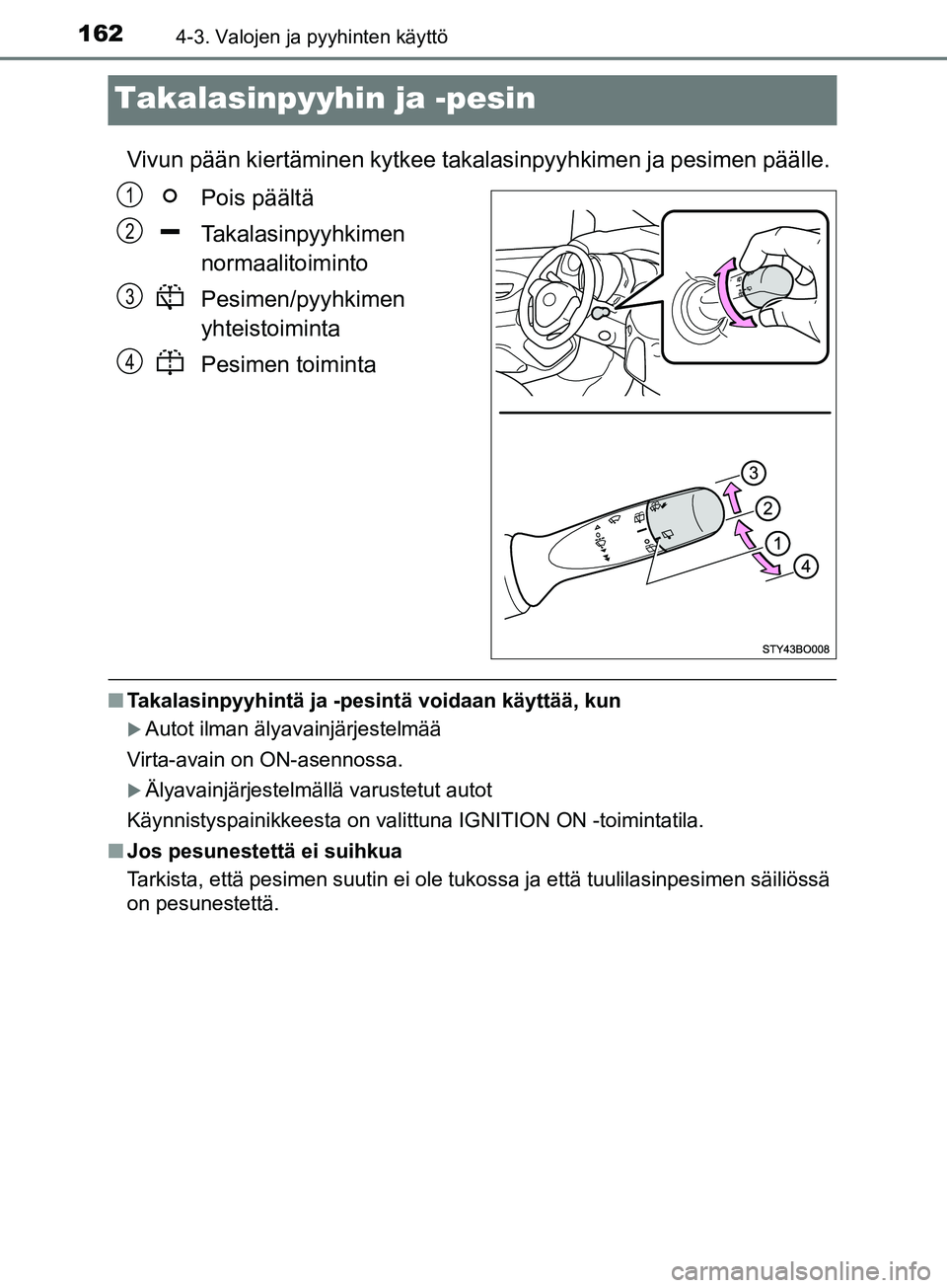 162 4-3. Valojen ja pyyhinten käyttö

Takalasinpyyhin ja -pesin

Vivun pään kiertäminen kytkee takalasinpyyhkimen ja pesimen päälle.

1 Pois päältä

2 Takalasinpyyhkimen normaalitoiminto

3 Pesimen/pyyhkimen yhteistoiminta

4 Pesimen toiminta

3
2
1
4

STY43BO008

■ Takalasinpyyhintä ja -pesintä voidaan käyttää, kun

▶ Autot ilman älyavainjärjestelmää

Virta-avain on ON-asennossa.

▶ Älyavainjärjestelmällä varustetut autot

Käynnistyspainikkeesta on valittuna IGNITION ON -toimintatila.

■ Jos pesunestettä ei suihkua

Tarkista, että pesimen suutin ei ole tukossa ja että tuulilasinpesimen säiliössä on pesunestettä.

carmanualsonline.info