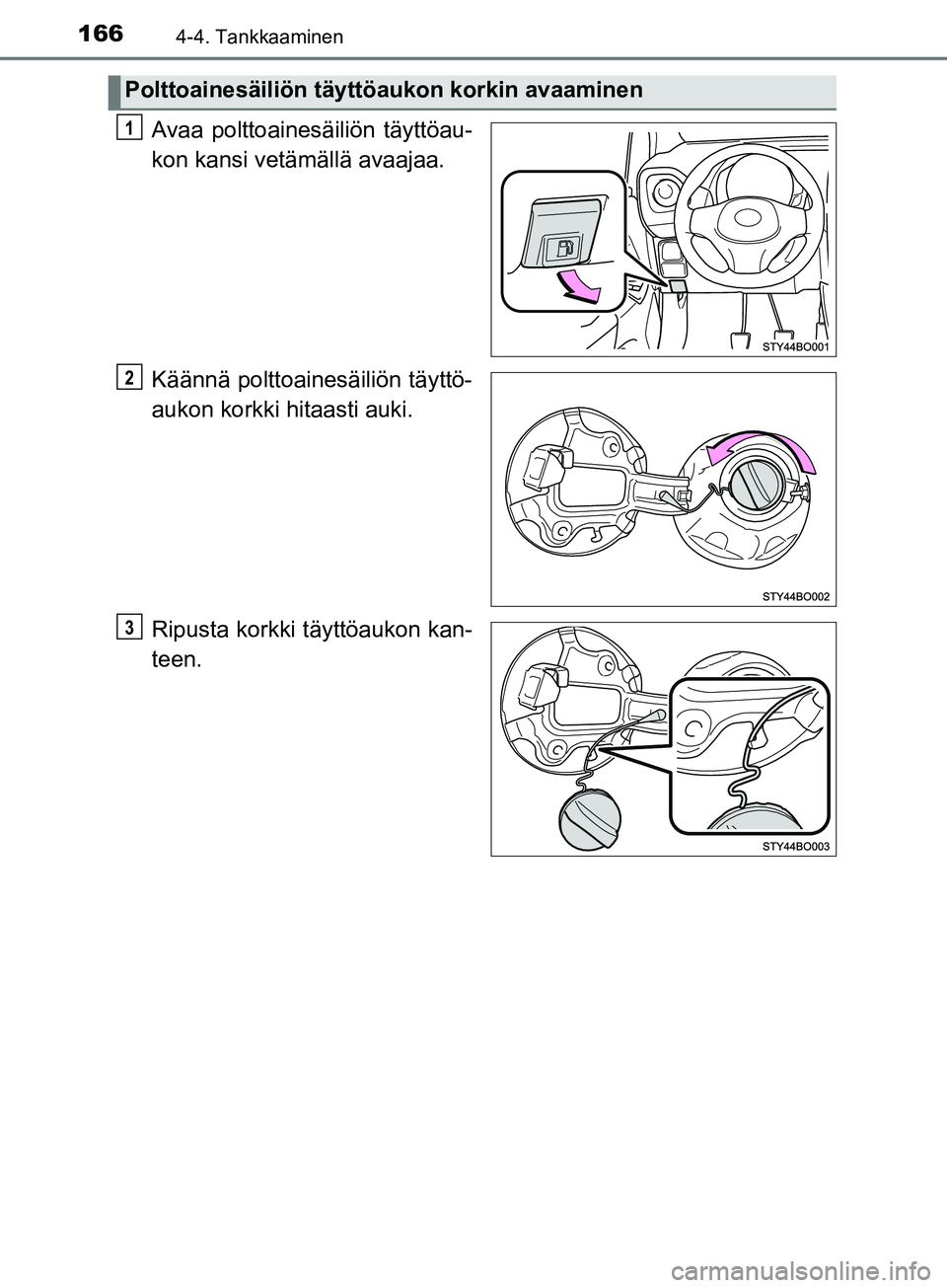 166 4-4. Tankkaaminen

Polttoainesäiliön täyttöaukon korkin avaaminen

1 Avaa polttoainesäiliön täyttöaukon kansi vetämällä avaajaa.

STY44BO001

2 Käännä polttoainesäiliön täyttöaukon korkki hitaasti auki.

STY44BO002

3 Ripusta korkki täyttöaukon kanteen.

STY44BO003

carmanualsonline.info