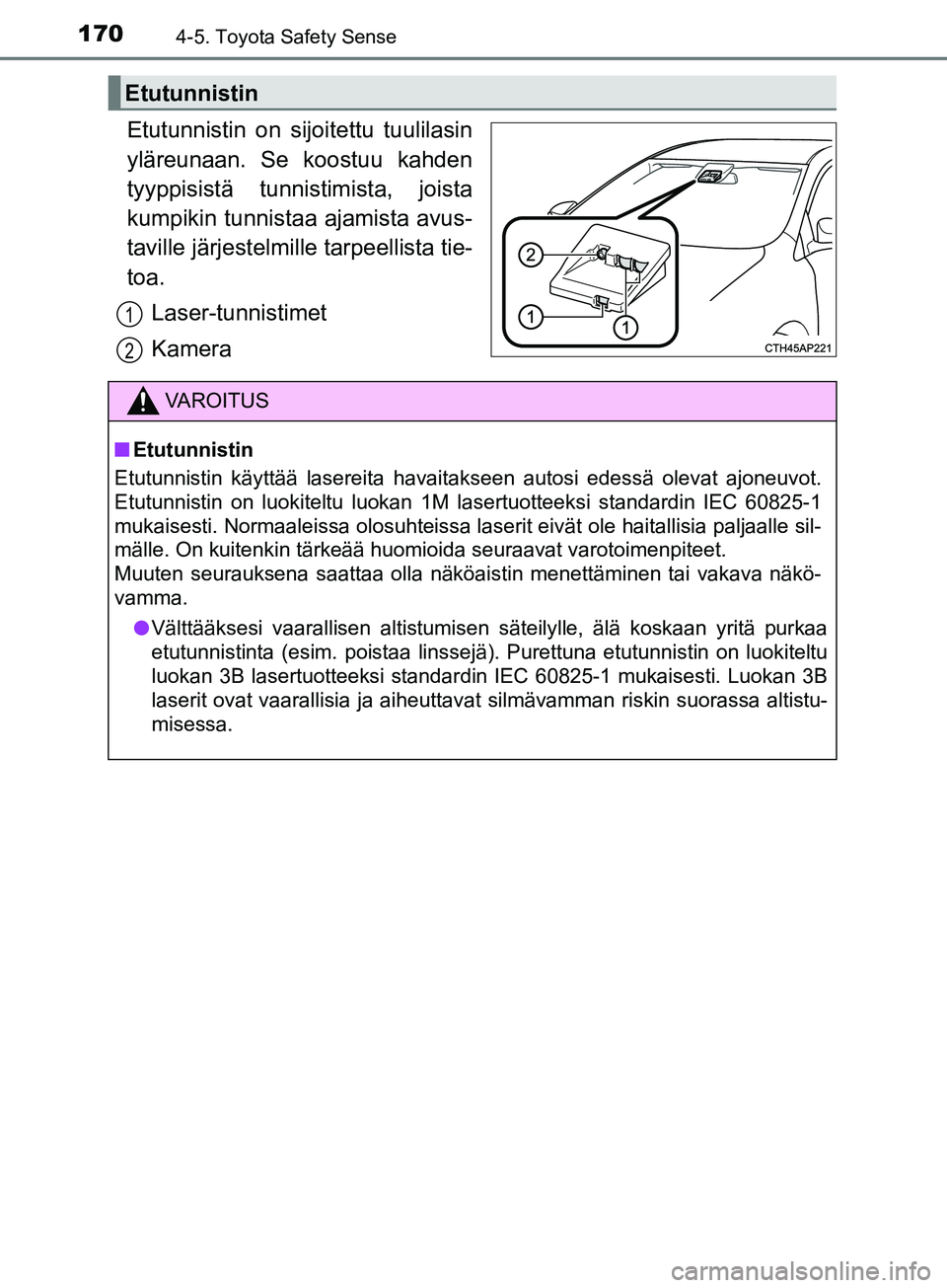 170 4-5. Toyota Safety Sense

Etutunnistin

Etutunnistin on sijoitettu tuulilasin yläreunaan. Se koostuu kahden tyyppisistä tunnistimista, joista kumpikin tunnistaa ajamista avustaville järjestelmille tarpeellista tietoa.

1 Laser-tunnistimet

2 Kamera

2

1

1

CTH45AP221

VAROITUS

■ Etutunnistin

Etutunnistin käyttää lasereita havaitakseen autosi edessä olevat ajoneuvot. Etutunnistin on luokiteltu luokan 1M lasertuotteeksi standardin IEC 60825-1 mukaisesti. Normaaleissa olosuhteissa laserit eivät ole haitallisia paljaalle silmälle. On kuitenkin tärkeää huomioida seuraavat varotoimenpiteet.
Muuten seurauksena saattaa olla näköaistin menettäminen tai vakava näkövamma.

● Välttääksesi vaarallisen altistumisen säteilylle, älä koskaan yritä purkaa etutunnistinta (esim. poistaa linssejä). Purettuna etutunnistin on luokiteltu luokan 3B lasertuotteeksi standardin IEC 60825-1 mukaisesti. Luokan 3B laserit ovat vaarallisia ja aiheuttavat silmävamman riskin suorassa altistumisessa.

carmanualsonline.info