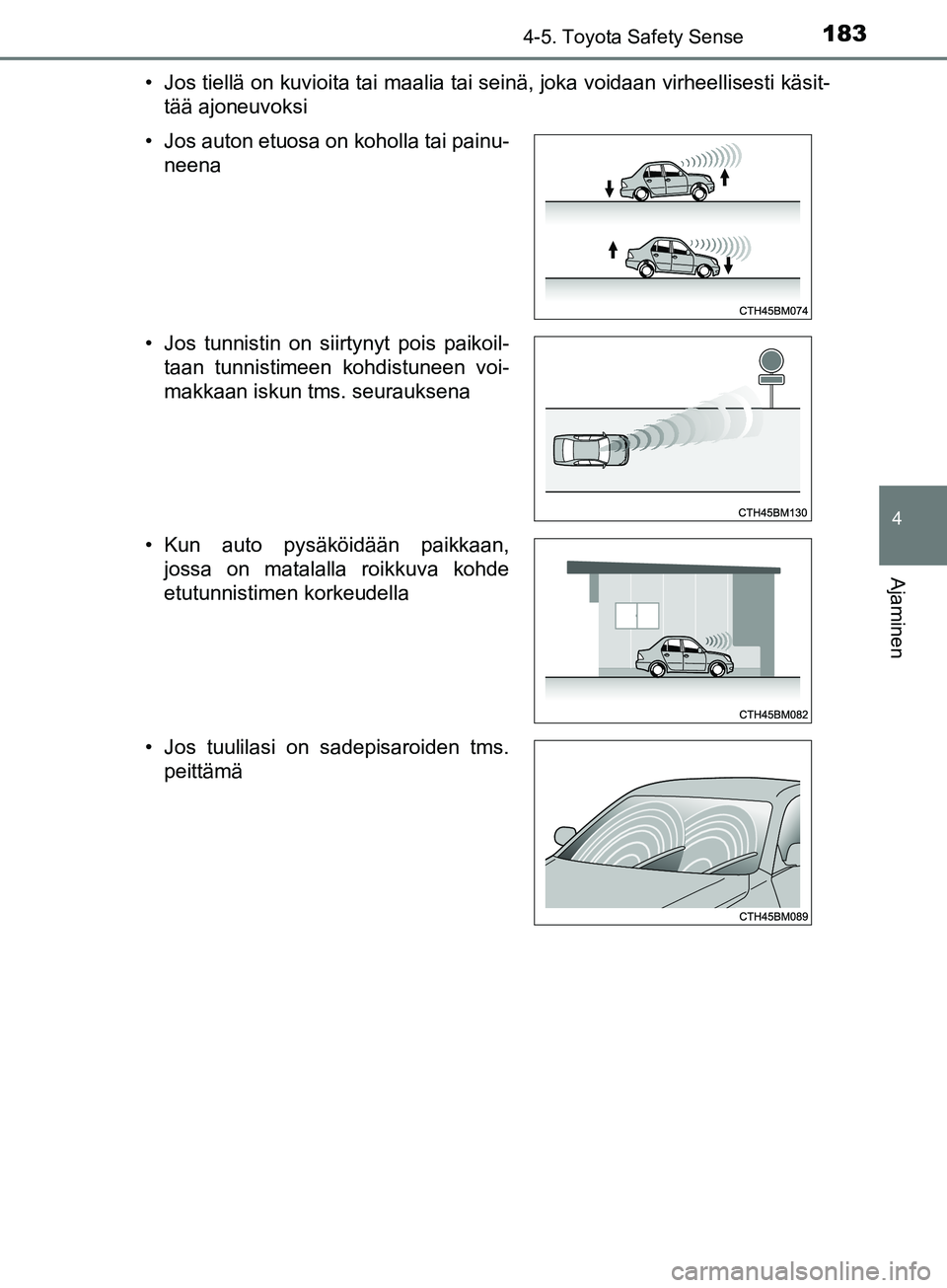 4-5. Toyota Safety Sense 183

• Jos tiellä on kuvioita tai maalia tai seinä, joka voidaan virheellisesti käsittää ajoneuvoksi

• Jos auton etuosa on koholla tai painuneena

CTH45BM074

• Jos tunnistin on siirtynyt pois paikoiltaan tunnistimeen kohdistuneen voimakkaan iskun tms. seurauksena

CTH45BM130

• Kun auto pysäköidään paikkaan, jossa on matalalla roikkuva kohde etutunnistimen korkeudella

CTH45BM082

• Jos tuulilasi on sadepisaroiden tms. peittämä

CTH45BM089

4

Ajaminen

carmanualsonline.info