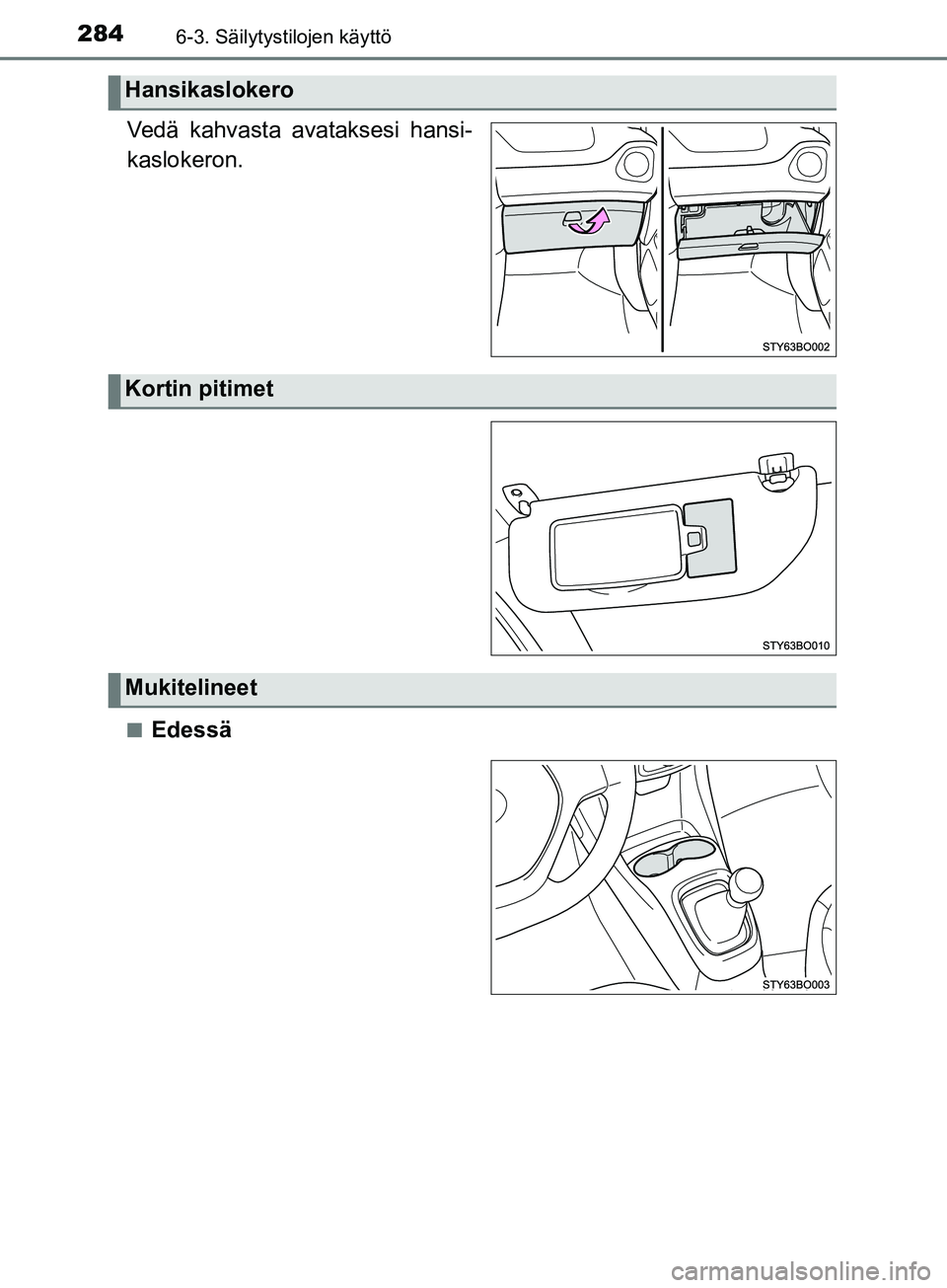 284 6-3. Säilytystilojen käyttö

Hansikaslokero

Vedä kahvasta avataksesi hansikaslokeron.

STY63BO002

Kortin pitimet

STY63BO010

Mukitelineet

■ Edessä

STY63BO003

carmanualsonline.info