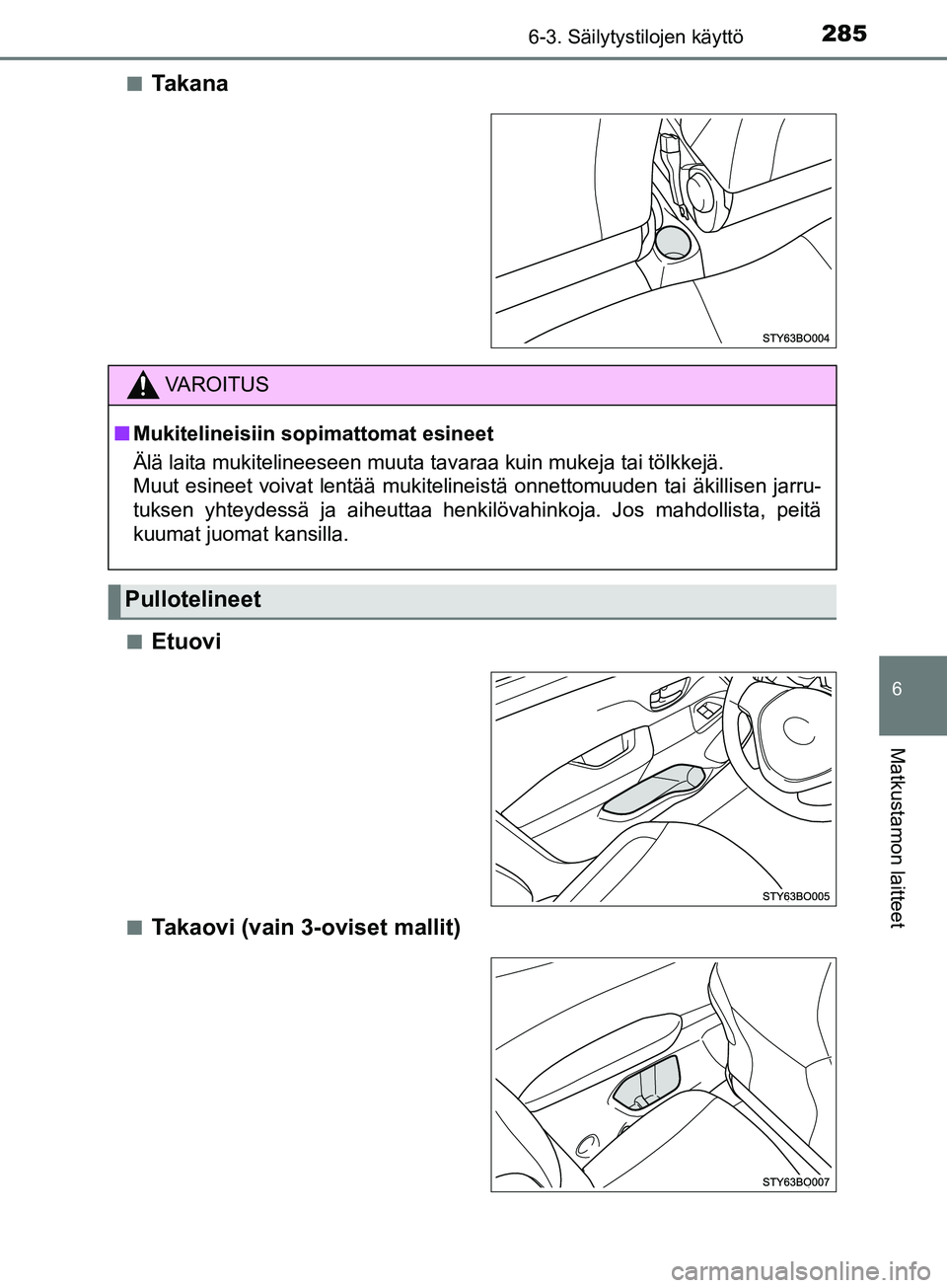 285
6-3. Säilytystilojen käyttö

■ Takana

STY63BO004

VAROITUS

■ Mukitelineisiin sopimattomat esineet

Älä laita mukitelineeseen muuta tavaraa kuin mukeja tai tölkkejä.
Muut esineet voivat lentää mukitelineistä onnettomuuden tai äkillisen jarrutuksen yhteydessä ja aiheuttaa henkilövahinkoja. Jos mahdollista, peitä kuumat juomat kansilla.

Pullotelineet

■ Etuovi

STY63BO005

■ Takaovi (vain 3-oviset mallit)

STY63BO007

6

Matkustamon laitteet

carmanualsonline.info