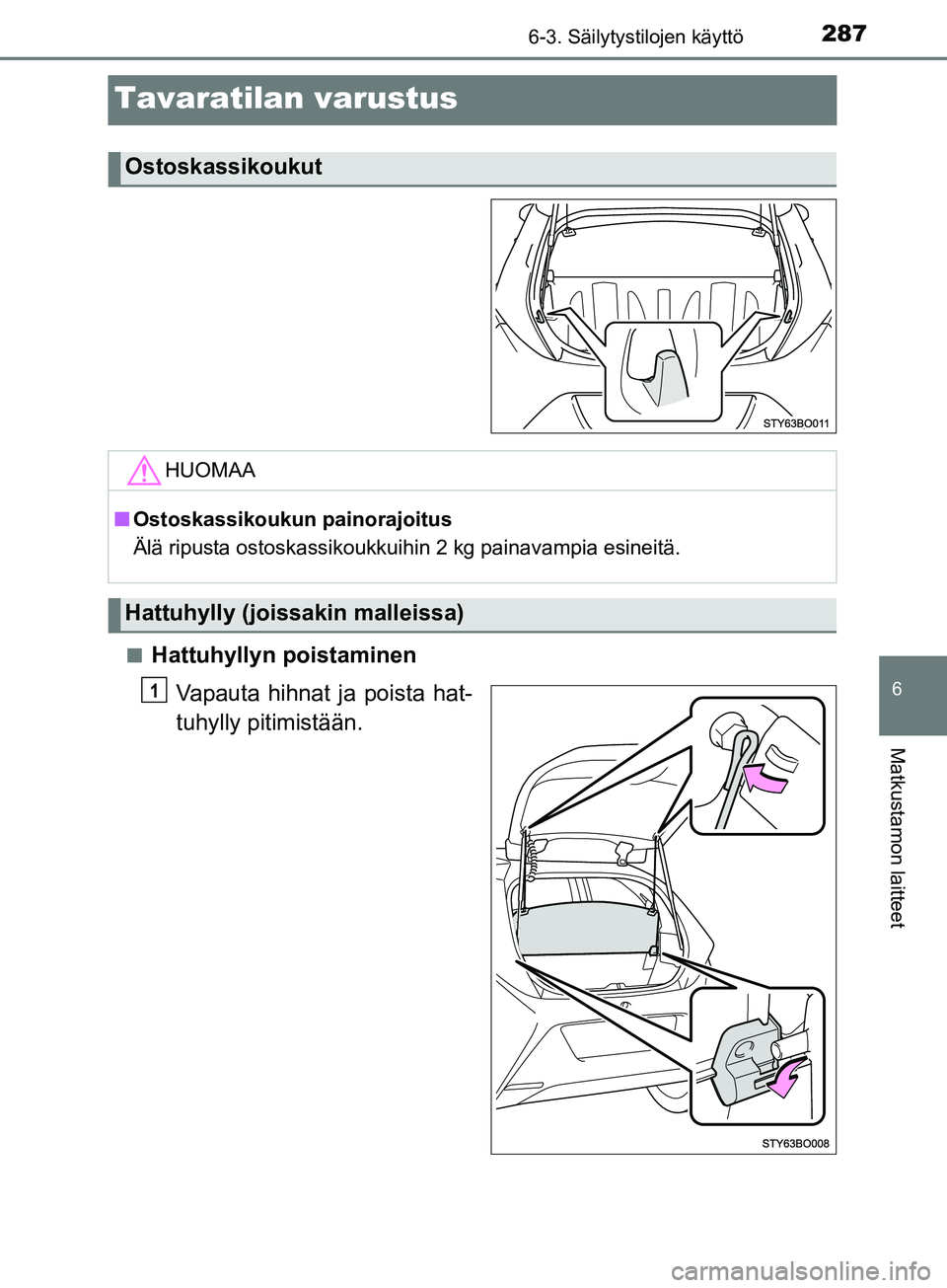 6-3. Säilytystilojen käyttö

287

Tavaratilan varustus

Ostoskassikoukut

STY63BO011

HUOMAA

■ Ostoskassikoukun painorajoitus

Älä ripusta ostoskassikoukkuihin 2 kg painavampia esineitä.

Hattuhylly (joissakin malleissa)

■ Hattuhyllyn poistaminen

1 Vapauta hihnat ja poista hattuhylly pitimistään.

STY63BO008

6

Matkustamon laitteet

carmanualsonline.info