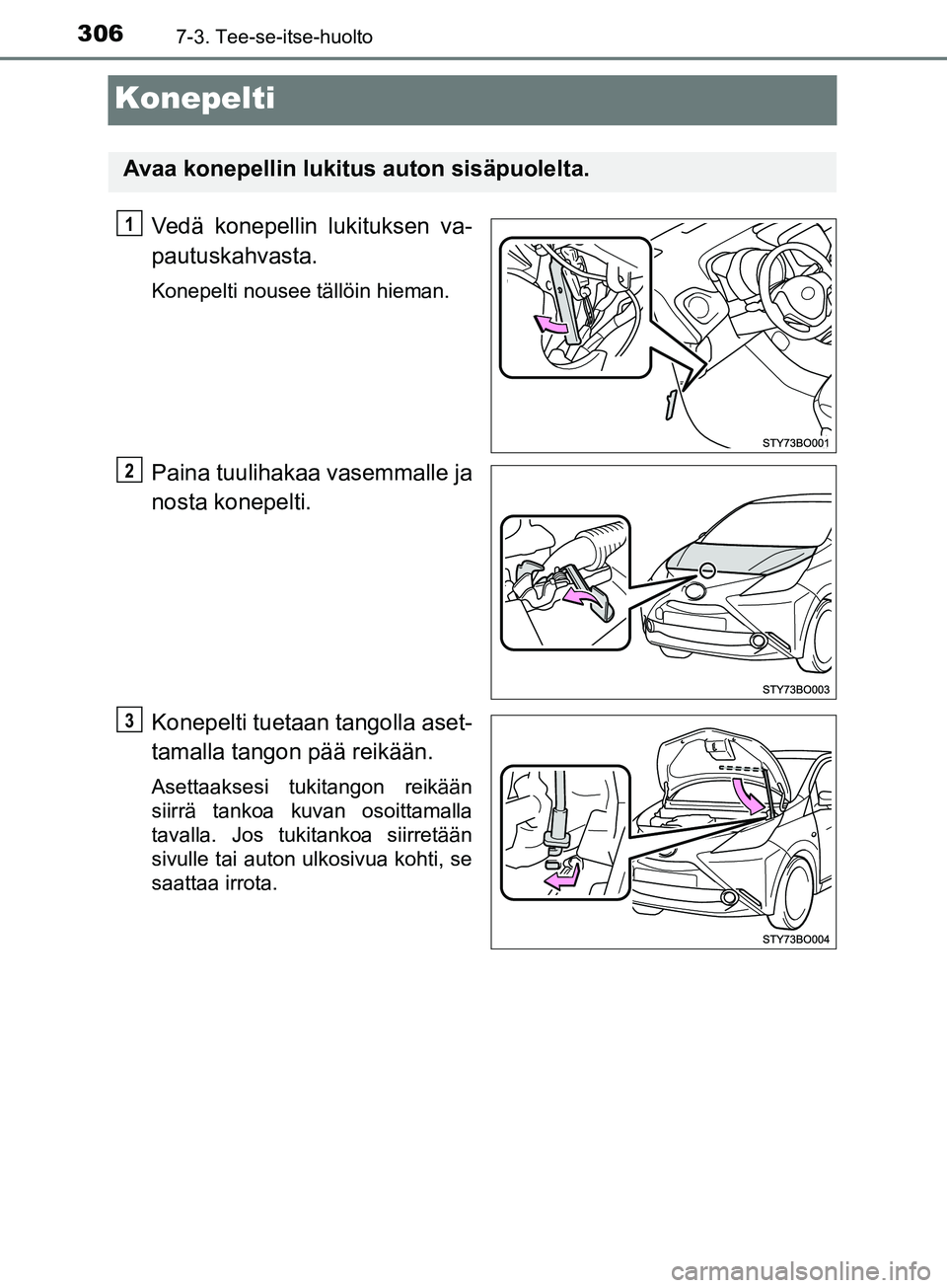 306 7-3. Tee-se-itse-huolto

Konepelti

Avaa konepellin lukitus auton sisäpuolelta.

1

Vedä konepellin lukituksen vapautuskahvasta.

Konepelti nousee tällöin hieman.

STY73BO001

2

Paina tuulihakaa vasemmalle ja nosta konepelti.

STY73BO003

3

Konepelti tuetaan tangolla asettamalla tangon pää reikään.

Asettaaksesi tukitangon reikään siirrä tankoa kuvan osoittamalla tavalla. Jos tukitankoa siirretään sivulle tai auton ulkosivua kohti, se saattaa irrota.

STY73BO004

carmanualsonline.info