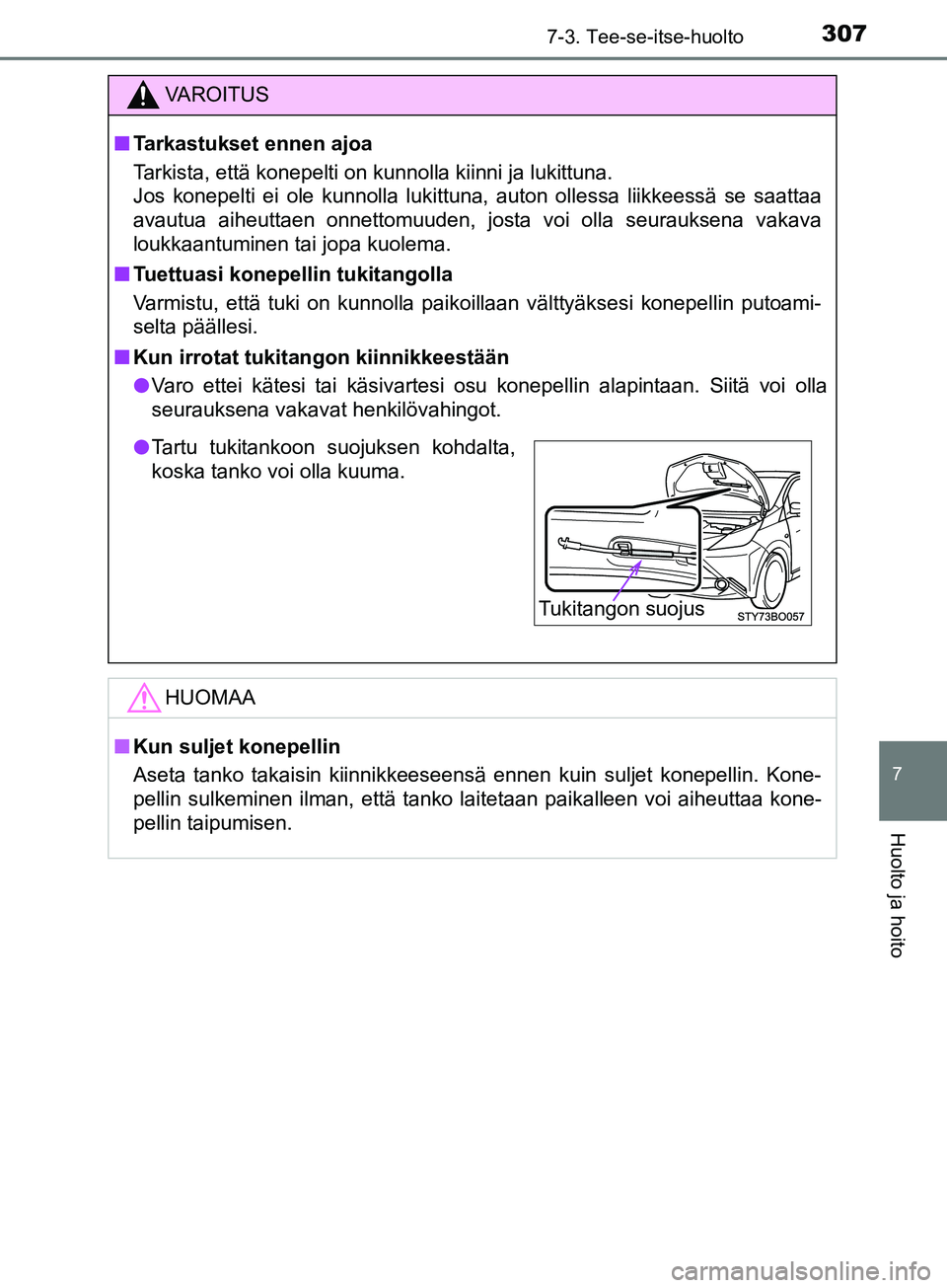 7-3. Tee-se-itse-huolto 307

VAROITUS

■ Tarkastukset ennen ajoa

Tarkista, että konepelti on kunnolla kiinni ja lukittuna. Jos konepelti ei ole kunnolla lukittuna, auton ollessa liikkeessä se saattaa avautua aiheuttaen onnettomuuden, josta voi olla seurauksena vakava loukkaantuminen tai jopa kuolema.

■ Tuettuasi konepellin tukitangolla

Varmistu, että tuki on kunnolla paikoillaan välttyäksesi konepellin putoamiselta päällesi.

■ Kun irrotat tukitangon kiinnikkeestään

● Varo ettei kätesi tai käsivartesi osu konepellin alapintaan. Siitä voi olla seurauksena vakavat henkilövahingot.

● Tartu tukitankoon suojuksen kohdalta, koska tanko voi olla kuuma.

Tukitangon suojus

STY73BO057

HUOMAA

■ Kun suljet konepellin

Aseta tanko takaisin kiinnikkeeseensä ennen kuin suljet konepellin. Konepellin sulkeminen ilman, että tanko laitetaan paikalleen voi aiheuttaa konepellin taipumisen.

7

Huolto ja hoito

carmanualsonline.info