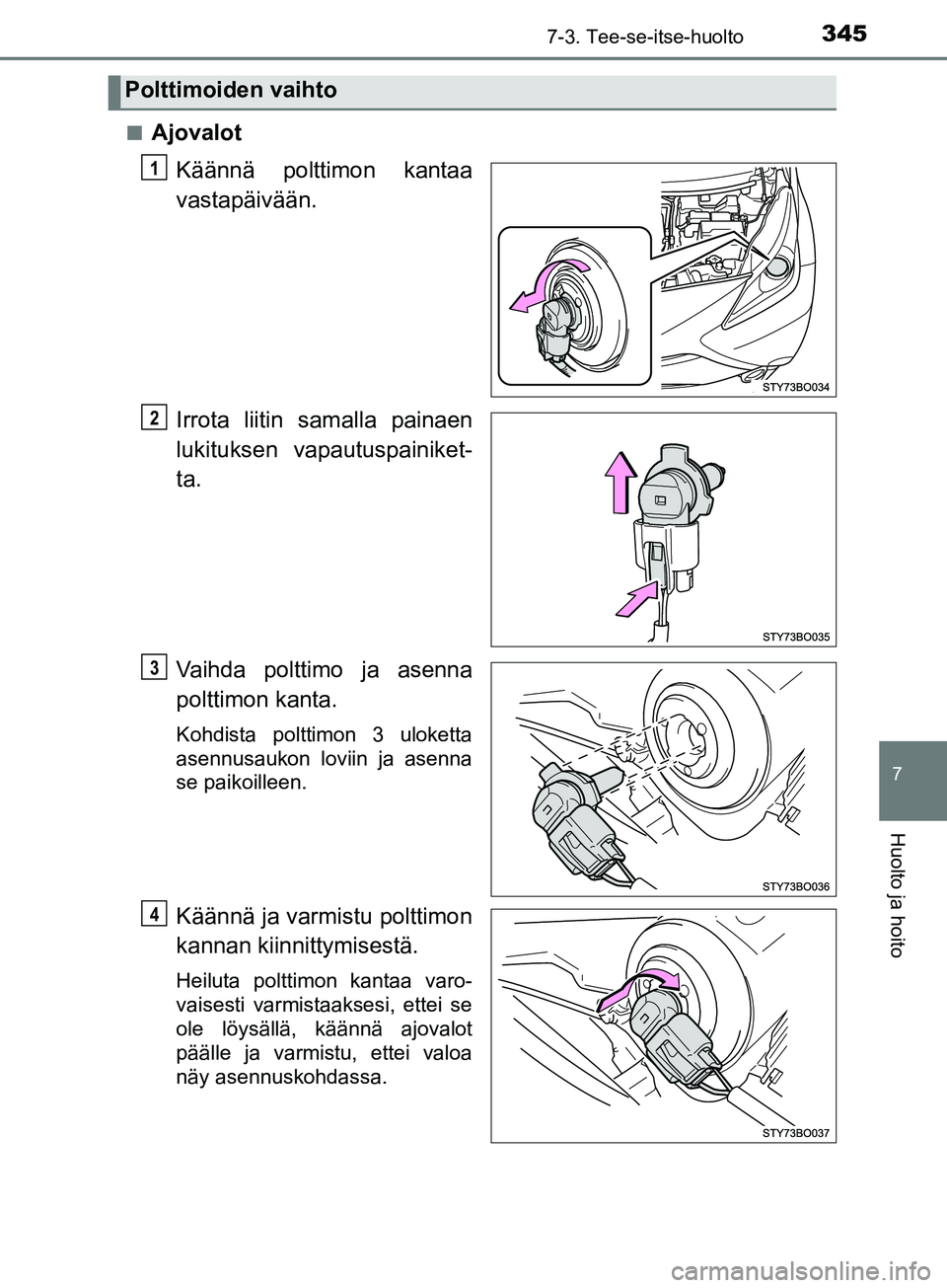 7-3. Tee-se-itse-huolto 345

Polttimoiden vaihto

■ Ajovalot

1 Käännä polttimon kantaa vastapäivään.

STY73BO034

2 Irrota liitin samalla painaen lukituksen vapautuspainiketta.

STY73BO035

3 Vaihda polttimo ja asenna polttimon kanta.

Kohdista polttimon 3 uloketta asennusaukon loviin ja asenna se paikoilleen.

STY73BO036

4 Käännä ja varmistu polttimon kannan kiinnittymisestä.

Heiluta polttimon kantaa varovaisesti varmistaaksesi, ettei se ole löysällä, käännä ajovalot päälle ja varmistu, ettei valoa näy asennuskohdassa.

STY73BO037

7

Huolto ja hoito

carmanualsonline.info