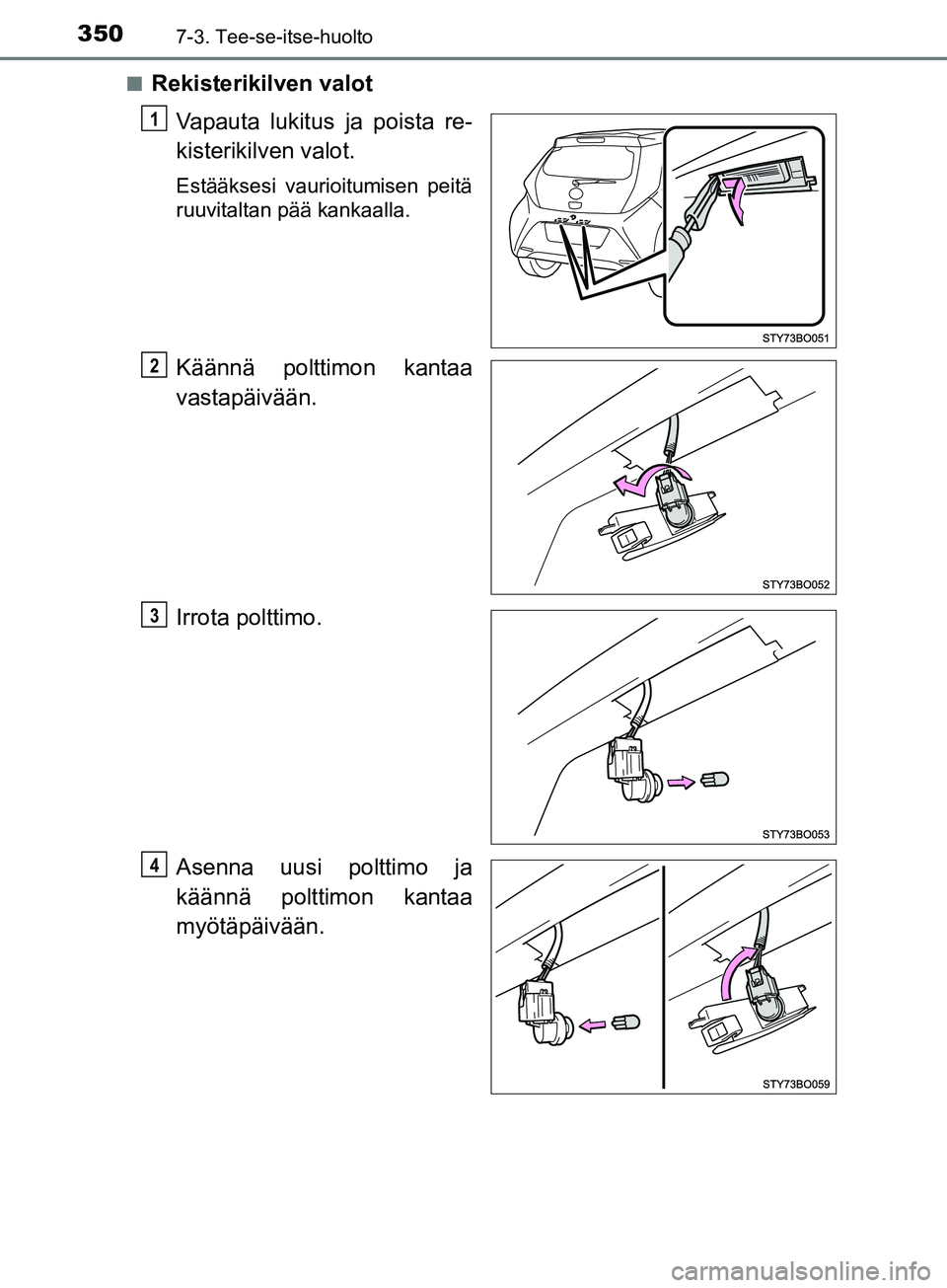 350 7-3. Tee-se-itse-huolto

■ Rekisterikilven valot

1 Vapauta lukitus ja poista rekisterikilven valot.

Estääksesi vaurioitumisen peitä ruuvitaltan pää kankaalla.

STY73BO051

2 Käännä polttimon kantaa vastapäivään.

STY73BO052

3 Irrota polttimo.

STY73BO053

4 Asenna uusi polttimo ja käännä polttimon kantaa myötäpäivään.

STY73BO059

carmanualsonline.info