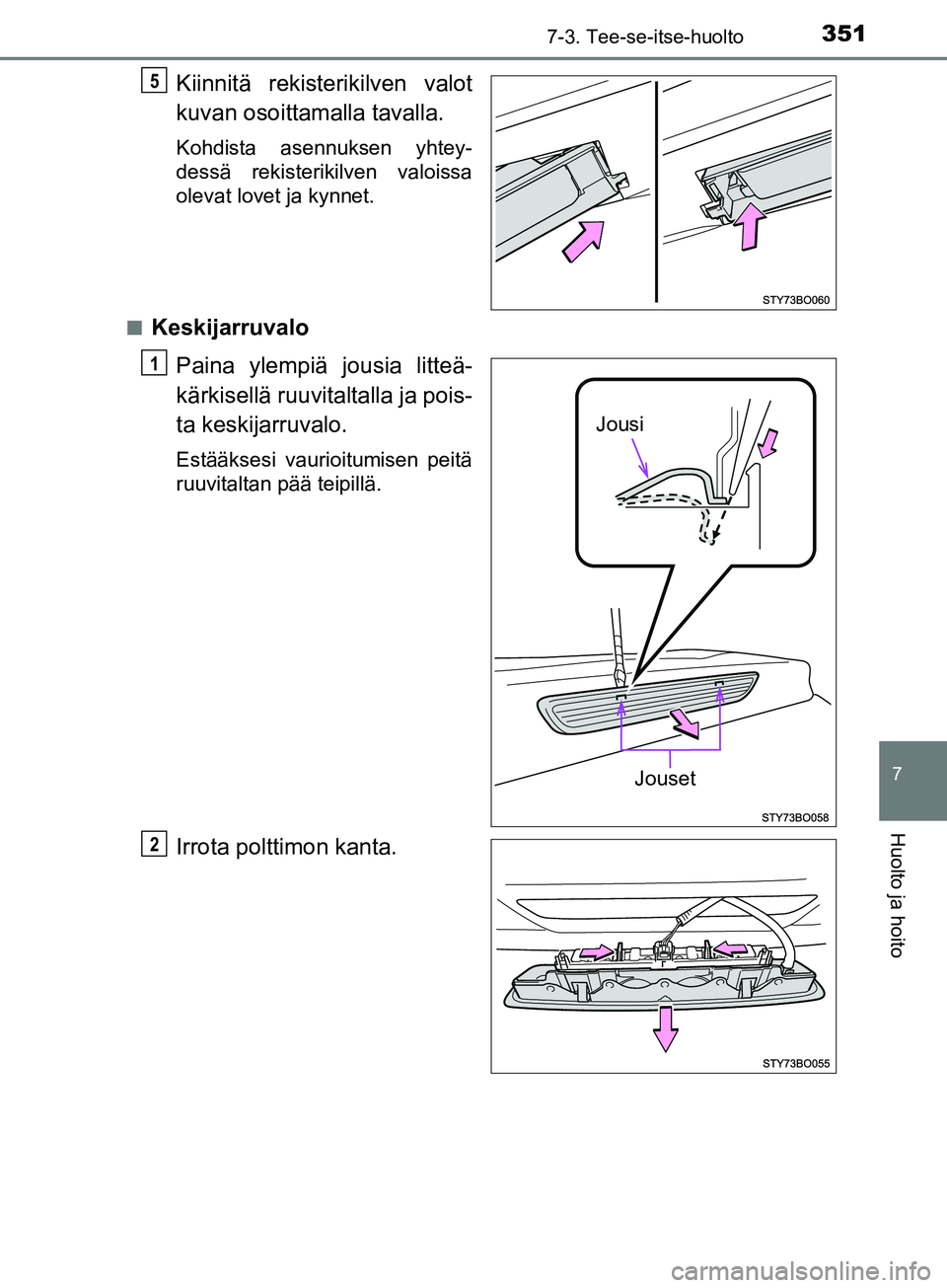 7-3. Tee-se-itse-huolto

351

5

Kiinnitä rekisterikilven valot kuvan osoittamalla tavalla.

Kohdista asennuksen yhteydessä rekisterikilven valoissa olevat lovet ja kynnet.

STY73BO060

■ Keskijarruvalo

1

Paina ylempiä jousia litteäkärkisellä ruuvitaltalla ja poista keskijarruvalo.

Estääksesi vaurioitumisen peitä ruuvitaltan pää teipillä.

Jousi

Jouset

STY73BO058

2

Irrota polttimon kanta.

STY73BO055

7

Huolto ja hoito

carmanualsonline.info