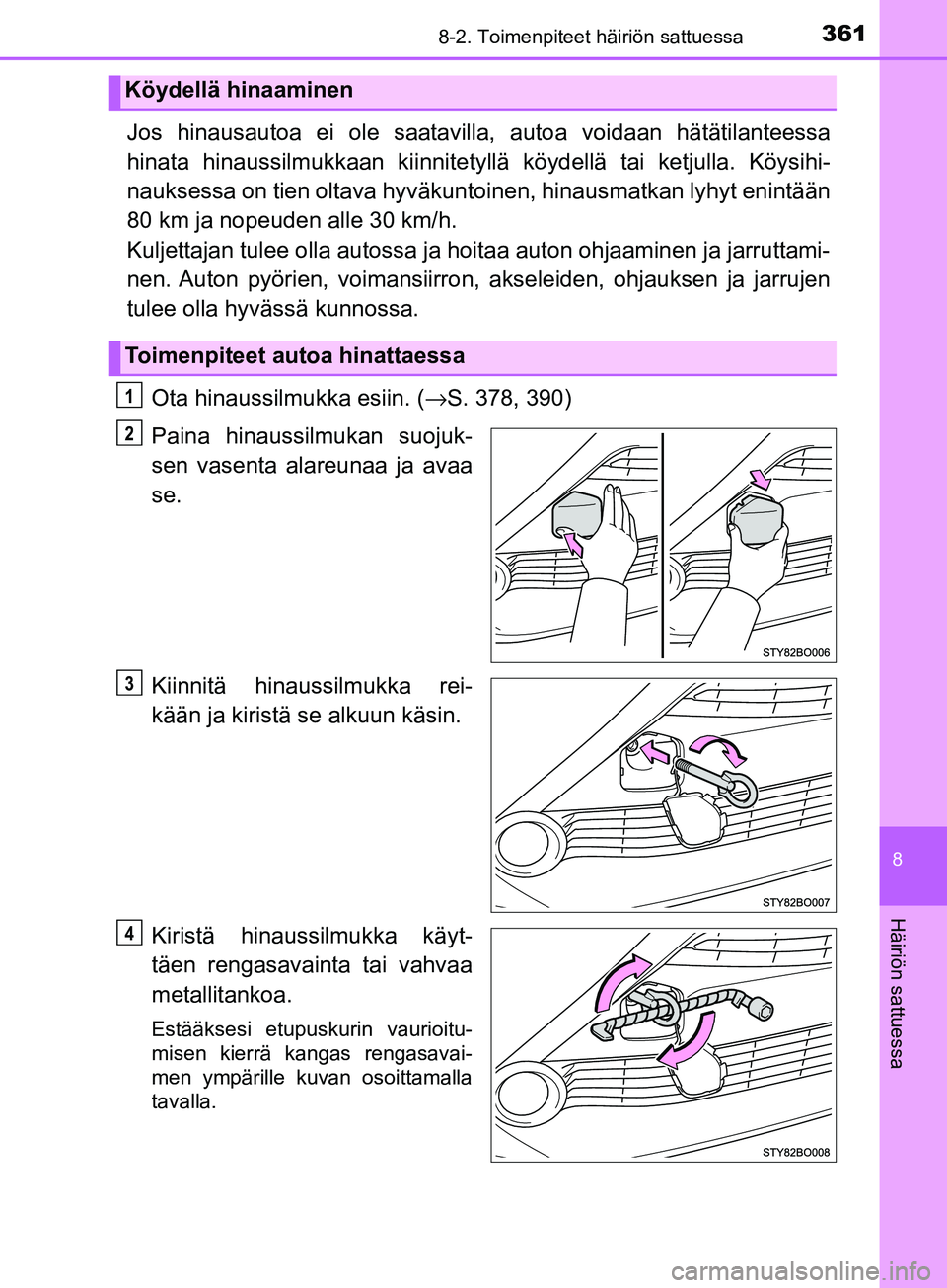 8-2. Toimenpiteet häiriön sattuessa

361

Köydellä hinaaminen

Jos hinausautoa ei ole saatavilla, autoa voidaan hätätilanteessa hinata hinaussilmukkaan kiinnitetyllä köydellä tai ketjulla. Köysihinauksessa on tien oltava hyväkuntoinen, hinausmatkan lyhyt enintään 80 km ja nopeuden alle 30 km/h.
Kuljettajan tulee olla autossa ja hoitaa auton ohjaaminen ja jarruttaminen. Auton pyörien, voimansiirron, akseleiden, ohjauksen ja jarrujen tulee olla hyvässä kunnossa.

Toimenpiteet autoa hinattaessa

1 Ota hinaussilmukka esiin. ($\rightarrow$S. 378, 390)

2 Paina hinaussilmukan suojuksen vasenta alareunaa ja avaa se.

STY82BO006

3 Kiinnitä hinaussilmukka reikään ja kiristä se alkuun käsin.

STY82BO007

4 Kiristä hinaussilmukka käyttäen rengasavainta tai vahvaa metallitankoa.

Estääksesi etupuskurin vaurioitumisen kierrä kangas rengasavaimen ympärille kuvan osoittamalla tavalla.

STY82BO008

8

Häiriön sattuessa

carmanualsonline.info