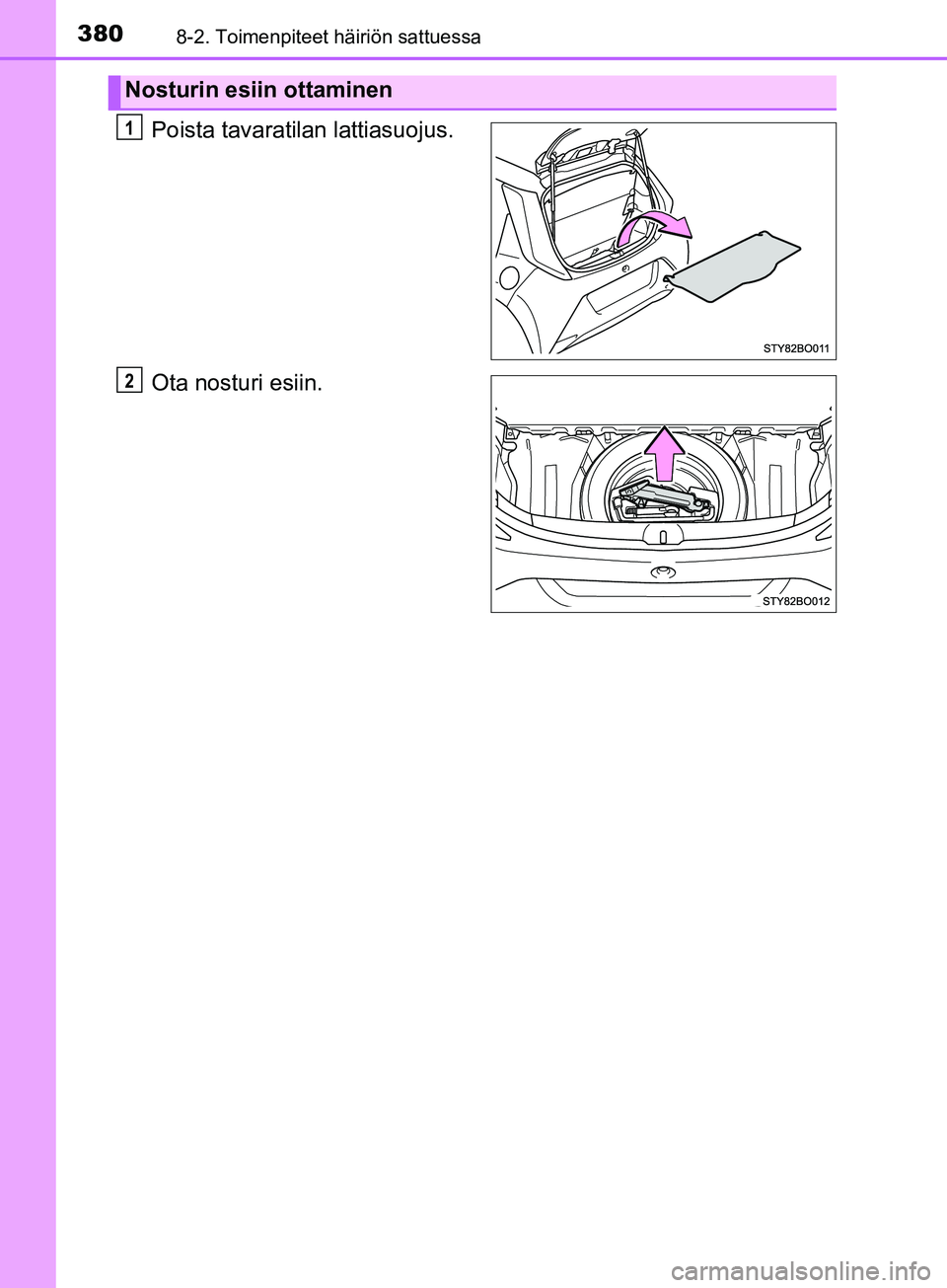 380 8-2. Toimenpiteet häiriön sattuessa

Nosturin esiin ottaminen

1 Poista tavaratilan lattiasuojus.

STY82BO011

2 Ota nosturi esiin.

STY82BO012

carmanualsonline.info