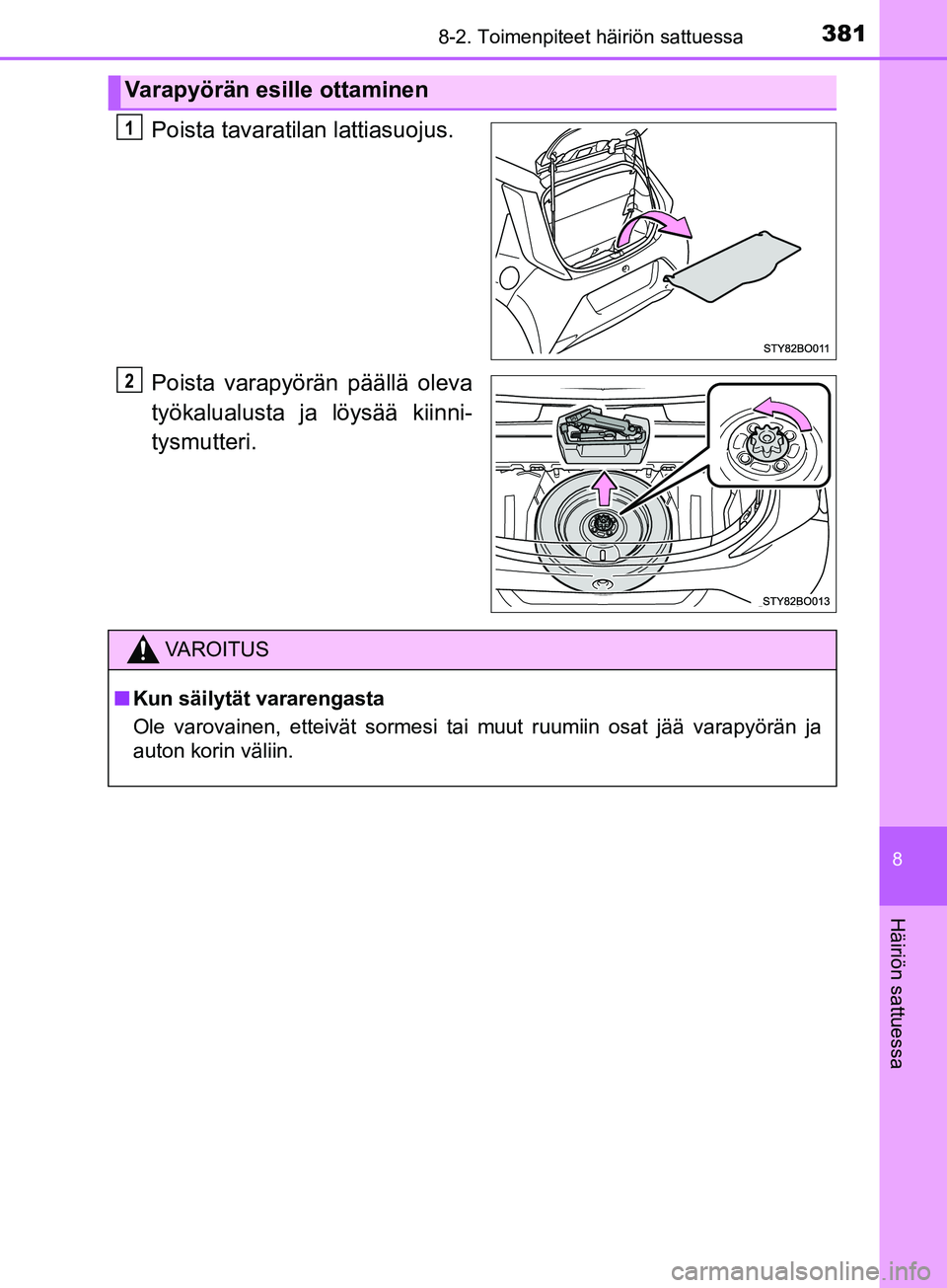 8-2. Toimenpiteet häiriön sattuessa

381

Varapyörän esille ottaminen

1 Poista tavaratilan lattiasuojus.

STY82BO011

2 Poista varapyörän päällä oleva työkalualusta ja löysää kiinnitysmutteri.

STY82BO013

VAROITUS

■ Kun säilytät vararengasta

Ole varovainen, etteivät sormesi tai muut ruumiin osat jää varapyörän ja auton korin väliin.

8

Häiriön sattuessa

carmanualsonline.info