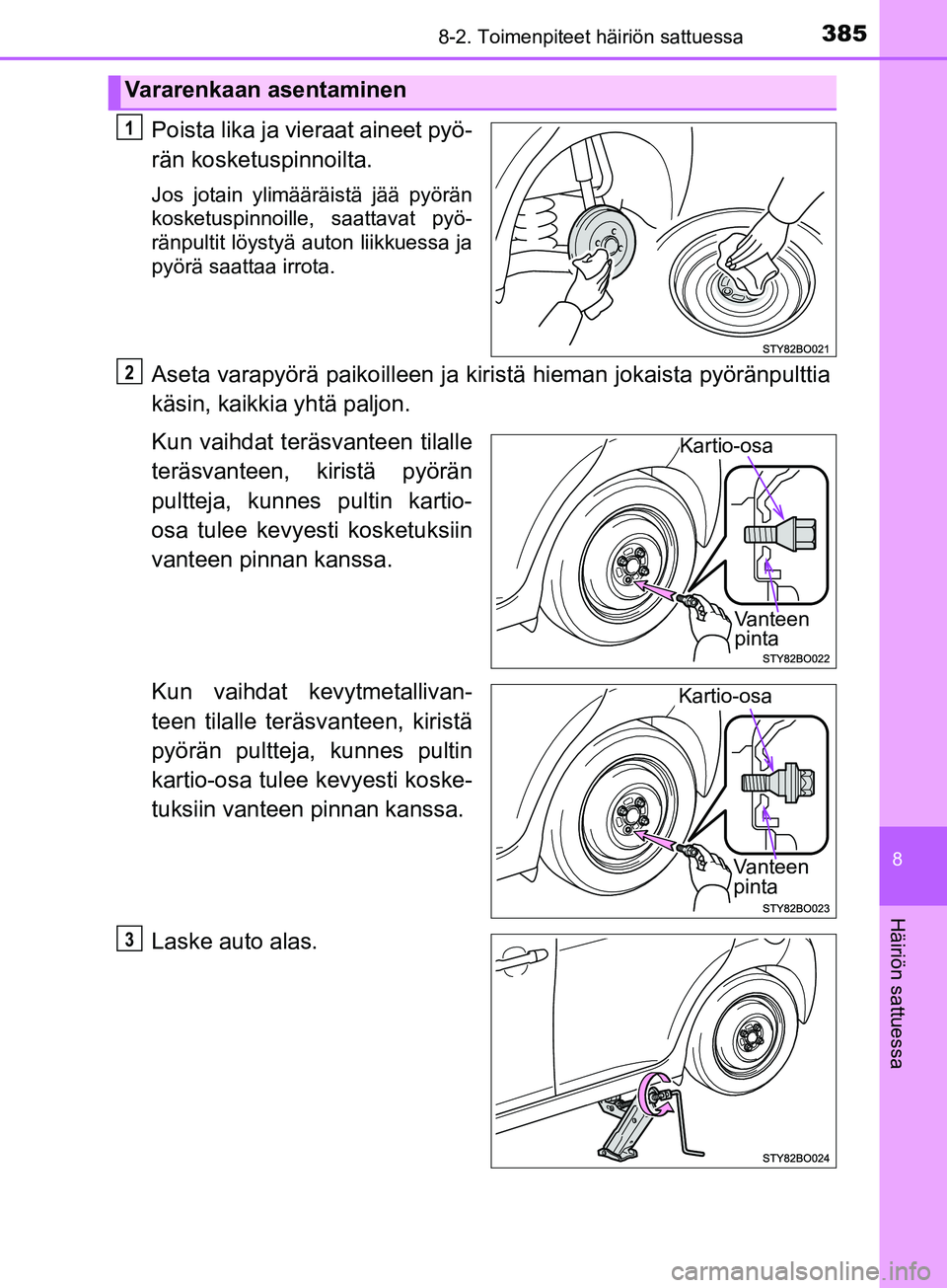 8-2. Toimenpiteet häiriön sattuessa

385

Vararenkaan asentaminen

1

Poista lika ja vieraat aineet pyörän kosketuspinnoilta.

Jos jotain ylimääräistä jää pyörän kosketuspinnoille, saattavat pyöränpultit löystyä auton liikkuessa ja pyörä saattaa irrota.

STY82BO021

2

Aseta varapyörä paikoilleen ja kiristä hieman jokaista pyöränpulttia käsin, kaikkia yhtä paljon.

Kun vaihdat teräsvanteen tilalle teräsvanteen, kiristä pyörän pultteja, kunnes pultin kartio-osa tulee kevyesti kosketuksiin vanteen pinnan kanssa.

Kartio-osa

Vanteen pinta

STY82BO022

Kun vaihdat kevytmetallivanteen tilalle teräsvanteen, kiristä pyörän pultteja, kunnes pultin kartio-osa tulee kevyesti kosketuksiin vanteen pinnan kanssa.

Kartio-osa

Vanteen pinta

STY82BO023

3

Laske auto alas.

STY82BO024

8

Häiriön sattuessa

carmanualsonline.info