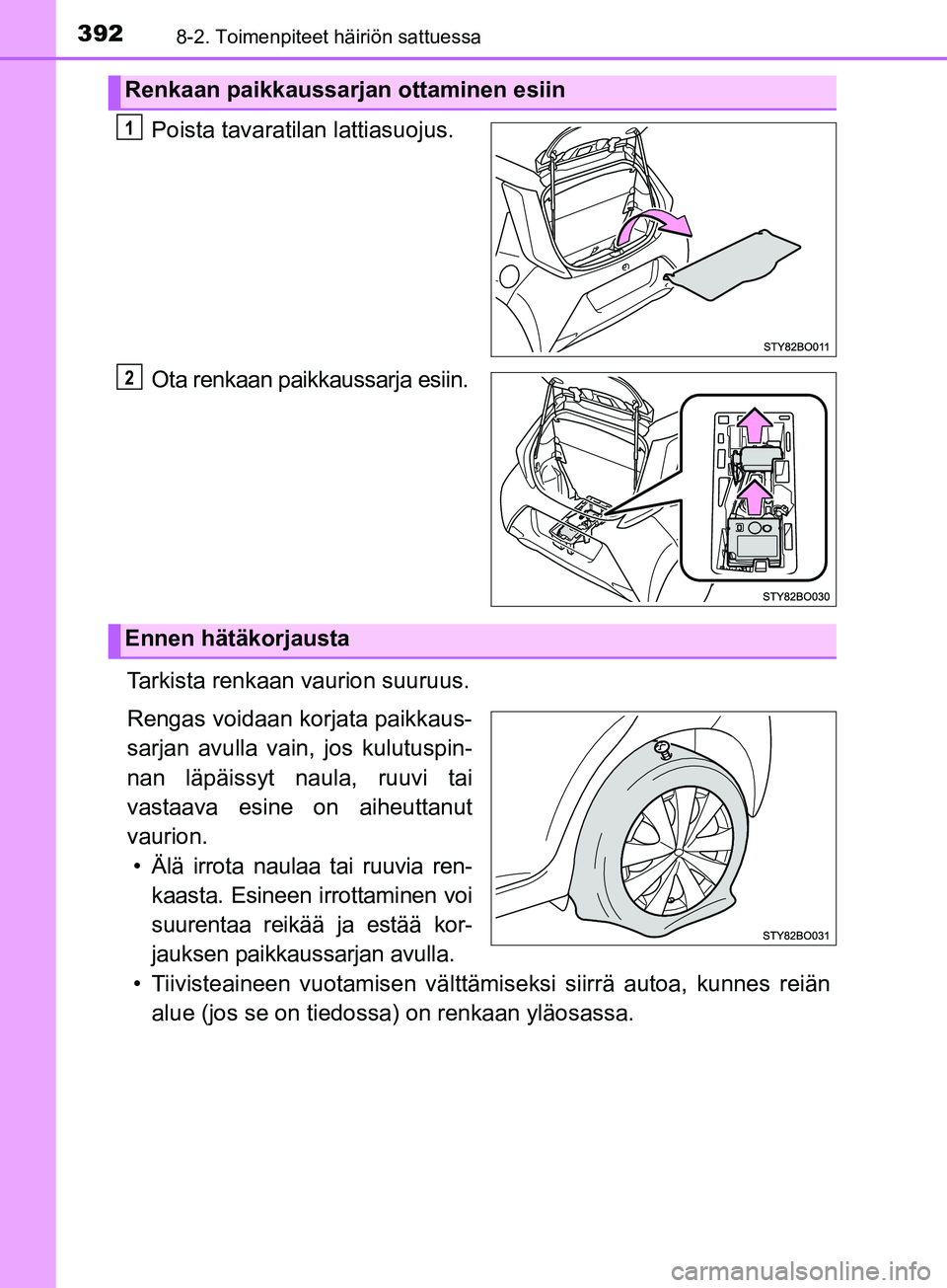 392 8-2. Toimenpiteet häiriön sattuessa

Renkaan paikkaussarjan ottaminen esiin

1 Poista tavaratilan lattiasuojus.

STY82BO011

2 Ota renkaan paikkaussarja esiin.

STY82BO030

Ennen hätäkorjausta

Tarkista renkaan vaurion suuruus.

Rengas voidaan korjata paikkaussarjan avulla vain, jos kulutuspinnan läpäissyt naula, ruuvi tai vastaava esine on aiheuttanut vaurion.

• Älä irrota naulaa tai ruuvia renkaasta. Esineen irrottaminen voi suurentaa reikää ja estää korjauksen paikkaussarjan avulla.

• Tiivisteaineen vuotamisen välttämiseksi siirrä autoa, kunnes reiän alue (jos se on tiedossa) on renkaan yläosassa.

STY82BO031

carmanualsonline.info