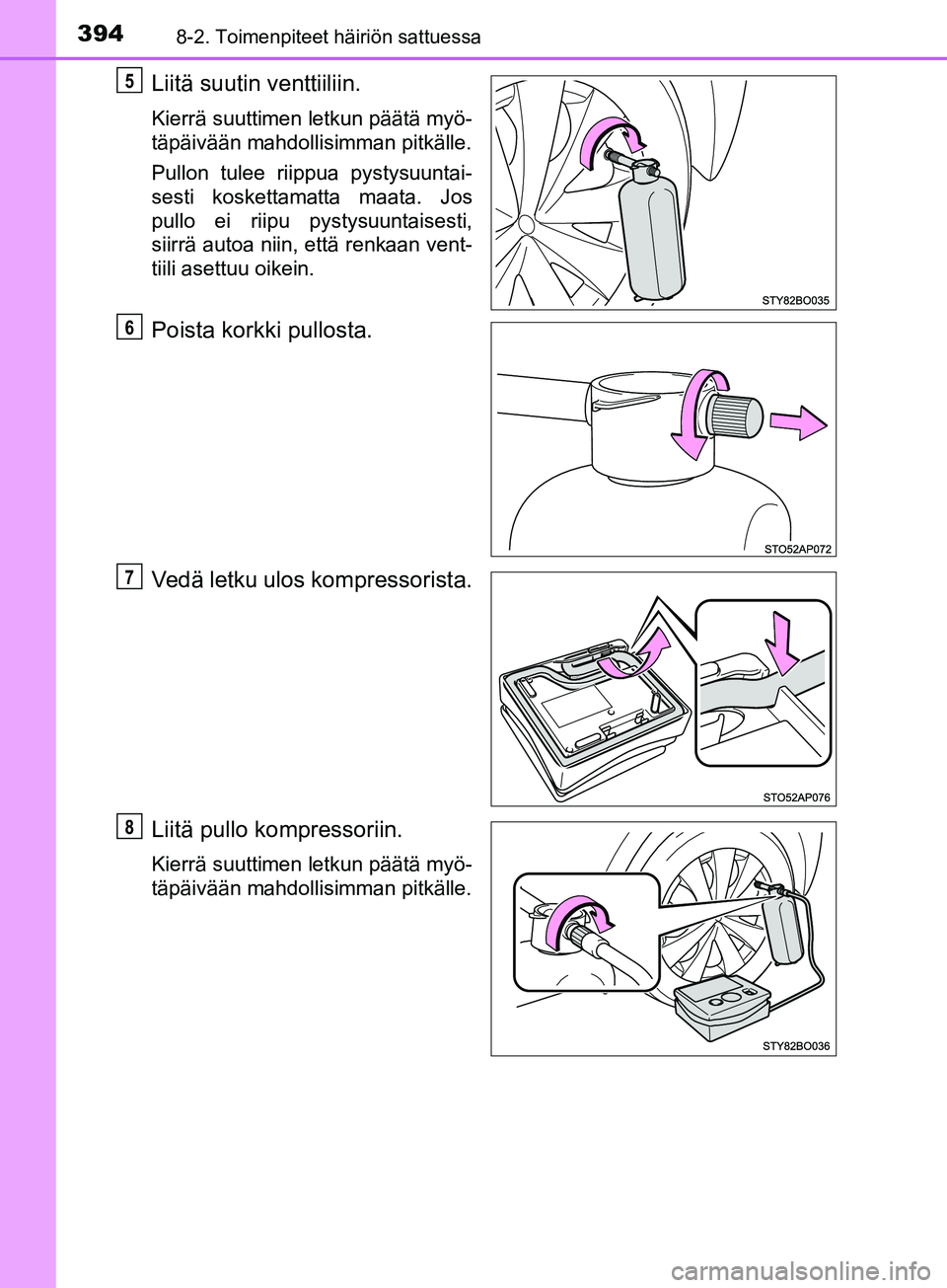 394 8-2. Toimenpiteet häiriön sattuessa

5 Liitä suutin venttiiliin.

Kierrä suuttimen letkun päätä myötäpäivään mahdollisimman pitkälle.

Pullon tulee riippua pystysuuntaisesti koskettamatta maata. Jos pullo ei riipu pystysuuntaisesti, siirrä autoa niin, että renkaan venttiili asettuu oikein.

STY82BO035

6 Poista korkki pullosta.

STO52AP072

7 Vedä letku ulos kompressorista.

STO52AP076

8 Liitä pullo kompressoriin.

Kierrä suuttimen letkun päätä myötäpäivään mahdollisimman pitkälle.

STY82BO036

carmanualsonline.info